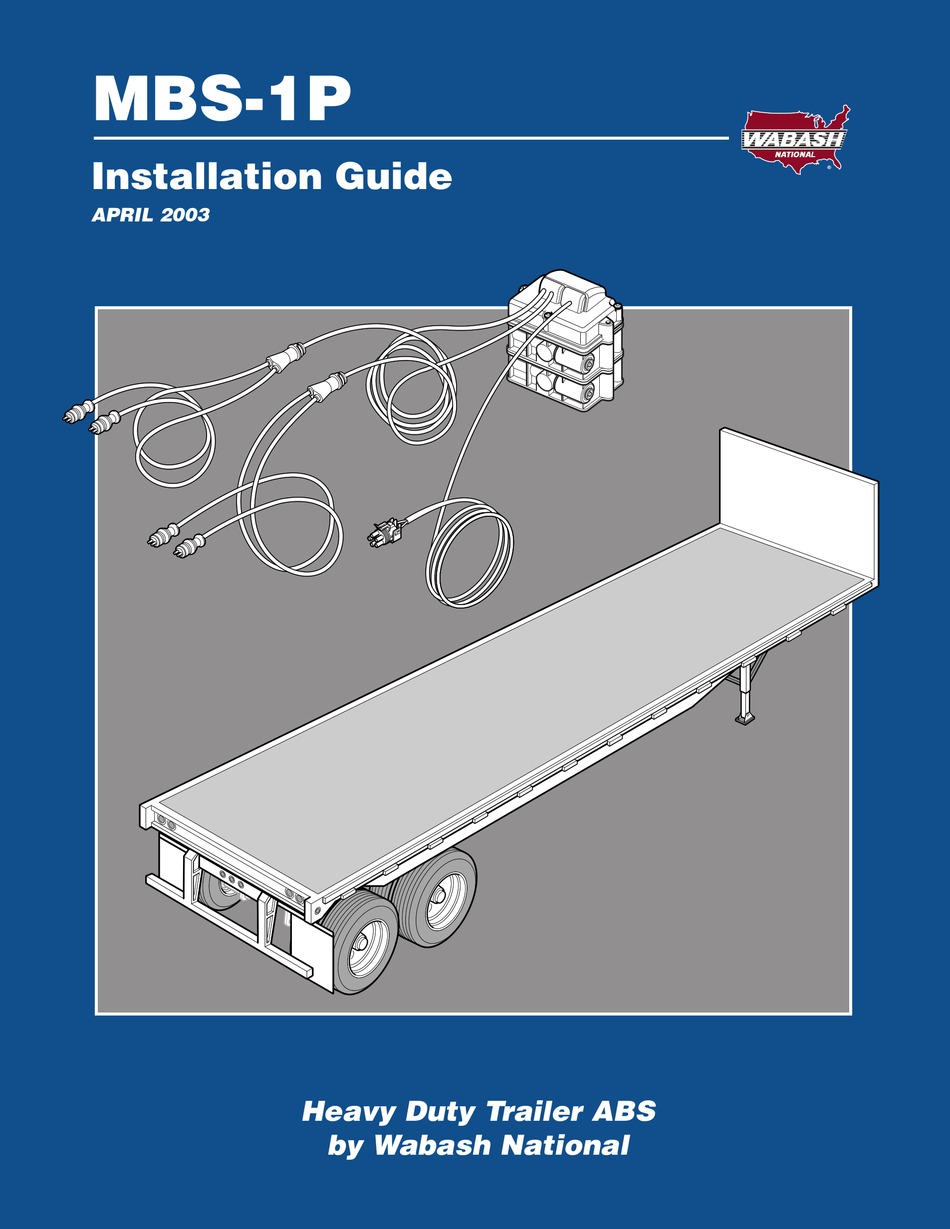 MBS-1P

WABASH NATIONAL

Installation Guide

APRIL 2003

Heavy Duty Trailer ABS
by Wabash National