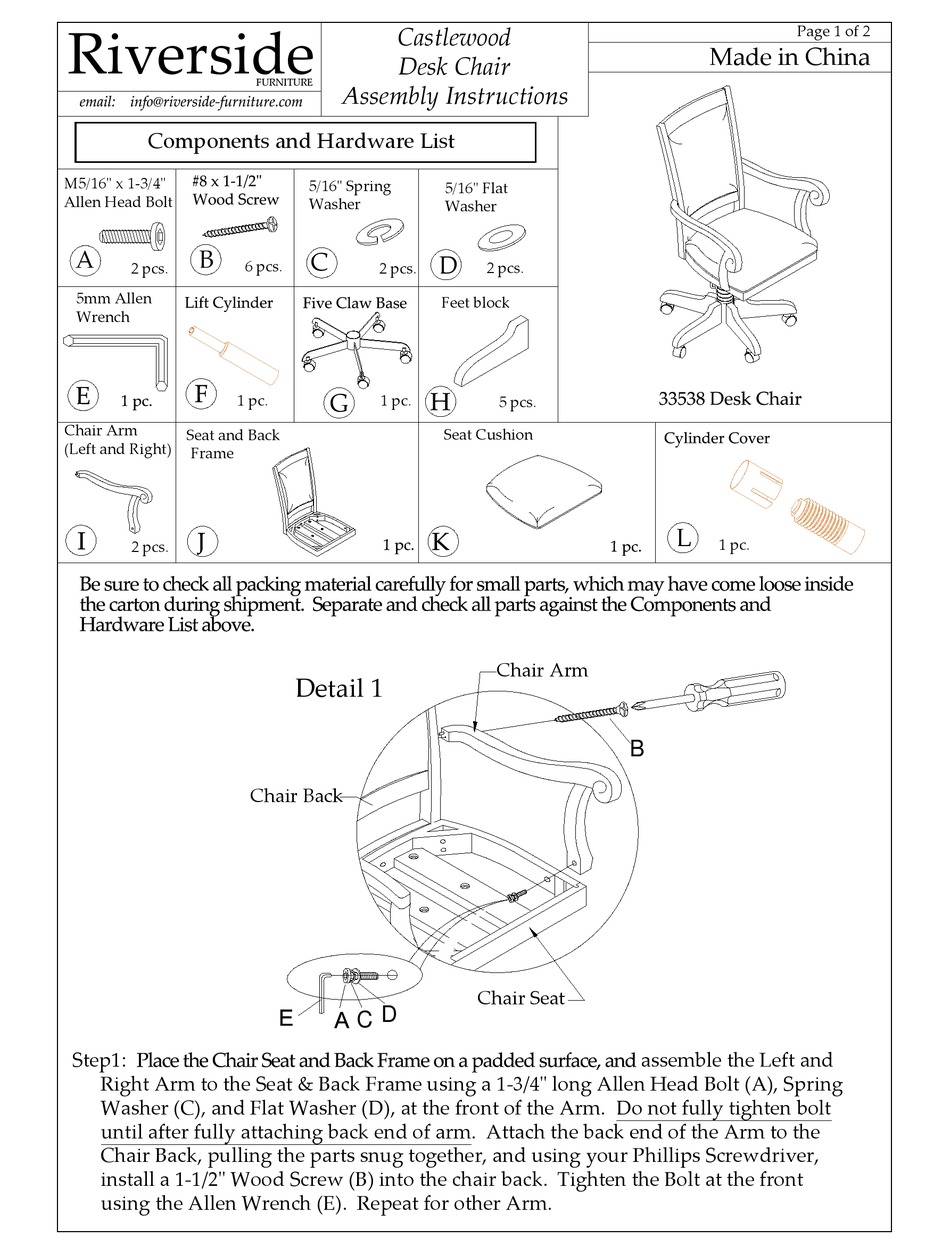 Riverside
FURNITURE
email: info@riverside-furniture.com

Castlewood
Desk Chair
Assembly Instructions

Page 1 of 2
Made in China

Components and Hardware List

M5/16" x 1-3/4" Allen Head Bolt
A 2 pcs.

#8 x 1-1/2" Wood Screw
B 6 pcs.

5/16" Spring Washer
C 2 pcs.

5/16" Flat Washer
D 2 pcs.

5mm Allen Wrench
E 1 pc.

Lift Cylinder
F 1 pc.

Five Claw Base
G 1 pc.

Feet block
H 5 pcs.

33538 Desk Chair

Chair Arm (Left and Right)
I 2 pcs.

Seat and Back Frame
J 1 pc.

Seat Cushion
K 1 pc.

Cylinder Cover
L 1 pc.

Be sure to check all packing material carefully for small parts, which may have come loose inside the carton during shipment. Separate and check all parts against the Components and Hardware List above.

Detail 1

Chair Arm
B
Chair Back
Chair Seat
E A C D

Step1: Place the Chair Seat and Back Frame on a padded surface, and assemble the Left and Right Arm to the Seat & Back Frame using a 1-3/4" long Allen Head Bolt (A), Spring Washer (C), and Flat Washer (D), at the front of the Arm. Do not fully tighten bolt until after fully attaching back end of arm. Attach the back end of the Arm to the Chair Back, pulling the parts snug together, and using your Phillips Screwdriver, install a 1-1/2" Wood Screw (B) into the chair back. Tighten the Bolt at the front using the Allen Wrench (E). Repeat for other Arm.