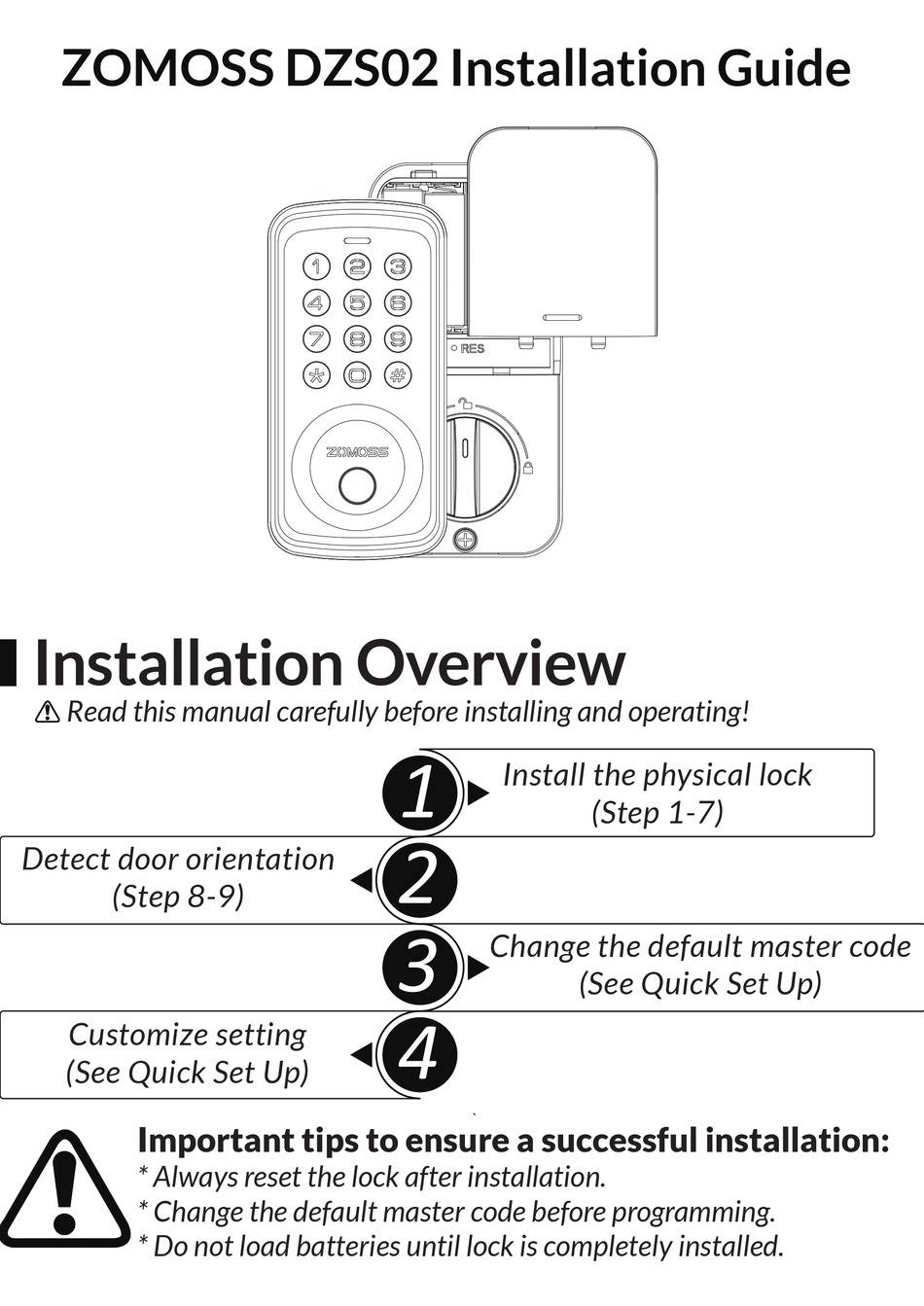 ZOMOSS DZS02 Installation Guide

1 2 3
4 5 6
7 8 9
* 0 #

RES

ZOMOSS

Installation Overview

⚠ Read this manual carefully before installing and operating!

1 Install the physical lock (Step 1-7)

Detect door orientation (Step 8-9) 2

3 Change the default master code (See Quick Set Up)

Customize setting (See Quick Set Up) 4

Important tips to ensure a successful installation:
* Always reset the lock after installation.
* Change the default master code before programming.
* Do not load batteries until lock is completely installed.