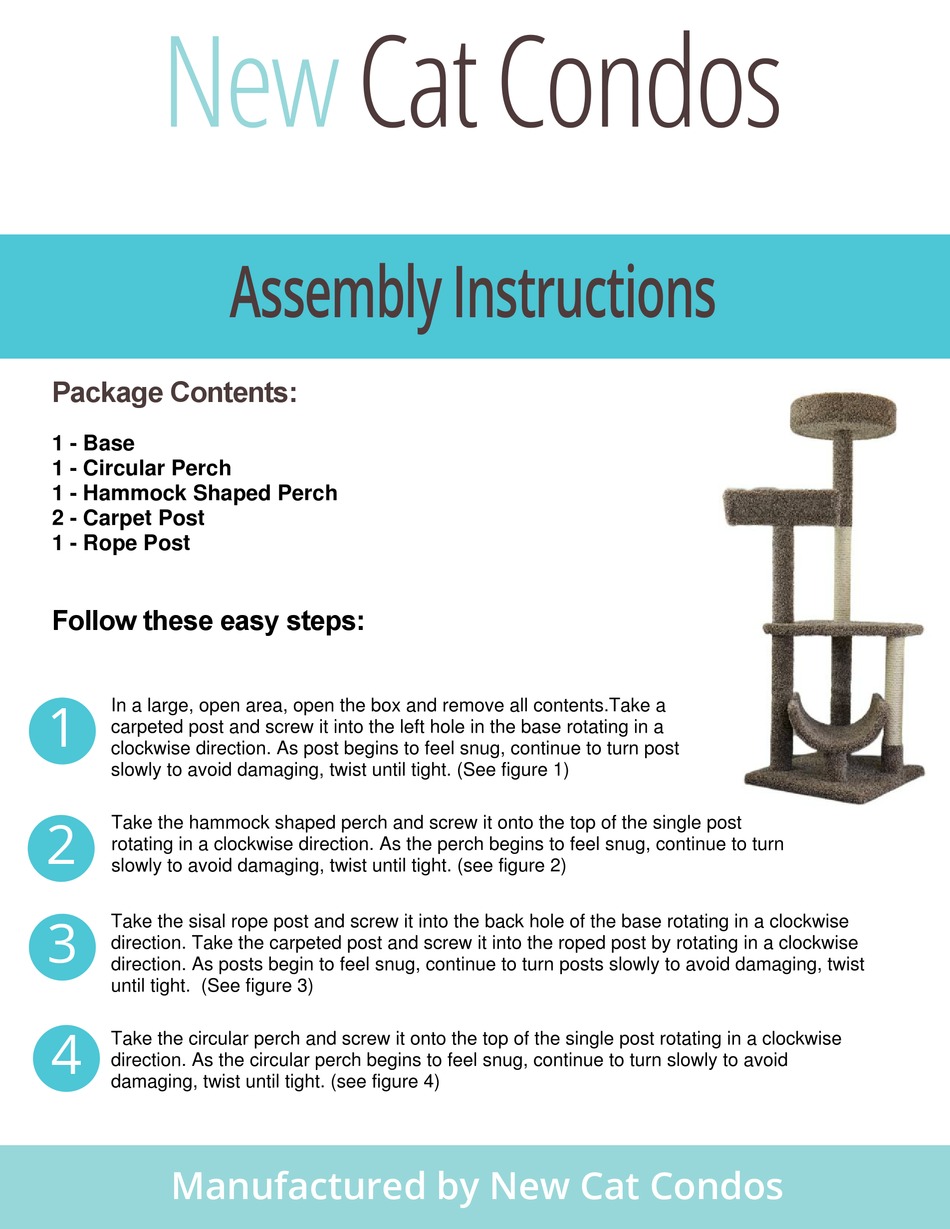 New Cat Condos

Assembly Instructions

Package Contents:

1 - Base
1 - Circular Perch
1 - Hammock Shaped Perch
2 - Carpet Post
1 - Rope Post

Follow these easy steps:

1

In a large, open area, open the box and remove all contents.Take a carpeted post and screw it into the left hole in the base rotating in a clockwise direction. As post begins to feel snug, continue to turn post slowly to avoid damaging, twist until tight. (See figure 1)

2

Take the hammock shaped perch and screw it onto the top of the single post rotating in a clockwise direction. As the perch begins to feel snug, continue to turn slowly to avoid damaging, twist until tight. (see figure 2)

3

Take the sisal rope post and screw it into the back hole of the base rotating in a clockwise direction. Take the carpeted post and screw it into the roped post by rotating in a clockwise direction. As posts begin to feel snug, continue to turn posts slowly to avoid damaging, twist until tight. (See figure 3)

4

Take the circular perch and screw it onto the top of the single post rotating in a clockwise direction. As the circular perch begins to feel snug, continue to turn slowly to avoid damaging, twist until tight. (see figure 4)

Manufactured by New Cat Condos