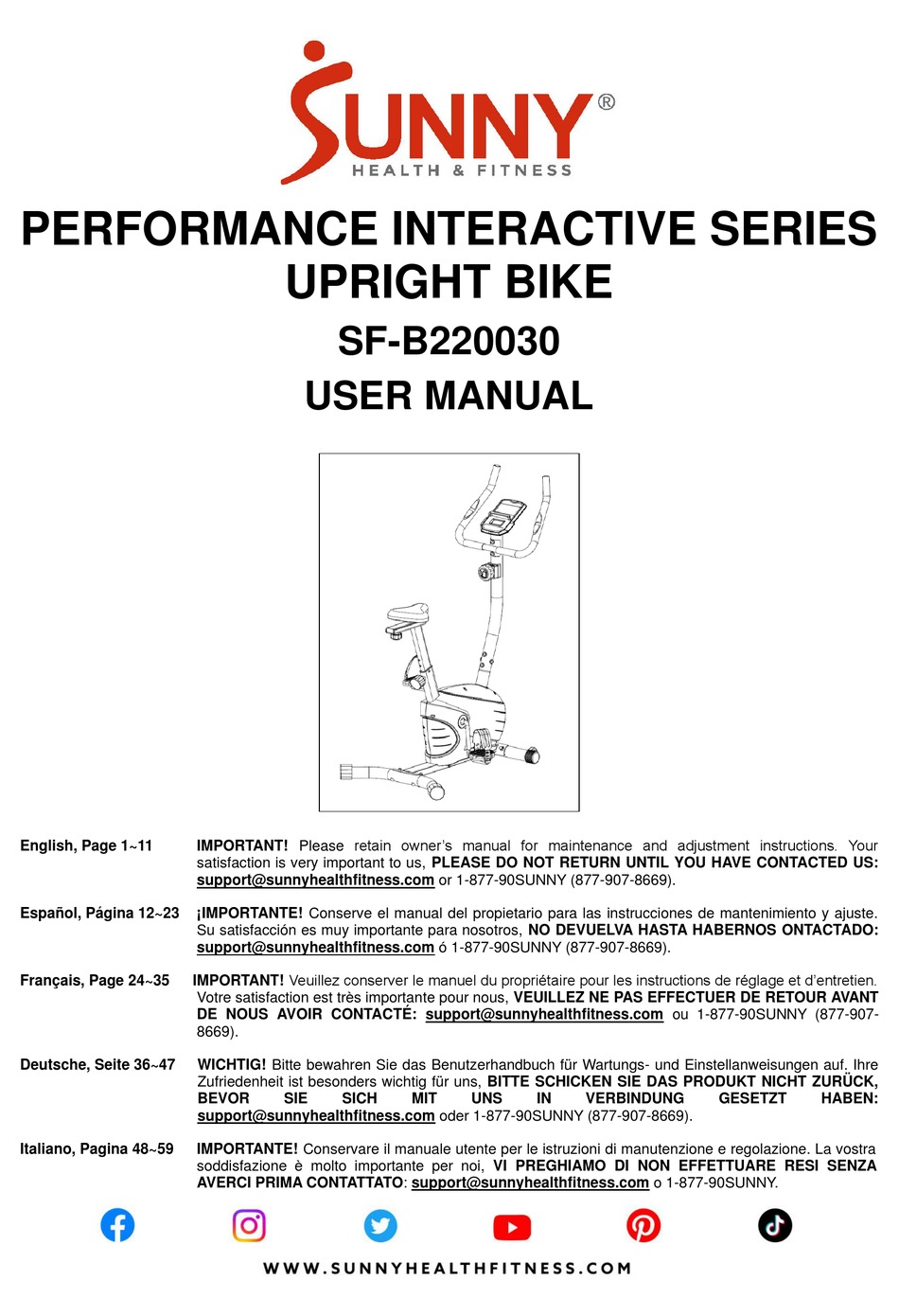 SUNNY®
HEALTH & FITNESS

PERFORMANCE INTERACTIVE SERIES UPRIGHT BIKE

SF-B220030

USER MANUAL

English, Page 1~11

IMPORTANT! Please retain owner's manual for maintenance and adjustment instructions. Your satisfaction is very important to us, PLEASE DO NOT RETURN UNTIL YOU HAVE CONTACTED US: support@sunnyhealthfitness.com or 1-877-90SUNNY (877-907-8669).

Español, Página 12~23

¡IMPORTANTE! Conserve el manual del propietario para las instrucciones de mantenimiento y ajuste. Su satisfacción es muy importante para nosotros, NO DEVUELVA HASTA HABERNOS ONTACTADO: support@sunnyhealthfitness.com ó 1-877-90SUNNY (877-907-8669).

Français, Page 24~35

IMPORTANT! Veuillez conserver le manuel du propriétaire pour les instructions de réglage et d'entretien. Votre satisfaction est très importante pour nous, VEUILLEZ NE PAS EFFECTUER DE RETOUR AVANT DE NOUS AVOIR CONTACTÉ: support@sunnyhealthfitness.com ou 1-877-90SUNNY (877-907-8669).

Deutsche, Seite 36~47

WICHTIG! Bitte bewahren Sie das Benutzerhandbuch für Wartungs- und Einstellanweisungen auf. Ihre Zufriedenheit ist besonders wichtig für uns, BITTE SCHICKEN SIE DAS PRODUKT NICHT ZURÜCK, BEVOR SIE SICH MIT UNS IN VERBINDUNG GESETZT HABEN: support@sunnyhealthfitness.com oder 1-877-90SUNNY (877-907-8669).

Italiano, Pagina 48~59

IMPORTANTE! Conservare il manuale utente per le istruzioni di manutenzione e regolazione. La vostra soddisfazione è molto importante per noi, VI PREGHIAMO DI NON EFFETTUARE RESI SENZA AVERCI PRIMA CONTATTATO: support@sunnyhealthfitness.com o 1-877-90SUNNY.

WWW.SUNNYHEALTHFITNESS.COM