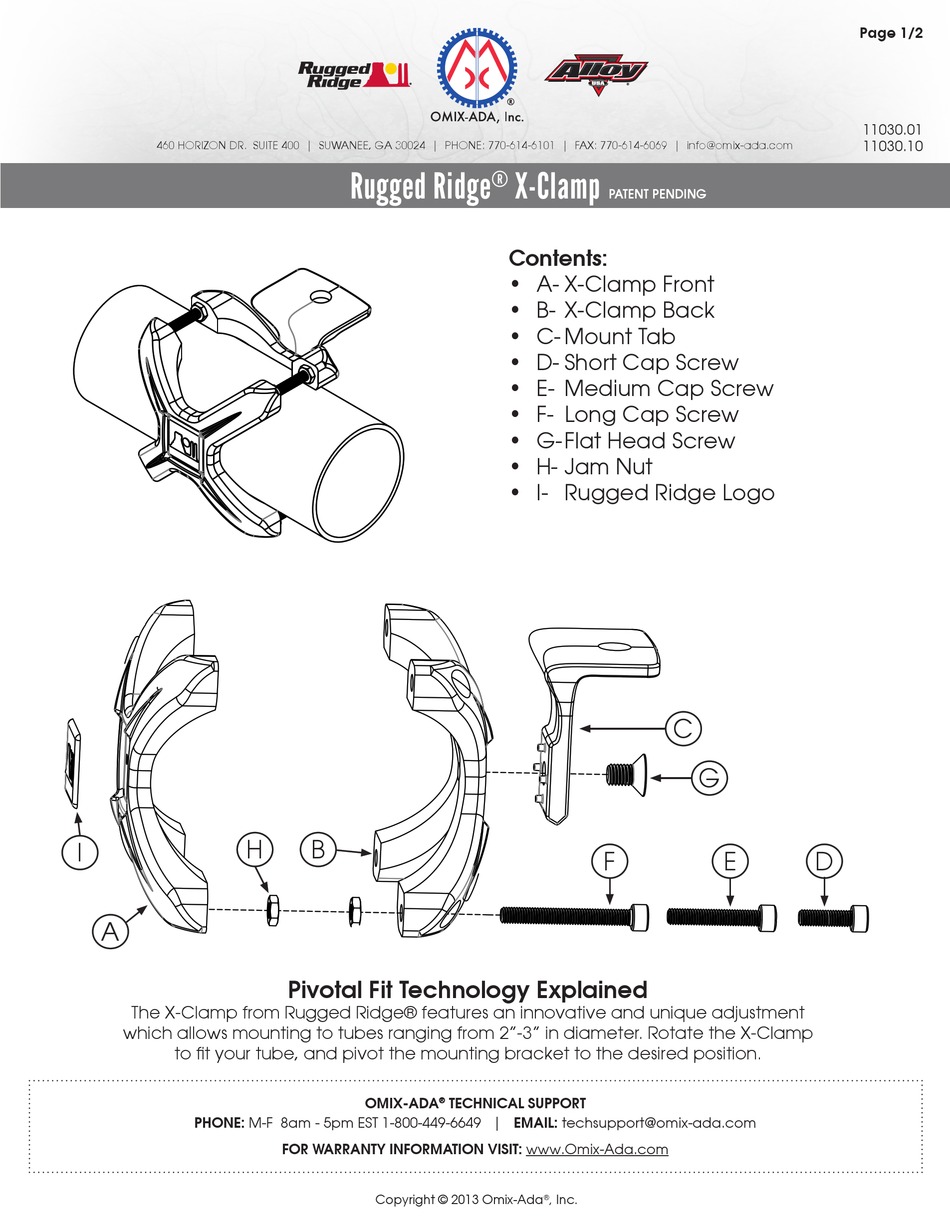 Page 1/2

Rugged Ridge

OMIX-ADA, Inc.

Alloy USA

460 HORIZON DR. SUITE 400 | SUWANEE, GA 30024 | PHONE: 770-614-6101 | FAX: 770-614-6069 | info@omix-ada.com

11030.01
11030.10

Rugged Ridge® X-Clamp PATENT PENDING

Contents:
• A- X-Clamp Front
• B- X-Clamp Back
• C- Mount Tab
• D- Short Cap Screw
• E- Medium Cap Screw
• F- Long Cap Screw
• G- Flat Head Screw
• H- Jam Nut
• I- Rugged Ridge Logo

C
G
I
H
B
F
E
D
A

Pivotal Fit Technology Explained
The X-Clamp from Rugged Ridge® features an innovative and unique adjustment which allows mounting to tubes ranging from 2"-3" in diameter. Rotate the X-Clamp to fit your tube, and pivot the mounting bracket to the desired position.

OMIX-ADA® TECHNICAL SUPPORT
PHONE: M-F 8am - 5pm EST 1-800-449-6649 | EMAIL: techsupport@omix-ada.com
FOR WARRANTY INFORMATION VISIT: www.Omix-Ada.com

Copyright © 2013 Omix-Ada®, Inc.