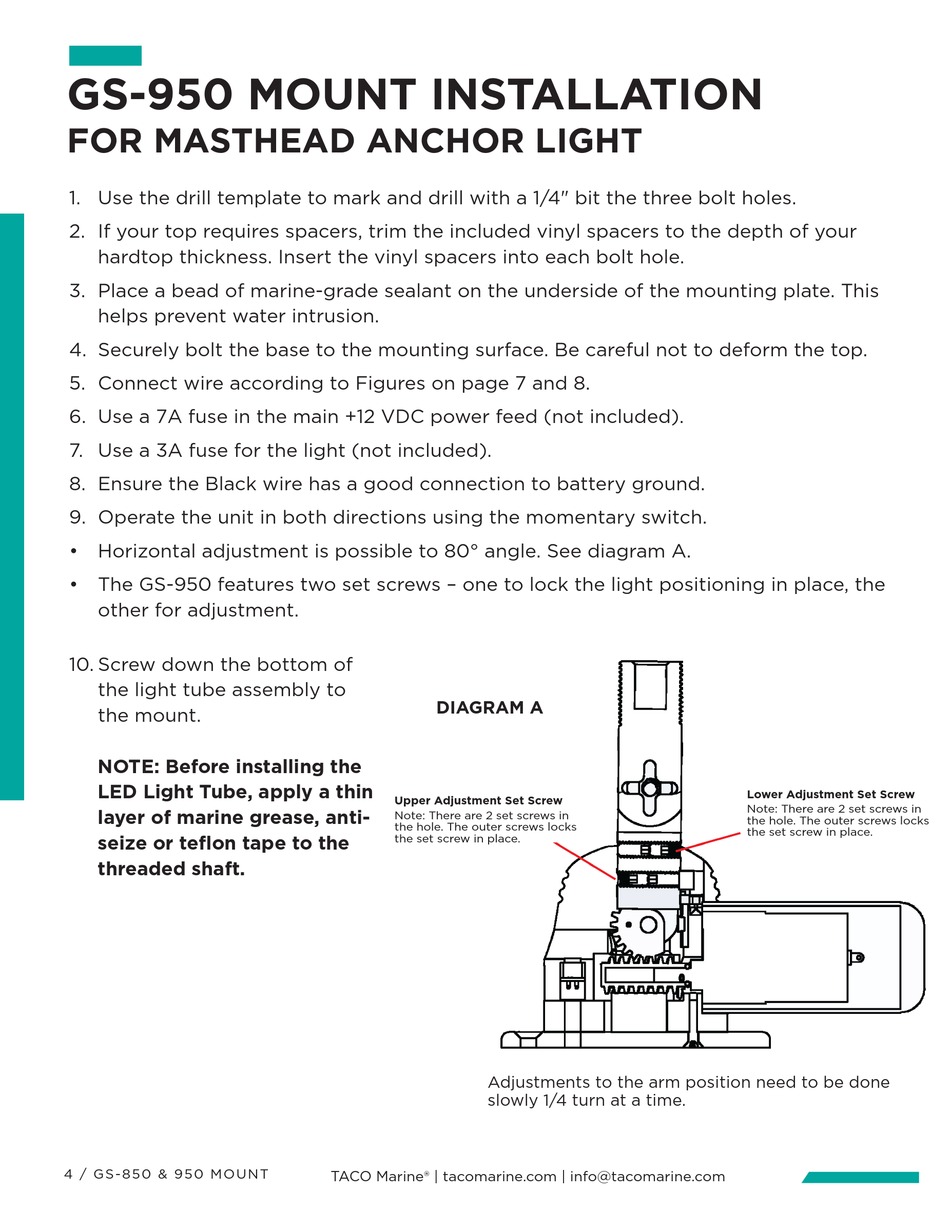 GS-950 MOUNT INSTALLATION
FOR MASTHEAD ANCHOR LIGHT

1. Use the drill template to mark and drill with a 1/4" bit the three bolt holes.
2. If your top requires spacers, trim the included vinyl spacers to the depth of your hardtop thickness. Insert the vinyl spacers into each bolt hole.
3. Place a bead of marine-grade sealant on the underside of the mounting plate. This helps prevent water intrusion.
4. Securely bolt the base to the mounting surface. Be careful not to deform the top.
5. Connect wire according to Figures on page 7 and 8.
6. Use a 7A fuse in the main +12 VDC power feed (not included).
7. Use a 3A fuse for the light (not included).
8. Ensure the Black wire has a good connection to battery ground.
9. Operate the unit in both directions using the momentary switch.
• Horizontal adjustment is possible to 80° angle. See diagram A.
• The GS-950 features two set screws – one to lock the light positioning in place, the other for adjustment.

10. Screw down the bottom of the light tube assembly to the mount.

NOTE: Before installing the LED Light Tube, apply a thin layer of marine grease, anti-seize or teflon tape to the threaded shaft.

DIAGRAM A

Upper Adjustment Set Screw
Note: There are 2 set screws in the hole. The outer screws locks the set screw in place.

Lower Adjustment Set Screw
Note: There are 2 set screws in the hole. The outer screws locks the set screw in place.

Adjustments to the arm position need to be done slowly 1/4 turn at a time.

4 / GS-850 & 950 MOUNT

TACO Marine® | tacomarine.com | info@tacomarine.com