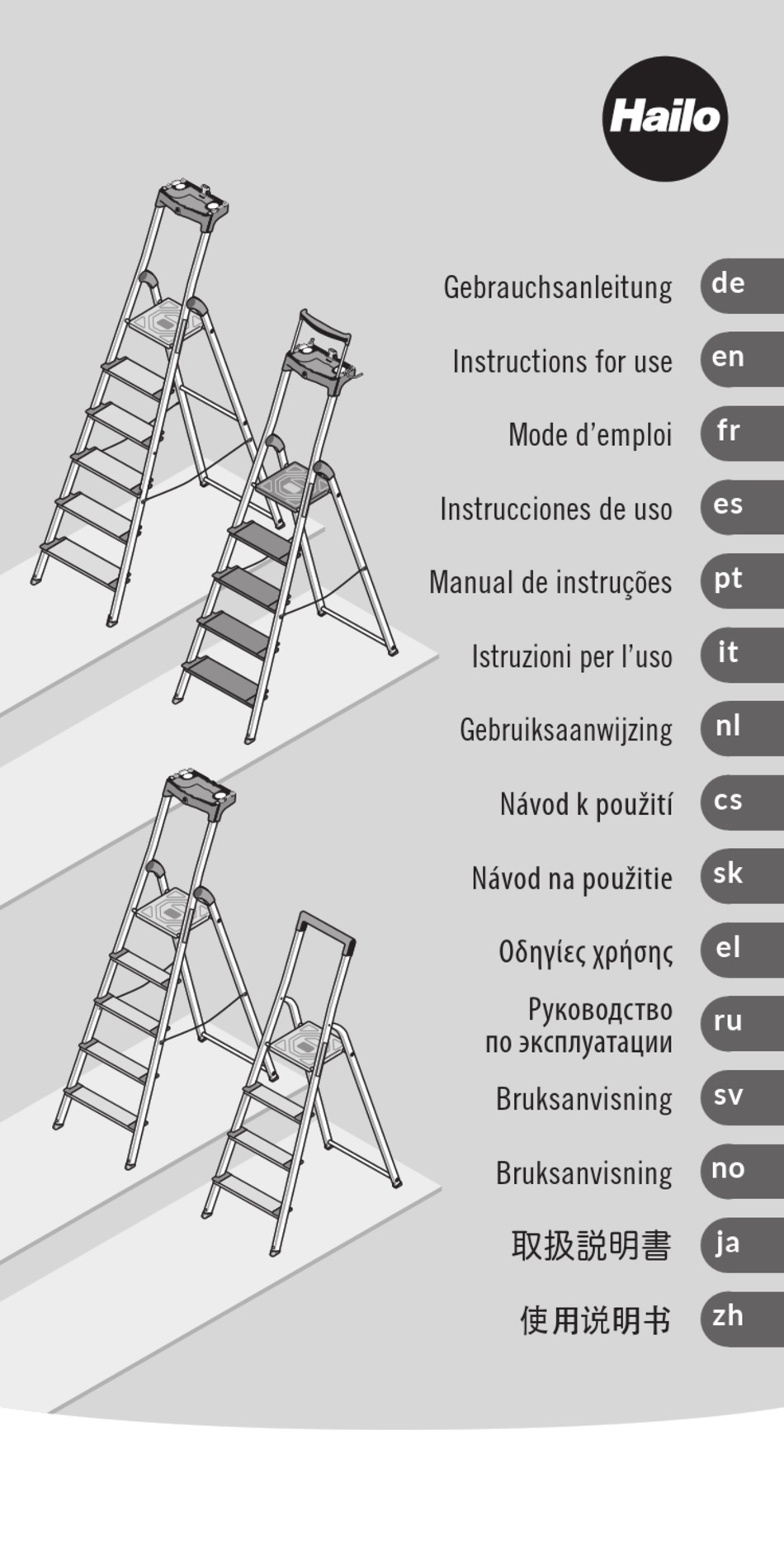 Hailo

Gebrauchsanleitung de

Instructions for use en

Mode d’emploi fr

Instrucciones de uso es

Manual de instruções pt

Istruzioni per l’uso it

Gebruiksaanwijzing nl

Návod k použití cs

Návod na použitie sk

Οδηγίες χρήσης el

Руководство по эксплуатации ru

Bruksanvisning sv

Bruksanvisning no

取扱説明書 ja

使用说明书 zh