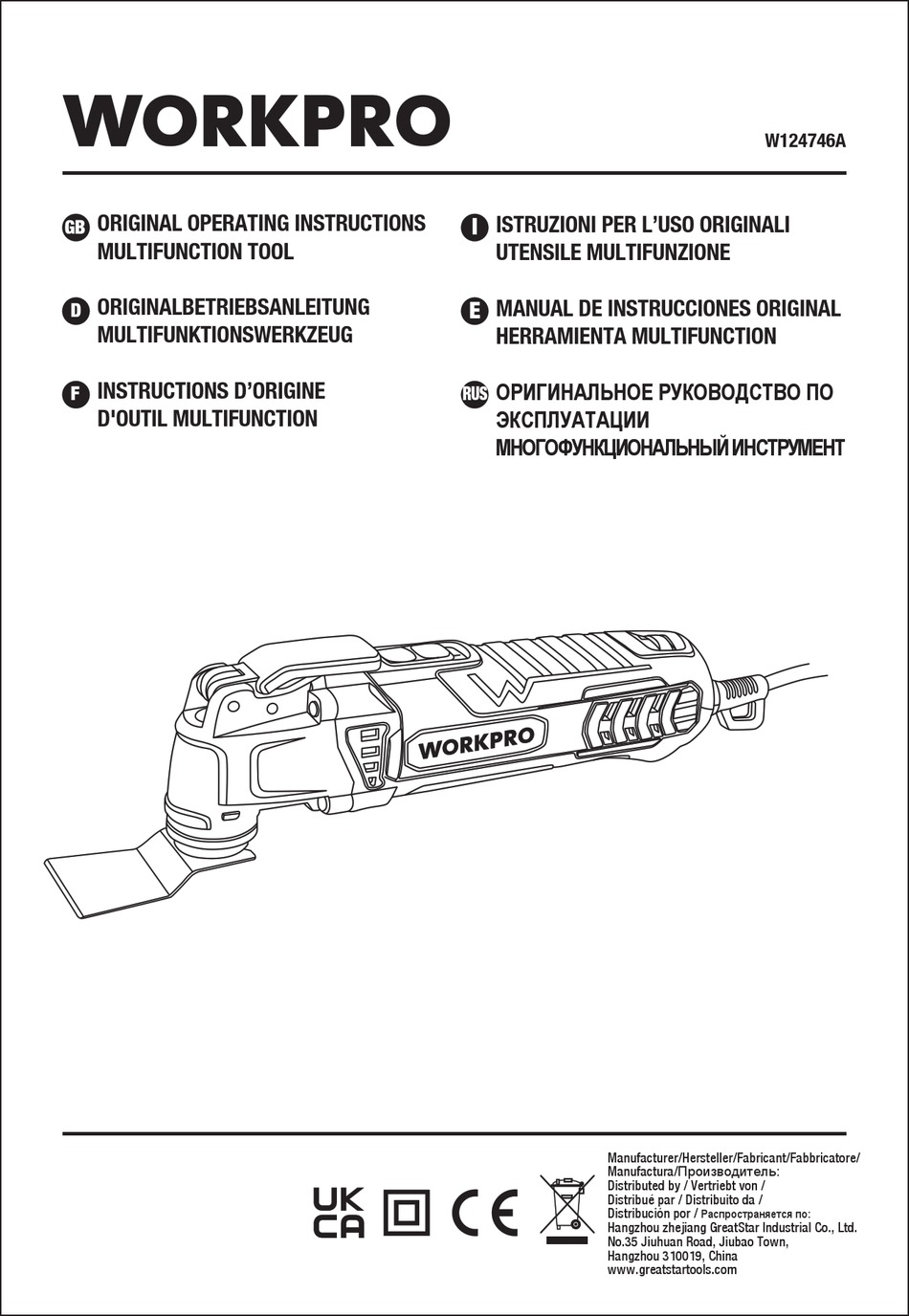 WORKPRO

W124746A

GB ORIGINAL OPERATING INSTRUCTIONS
MULTIFUNCTION TOOL

D ORIGINALBETRIEBSANLEITUNG
MULTIFUNKTIONSWERKZEUG

F INSTRUCTIONS D'ORIGINE
D'OUTIL MULTIFUNCTION

I ISTRUZIONI PER L'USO ORIGINALI
UTENSILE MULTIFUNZIONE

E MANUAL DE INSTRUCCIONES ORIGINAL
HERRAMIENTA MULTIFUNCTION

RUS ОРИГИНАЛЬНОЕ РУКОВОДСТВО ПО ЭКСПЛУАТАЦИИ
МНОГОФУНКЦИОНАЛЬНЫЙ ИНСТРУМЕНТ

WORKPRO

UK CA

CE

Manufacturer/Hersteller/Fabricant/Fabbricatore/
Manufactura/Производитель:
Distributed by / Vertriebt von /
Distribué par / Distribuito da /
Distribución por / Распространяется по:
Hangzhou zhejiang GreatStar Industrial Co., Ltd.
No.35 Jiuhuan Road, Jiubao Town,
Hangzhou 310019, China
www.greatstartools.com