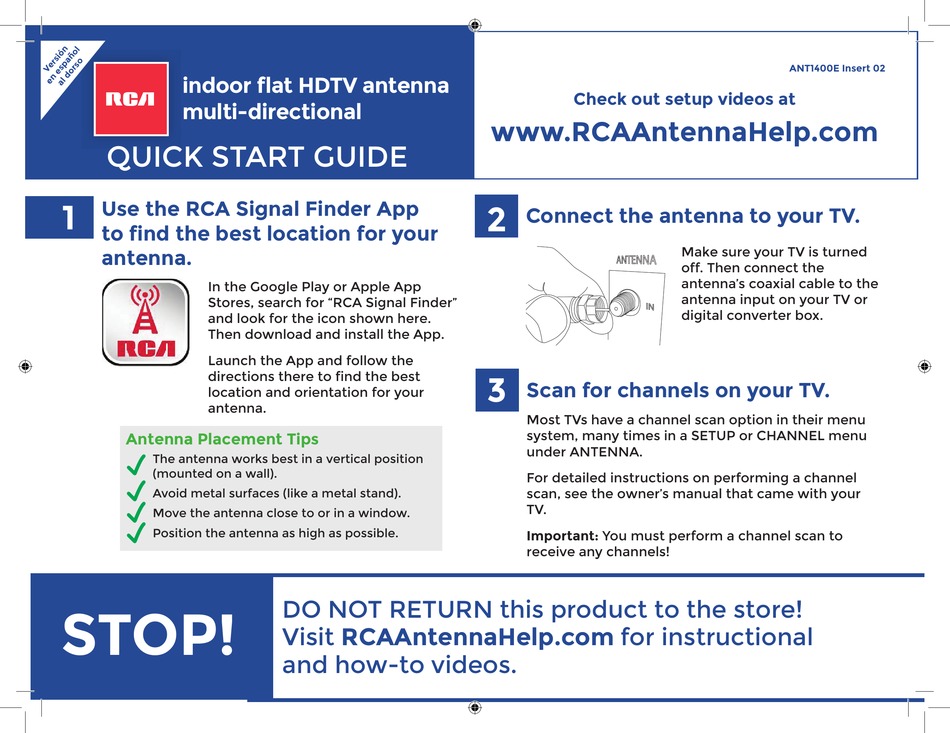 Versión en español al dorso

RCA

indoor flat HDTV antenna multi-directional

QUICK START GUIDE

ANT1400E Insert 02

Check out setup videos at

www.RCAAntennaHelp.com

1 Use the RCA Signal Finder App to find the best location for your antenna.

RCA

In the Google Play or Apple App Stores, search for "RCA Signal Finder" and look for the icon shown here. Then download and install the App.

Launch the App and follow the directions there to find the best location and orientation for your antenna.

Antenna Placement Tips

The antenna works best in a vertical position (mounted on a wall).

Avoid metal surfaces (like a metal stand).

Move the antenna close to or in a window.

Position the antenna as high as possible.

2 Connect the antenna to your TV.

ANTENNA

IN

Make sure your TV is turned off. Then connect the antenna's coaxial cable to the antenna input on your TV or digital converter box.

3 Scan for channels on your TV.

Most TVs have a channel scan option in their menu system, many times in a SETUP or CHANNEL menu under ANTENNA.

For detailed instructions on performing a channel scan, see the owner's manual that came with your TV.

Important: You must perform a channel scan to receive any channels!

STOP!

DO NOT RETURN this product to the store! Visit RCAAntennaHelp.com for instructional and how-to videos.