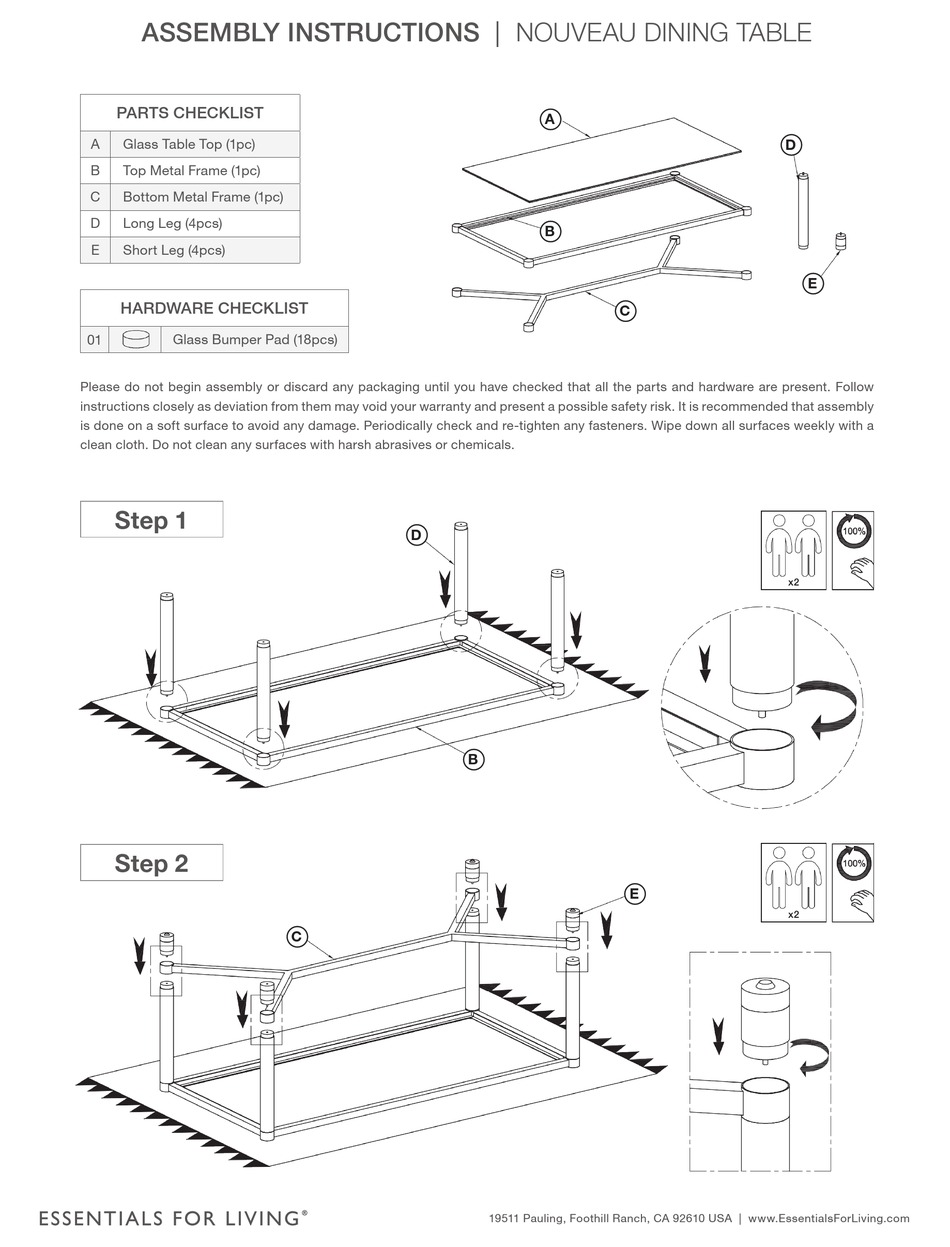 ASSEMBLY INSTRUCTIONS | NOUVEAU DINING TABLE

| PARTS CHECKLIST | |
|---|---|
| A | Glass Table Top (1pc) |
| B | Top Metal Frame (1pc) |
| C | Bottom Metal Frame (1pc) |
| D | Long Leg (4pcs) |
| E | Short Leg (4pcs) |

| HARDWARE CHECKLIST | | |
|---|---|---|
| 01 | | Glass Bumper Pad (18pcs) |

A
B
C
D
E

Please do not begin assembly or discard any packaging until you have checked that all the parts and hardware are present. Follow instructions closely as deviation from them may void your warranty and present a possible safety risk. It is recommended that assembly is done on a soft surface to avoid any damage. Periodically check and re-tighten any fasteners. Wipe down all surfaces weekly with a clean cloth. Do not clean any surfaces with harsh abrasives or chemicals.

Step 1

D
B
x2
100%

Step 2

C
E
x2
100%

ESSENTIALS FOR LIVING®

19511 Pauling, Foothill Ranch, CA 92610 USA | www.EssentialsForLiving.com