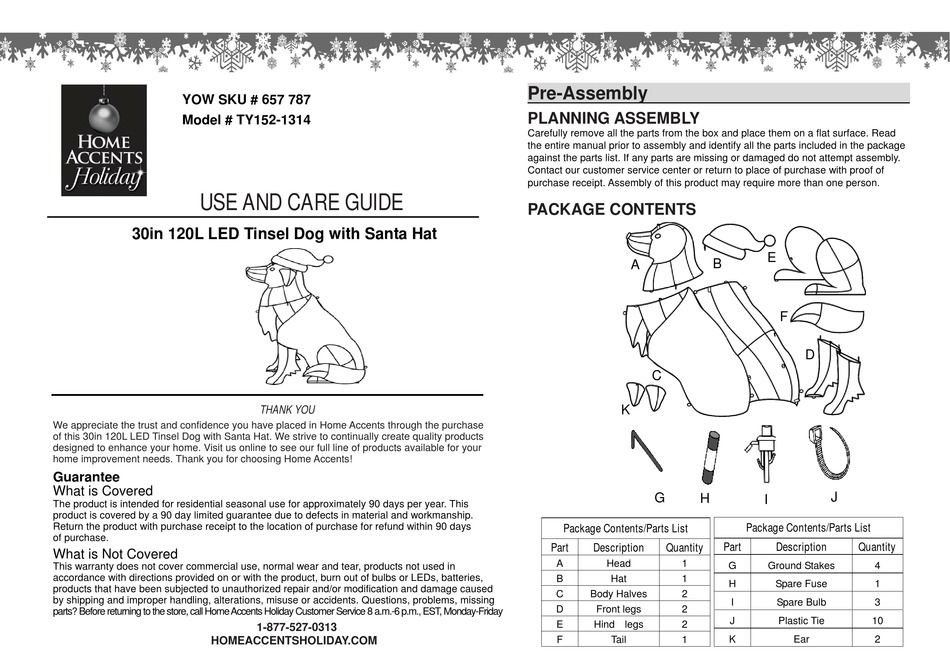 HOME ACCENTS Holiday

YOW SKU # 657 787
Model # TY152-1314

USE AND CARE GUIDE

30in 120L LED Tinsel Dog with Santa Hat

THANK YOU

We appreciate the trust and confidence you have placed in Home Accents through the purchase of this 30in 120L LED Tinsel Dog with Santa Hat. We strive to continually create quality products designed to enhance your home. Visit us online to see our full line of products available for your home improvement needs. Thank you for choosing Home Accents!

Guarantee
What is Covered
The product is intended for residential seasonal use for approximately 90 days per year. This product is covered by a 90 day limited guarantee due to defects in material and workmanship. Return the product with purchase receipt to the location of purchase for refund within 90 days of purchase.

What is Not Covered
This warranty does not cover commercial use, normal wear and tear, products not used in accordance with directions provided on or with the product, burn out of bulbs or LEDs, batteries, products that have been subjected to unauthorized repair and/or modification and damage caused by shipping and improper handling, alterations, misuse or accidents. Questions, problems, missing parts? Before returning to the store, call Home Accents Holiday Customer Service 8 a.m.-6 p.m., EST, Monday-Friday

1-877-527-0313
HOMEACCENTSHOLIDAY.COM

Pre-Assembly

PLANNING ASSEMBLY
Carefully remove all the parts from the box and place them on a flat surface. Read the entire manual prior to assembly and identify all the parts included in the package against the parts list. If any parts are missing or damaged do not attempt assembly. Contact our customer service center or return to place of purchase with proof of purchase receipt. Assembly of this product may require more than one person.

PACKAGE CONTENTS

A B E F D C K G H I J

Package Contents/Parts List

| Part | Description | Quantity |
|---|---|---|
| A | Head | 1 |
| B | Hat | 1 |
| C | Body Halves | 2 |
| D | Front legs | 2 |
| E | Hind legs | 2 |
| F | Tail | 1 |

Package Contents/Parts List

| Part | Description | Quantity |
|---|---|---|
| G | Ground Stakes | 4 |
| H | Spare Fuse | 1 |
| I | Spare Bulb | 3 |
| J | Plastic Tie | 10 |
| K | Ear | 2 |