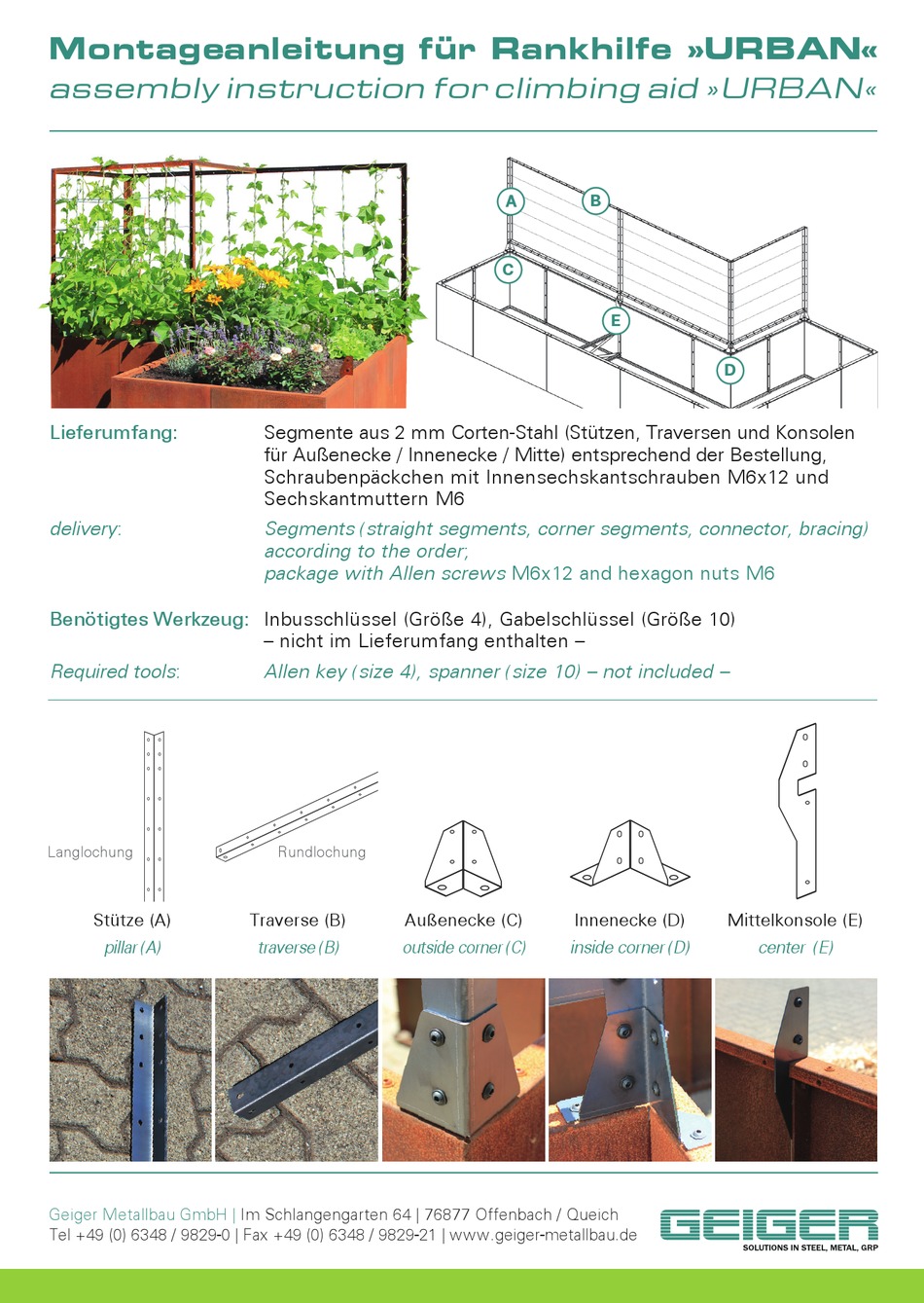 Montageanleitung für Rankhilfe »URBAN«
assembly instruction for climbing aid »URBAN«

A
B
C
E
D

Lieferumfang: Segmente aus 2 mm Corten-Stahl (Stützen, Traversen und Konsolen für Außenecke / Innenecke / Mitte) entsprechend der Bestellung, Schraubenpäckchen mit Innensechskantschrauben M6x12 und Sechskantmuttern M6

delivery: Segments (straight segments, corner segments, connector, bracing) according to the order; package with Allen screws M6x12 and hexagon nuts M6

Benötigtes Werkzeug: Inbusschlüssel (Größe 4), Gabelschlüssel (Größe 10) – nicht im Lieferumfang enthalten –

Required tools: Allen key (size 4), spanner (size 10) – not included –

Langlochung
Rundlochung

Stütze (A)
pillar (A)

Traverse (B)
traverse (B)

Außenecke (C)
outside corner (C)

Innenecke (D)
inside corner (D)

Mittelkonsole (E)
center (E)

Geiger Metallbau GmbH | Im Schlangengarten 64 | 76877 Offenbach / Queich
Tel +49 (0) 6348 / 9829-0 | Fax +49 (0) 6348 / 9829-21 | www.geiger-metallbau.de

GEIGER
SOLUTIONS IN STEEL, METAL, GRP