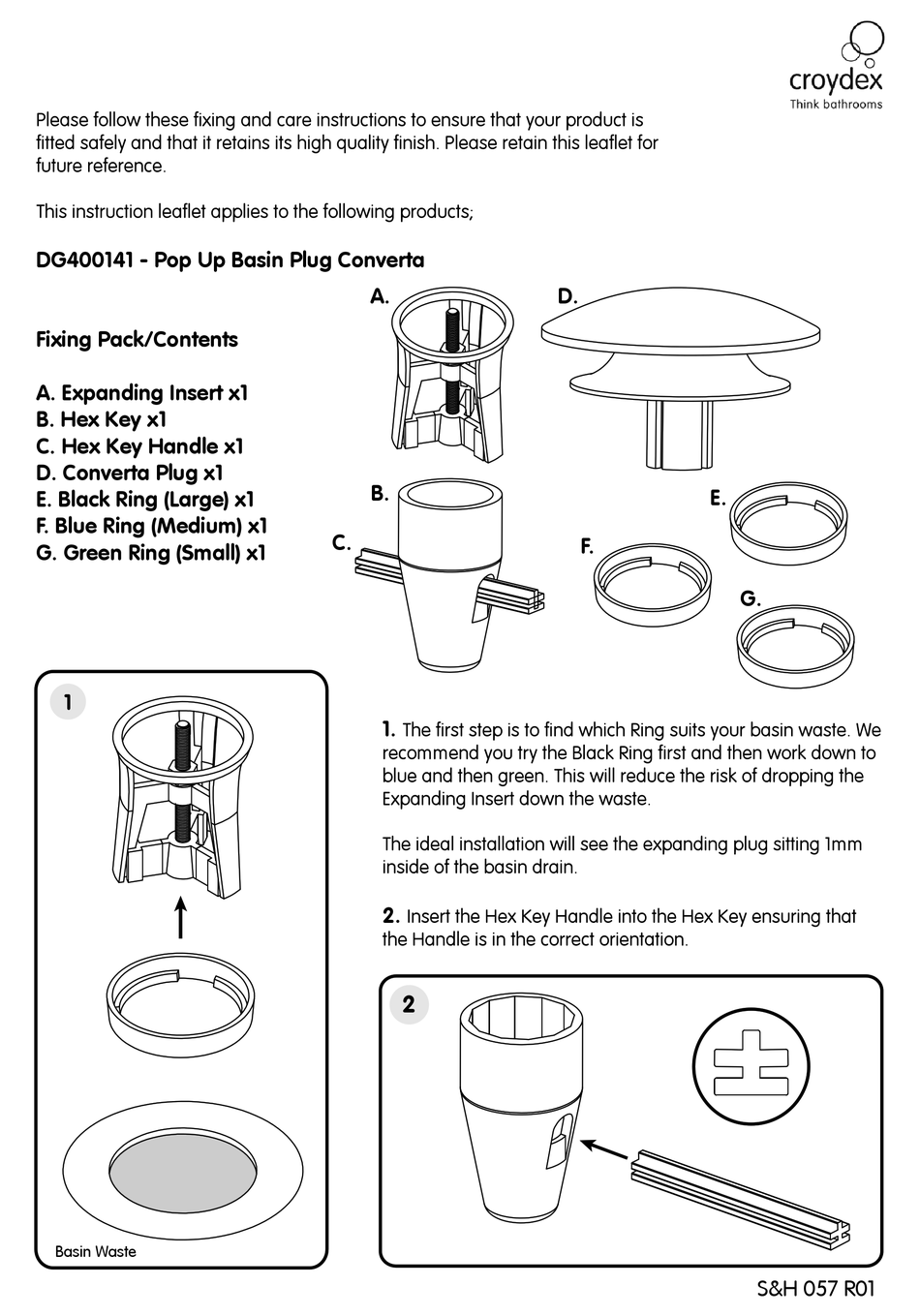 croydex
Think bathrooms

Please follow these fixing and care instructions to ensure that your product is fitted safely and that it retains its high quality finish. Please retain this leaflet for future reference.

This instruction leaflet applies to the following products;

DG400141 - Pop Up Basin Plug Converta

Fixing Pack/Contents

A. Expanding Insert x1
B. Hex Key x1
C. Hex Key Handle x1
D. Converta Plug x1
E. Black Ring (Large) x1
F. Blue Ring (Medium) x1
G. Green Ring (Small) x1

A.
D.
B.
C.
E.
F.
G.

1

Basin Waste

1. The first step is to find which Ring suits your basin waste. We recommend you try the Black Ring first and then work down to blue and then green. This will reduce the risk of dropping the Expanding Insert down the waste.

The ideal installation will see the expanding plug sitting 1mm inside of the basin drain.

2. Insert the Hex Key Handle into the Hex Key ensuring that the Handle is in the correct orientation.

2

S&H 057 R01