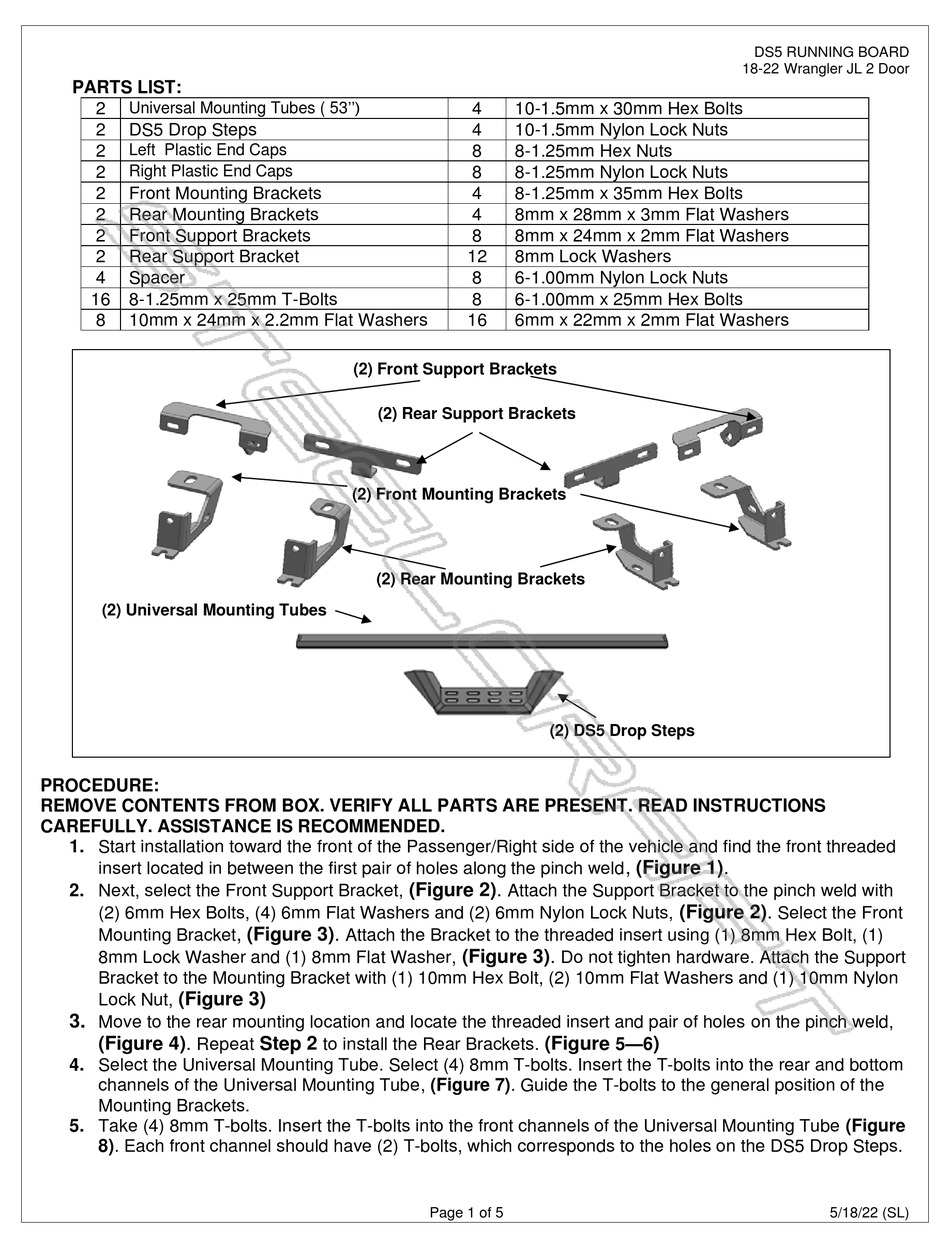 DS5 RUNNING BOARD
18-22 Wrangler JL 2 Door

PARTS LIST:

| 2 | Universal Mounting Tubes ( 53") | 4 | 10-1.5mm x 30mm Hex Bolts |
|---|---|---|---|
| 2 | DS5 Drop Steps | 4 | 10-1.5mm Nylon Lock Nuts |
| 2 | Left Plastic End Caps | 8 | 8-1.25mm Hex Nuts |
| 2 | Right Plastic End Caps | 8 | 8-1.25mm Nylon Lock Nuts |
| 2 | Front Mounting Brackets | 4 | 8-1.25mm x 35mm Hex Bolts |
| 2 | Rear Mounting Brackets | 4 | 8mm x 28mm x 3mm Flat Washers |
| 2 | Front Support Brackets | 8 | 8mm x 24mm x 2mm Flat Washers |
| 2 | Rear Support Bracket | 12 | 8mm Lock Washers |
| 4 | Spacer | 8 | 6-1.00mm Nylon Lock Nuts |
| 16 | 8-1.25mm x 25mm T-Bolts | 8 | 6-1.00mm x 25mm Hex Bolts |
| 8 | 10mm x 24mm x 2.2mm Flat Washers | 16 | 6mm x 22mm x 2mm Flat Washers |

(2) Front Support Brackets
(2) Rear Support Brackets
(2) Front Mounting Brackets
(2) Rear Mounting Brackets
(2) Universal Mounting Tubes
(2) DS5 Drop Steps

PROCEDURE:
REMOVE CONTENTS FROM BOX. VERIFY ALL PARTS ARE PRESENT. READ INSTRUCTIONS CAREFULLY. ASSISTANCE IS RECOMMENDED.
1. Start installation toward the front of the Passenger/Right side of the vehicle and find the front threaded insert located in between the first pair of holes along the pinch weld, (Figure 1).
2. Next, select the Front Support Bracket, (Figure 2). Attach the Support Bracket to the pinch weld with (2) 6mm Hex Bolts, (4) 6mm Flat Washers and (2) 6mm Nylon Lock Nuts, (Figure 2). Select the Front Mounting Bracket, (Figure 3). Attach the Bracket to the threaded insert using (1) 8mm Hex Bolt, (1) 8mm Lock Washer and (1) 8mm Flat Washer, (Figure 3). Do not tighten hardware. Attach the Support Bracket to the Mounting Bracket with (1) 10mm Hex Bolt, (2) 10mm Flat Washers and (1) 10mm Nylon Lock Nut, (Figure 3)
3. Move to the rear mounting location and locate the threaded insert and pair of holes on the pinch weld, (Figure 4). Repeat Step 2 to install the Rear Brackets. (Figure 5—6)
4. Select the Universal Mounting Tube. Select (4) 8mm T-bolts. Insert the T-bolts into the rear and bottom channels of the Universal Mounting Tube, (Figure 7). Guide the T-bolts to the general position of the Mounting Brackets.
5. Take (4) 8mm T-bolts. Insert the T-bolts into the front channels of the Universal Mounting Tube (Figure 8). Each front channel should have (2) T-bolts, which corresponds to the holes on the DS5 Drop Steps.

Page 1 of 5
5/18/22 (SL)