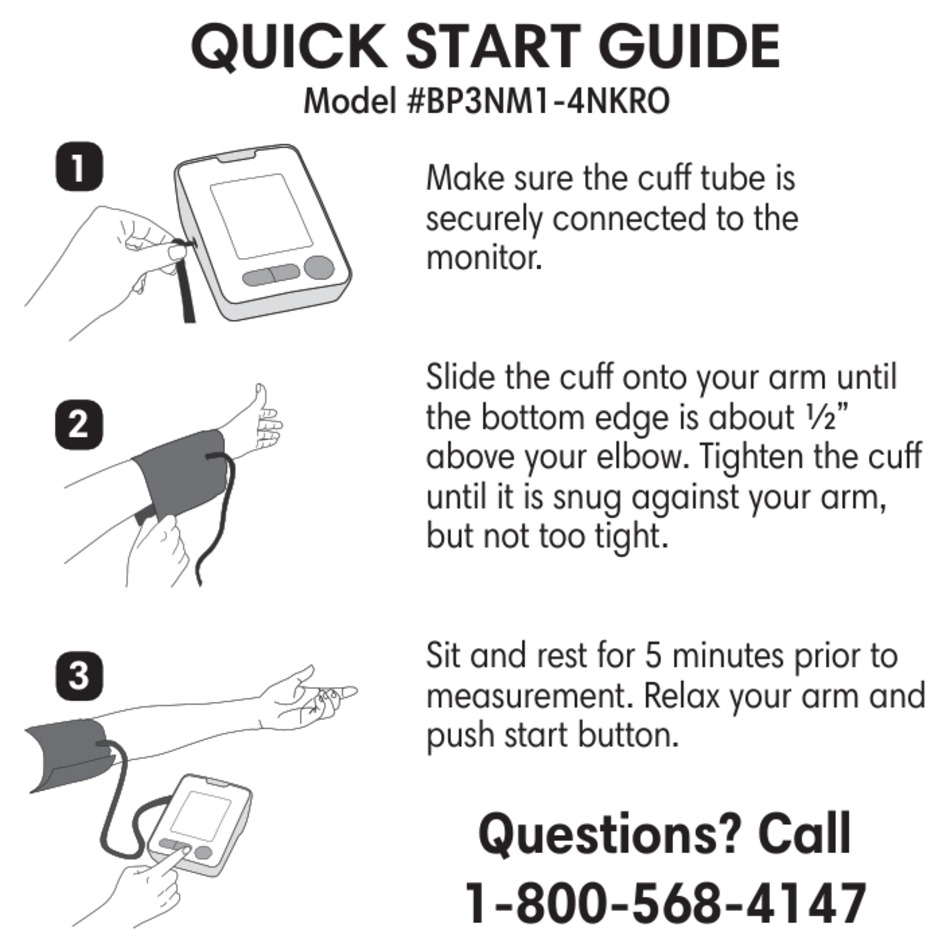 QUICK START GUIDE
Model #BP3NM1-4NKRO

1

Make sure the cuff tube is securely connected to the monitor.

2

Slide the cuff onto your arm until the bottom edge is about ½” above your elbow. Tighten the cuff until it is snug against your arm, but not too tight.

3

Sit and rest for 5 minutes prior to measurement. Relax your arm and push start button.

Questions? Call
1-800-568-4147