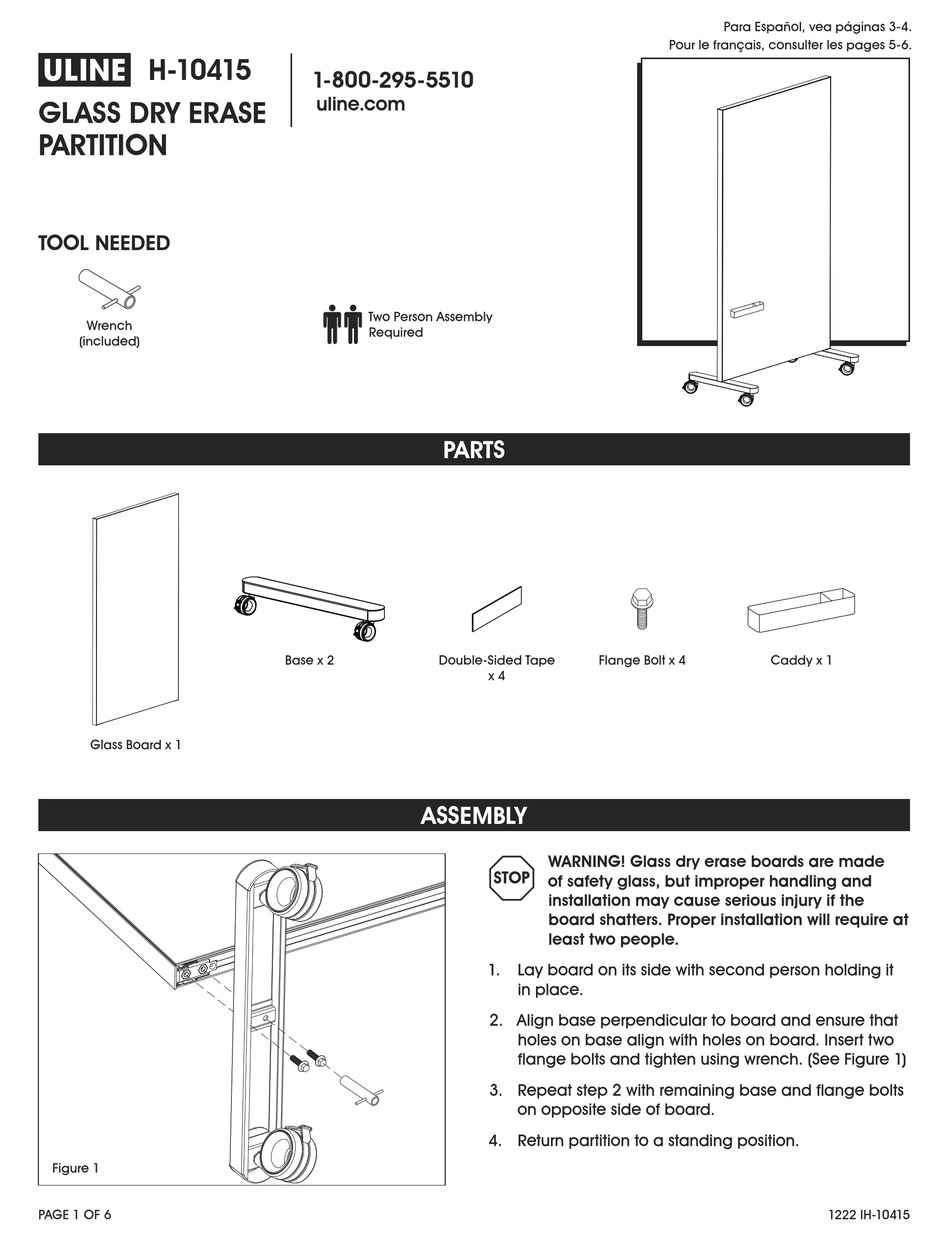 Para Español, vea páginas 3-4.
Pour le français, consulter les pages 5-6.

ULINE H-10415

GLASS DRY ERASE PARTITION

1-800-295-5510
uline.com

TOOL NEEDED

Wrench (included)

Two Person Assembly Required

PARTS

Glass Board x 1

Base x 2

Double-Sided Tape x 4

Flange Bolt x 4

Caddy x 1

ASSEMBLY

Figure 1

STOP

WARNING! Glass dry erase boards are made of safety glass, but improper handling and installation may cause serious injury if the board shatters. Proper installation will require at least two people.

1. Lay board on its side with second person holding it in place.

2. Align base perpendicular to board and ensure that holes on base align with holes on board. Insert two flange bolts and tighten using wrench. (See Figure 1)

3. Repeat step 2 with remaining base and flange bolts on opposite side of board.

4. Return partition to a standing position.

PAGE 1 OF 6

1222 IH-10415