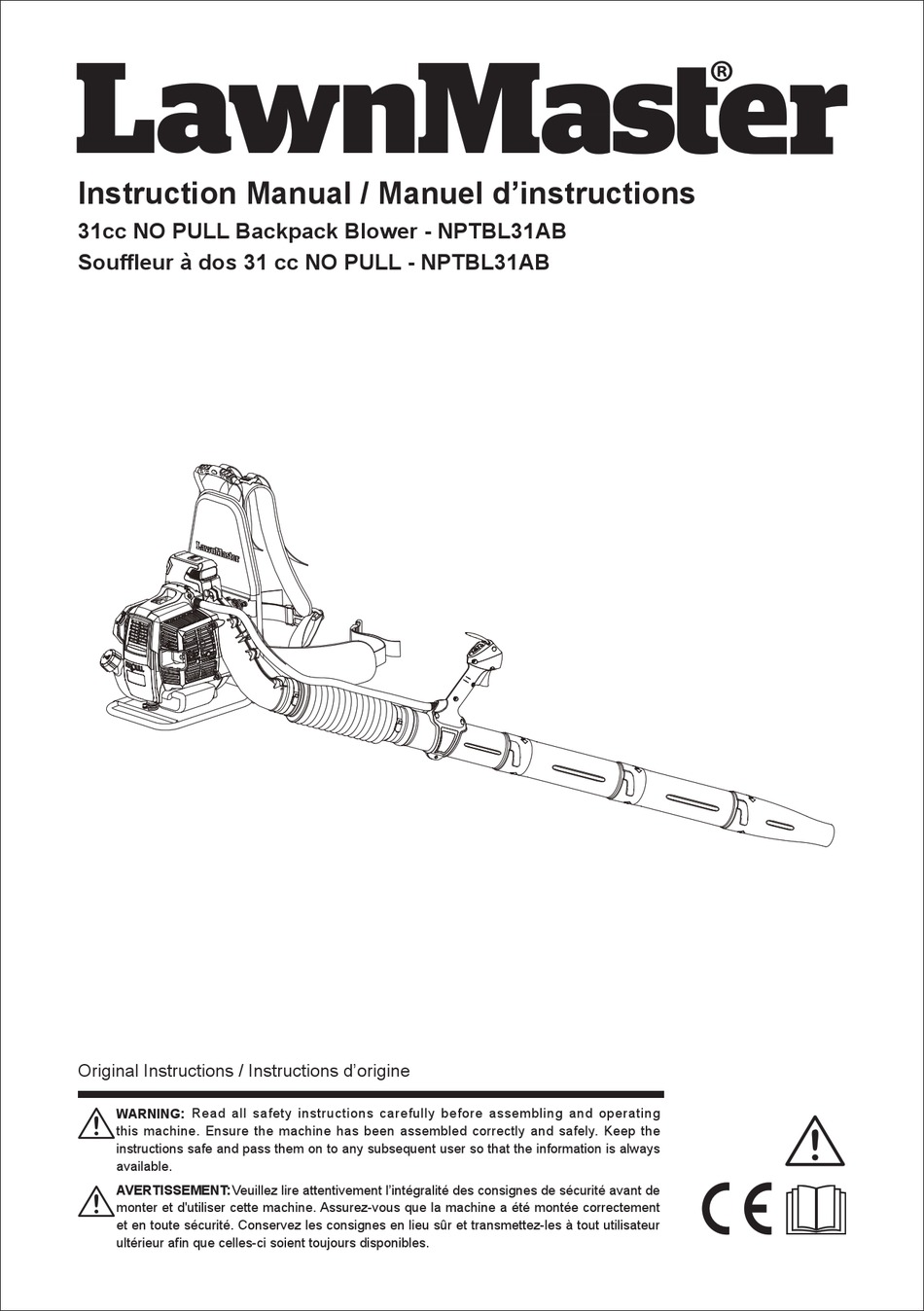 LawnMaster®

Instruction Manual / Manuel d'instructions

31cc NO PULL Backpack Blower - NPTBL31AB

Souffleur à dos 31 cc NO PULL - NPTBL31AB

LawnMaster

Original Instructions / Instructions d'origine

WARNING: Read all safety instructions carefully before assembling and operating this machine. Ensure the machine has been assembled correctly and safely. Keep the instructions safe and pass them on to any subsequent user so that the information is always available.

AVERTISSEMENT: Veuillez lire attentivement l'intégralité des consignes de sécurité avant de monter et d'utiliser cette machine. Assurez-vous que la machine a été montée correctement et en toute sécurité. Conservez les consignes en lieu sûr et transmettez-les à tout utilisateur ultérieur afin que celles-ci soient toujours disponibles.

CE