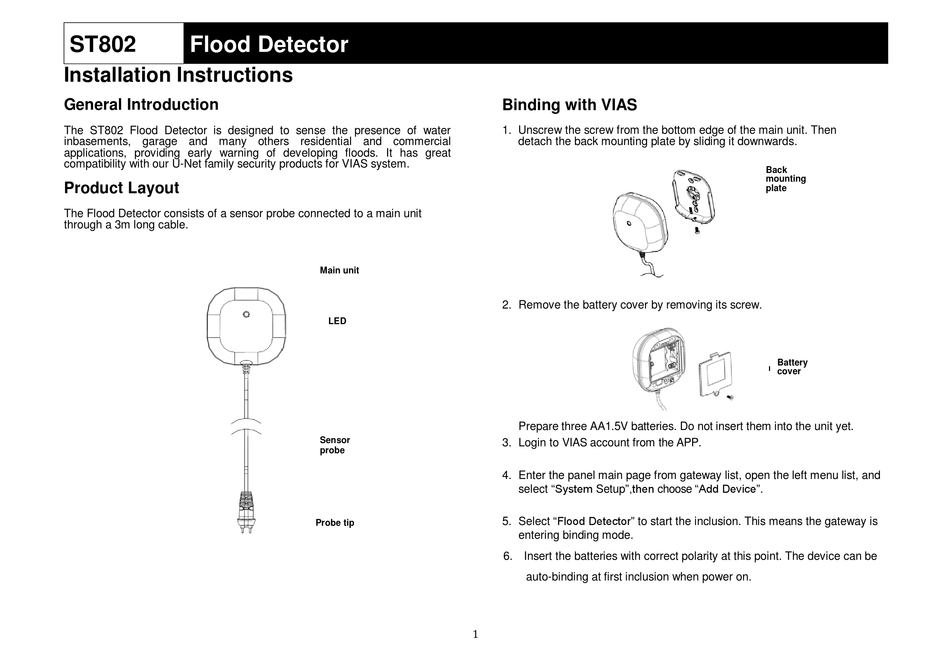 ST802 Flood Detector

Installation Instructions

General Introduction

The ST802 Flood Detector is designed to sense the presence of water inbasements, garage and many others residential and commercial applications, providing early warning of developing floods. It has great compatibility with our U-Net family security products for VIAS system.

Product Layout

The Flood Detector consists of a sensor probe connected to a main unit through a 3m long cable.

Main unit

LED

Sensor probe

Probe tip

Binding with VIAS

1. Unscrew the screw from the bottom edge of the main unit. Then detach the back mounting plate by sliding it downwards.

Back mounting plate

2. Remove the battery cover by removing its screw.

Battery cover

Prepare three AA1.5V batteries. Do not insert them into the unit yet.

3. Login to VIAS account from the APP.

4. Enter the panel main page from gateway list, open the left menu list, and select “System Setup”,then choose “Add Device”.

5. Select “Flood Detector” to start the inclusion. This means the gateway is entering binding mode.

6. Insert the batteries with correct polarity at this point. The device can be auto-binding at first inclusion when power on.

1