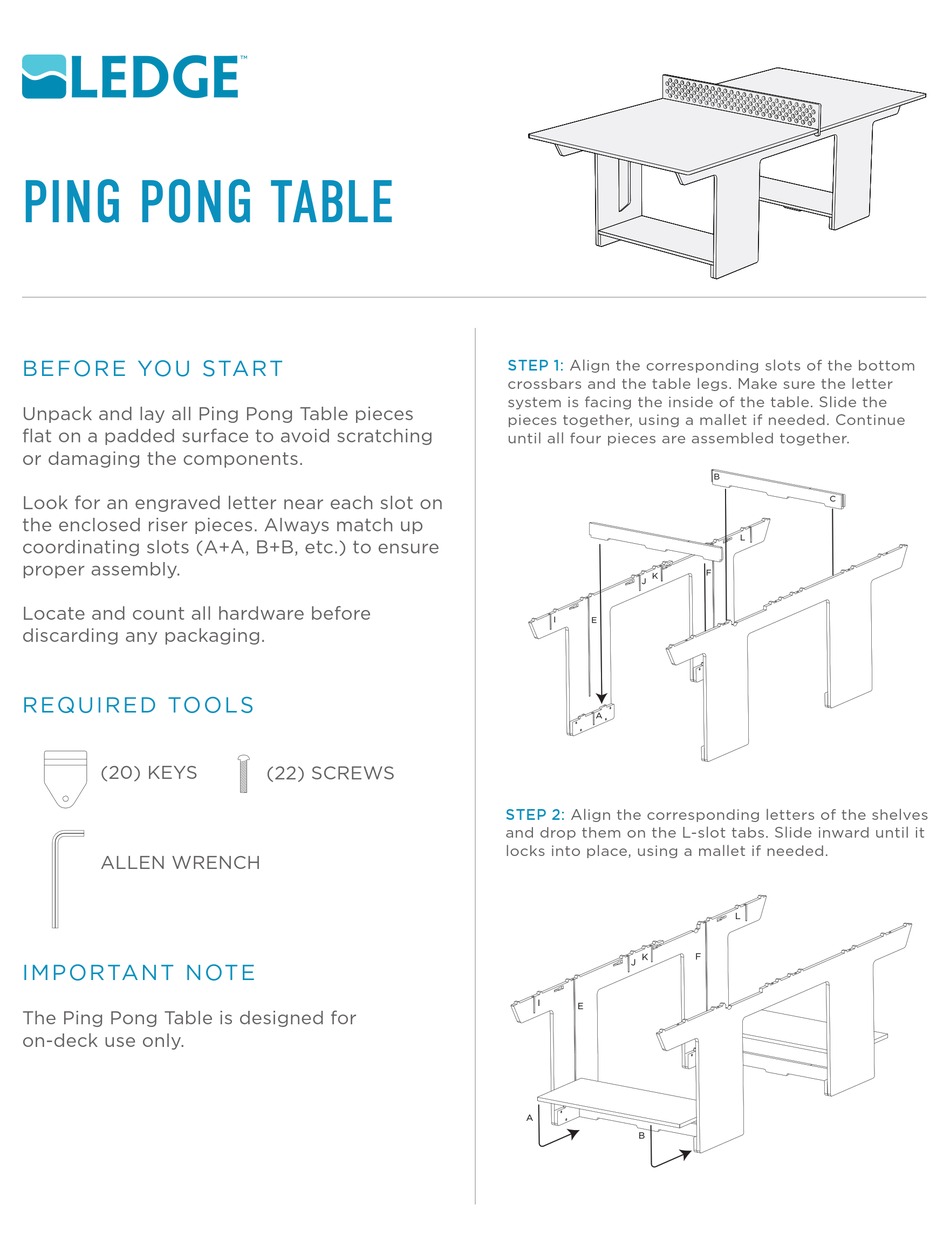 LEDGE™

PING PONG TABLE

BEFORE YOU START

Unpack and lay all Ping Pong Table pieces flat on a padded surface to avoid scratching or damaging the components.

Look for an engraved letter near each slot on the enclosed riser pieces. Always match up coordinating slots (A+A, B+B, etc.) to ensure proper assembly.

Locate and count all hardware before discarding any packaging.

REQUIRED TOOLS

(20) KEYS

(22) SCREWS

ALLEN WRENCH

IMPORTANT NOTE

The Ping Pong Table is designed for on-deck use only.

STEP 1: Align the corresponding slots of the bottom crossbars and the table legs. Make sure the letter system is facing the inside of the table. Slide the pieces together, using a mallet if needed. Continue until all four pieces are assembled together.

B C L J K F I E A

STEP 2: Align the corresponding letters of the shelves and drop them on the L-slot tabs. Slide inward until it locks into place, using a mallet if needed.

L J K F I E A B