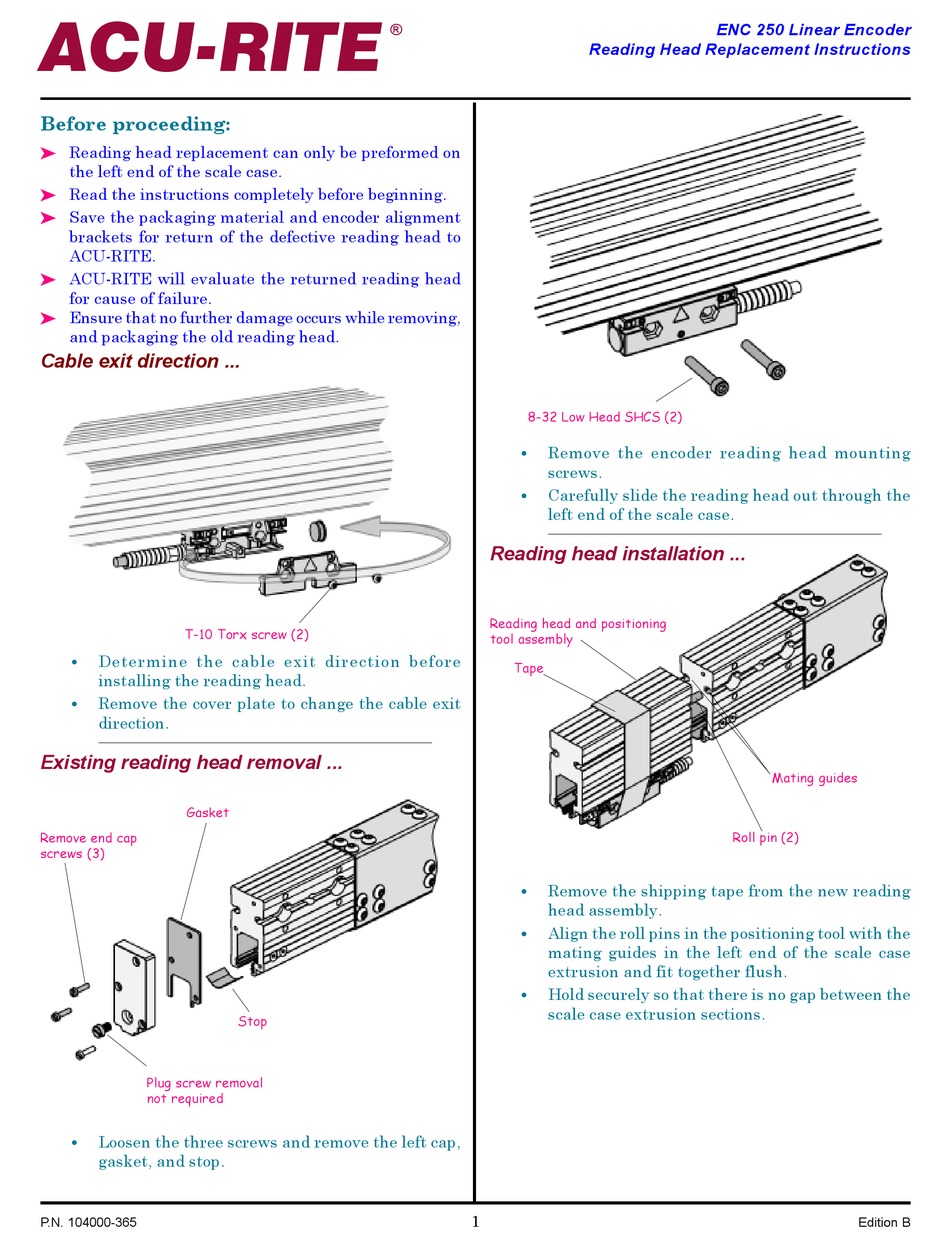 ACU-RITE®

ENC 250 Linear Encoder
Reading Head Replacement Instructions

Before proceeding:

➤ Reading head replacement can only be preformed on the left end of the scale case.
➤ Read the instructions completely before beginning.
➤ Save the packaging material and encoder alignment brackets for return of the defective reading head to ACU-RITE.
➤ ACU-RITE will evaluate the returned reading head for cause of failure.
➤ Ensure that no further damage occurs while removing, and packaging the old reading head.

Cable exit direction ...

T-10 Torx screw (2)

• Determine the cable exit direction before installing the reading head.
• Remove the cover plate to change the cable exit direction.

Existing reading head removal ...

Gasket

Remove end cap screws (3)

Stop

Plug screw removal not required

• Loosen the three screws and remove the left cap, gasket, and stop.

8-32 Low Head SHCS (2)

• Remove the encoder reading head mounting screws.
• Carefully slide the reading head out through the left end of the scale case.

Reading head installation ...

Reading head and positioning tool assembly

Tape

Mating guides

Roll pin (2)

• Remove the shipping tape from the new reading head assembly.
• Align the roll pins in the positioning tool with the mating guides in the left end of the scale case extrusion and fit together flush.
• Hold securely so that there is no gap between the scale case extrusion sections.

P.N. 104000-365    1    Edition B