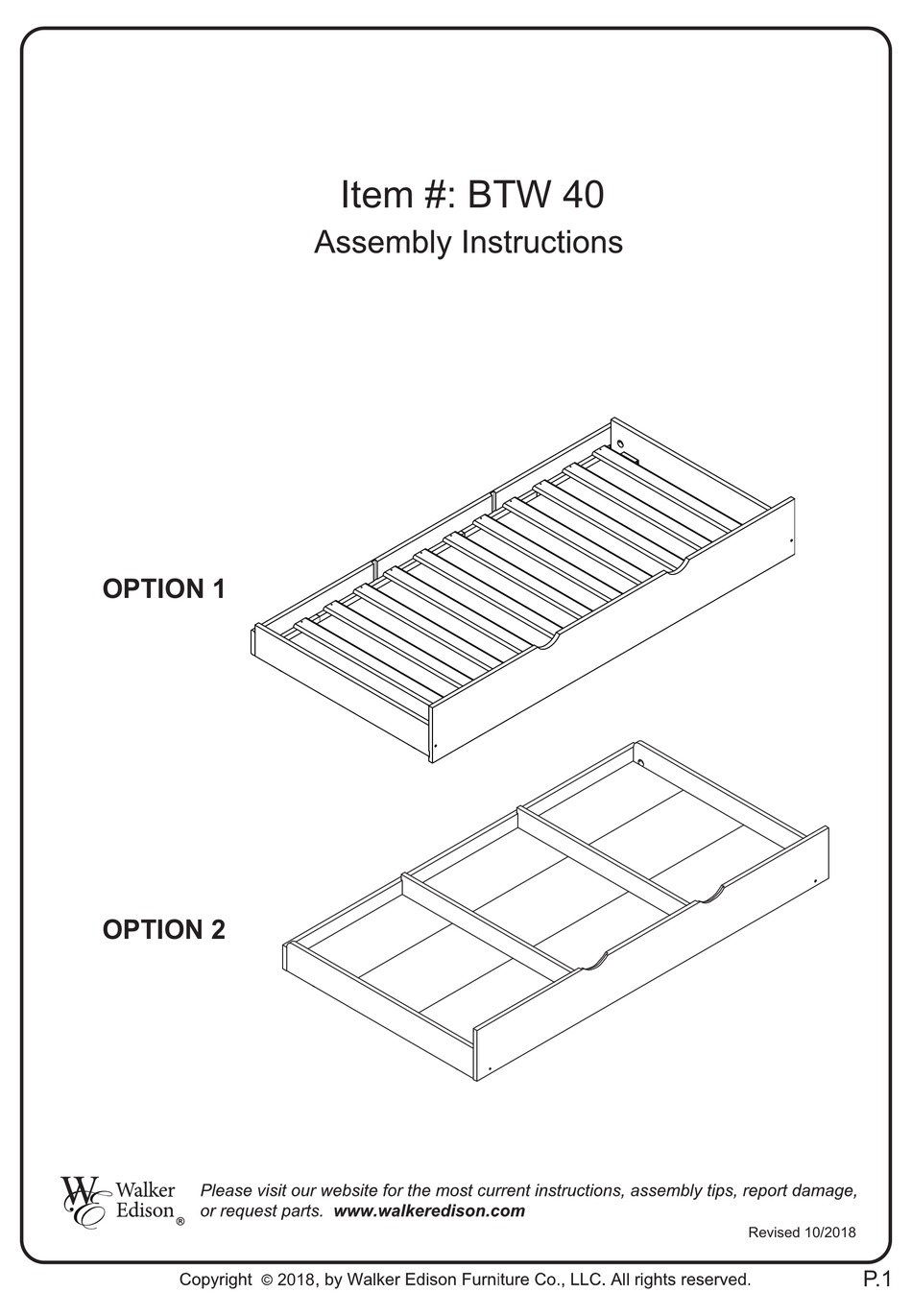 Item #: BTW 40
Assembly Instructions

OPTION 1

OPTION 2

WE Walker Edison®

Please visit our website for the most current instructions, assembly tips, report damage, or request parts. www.walkeredison.com

Revised 10/2018

Copyright © 2018, by Walker Edison Furniture Co., LLC. All rights reserved.

P.1