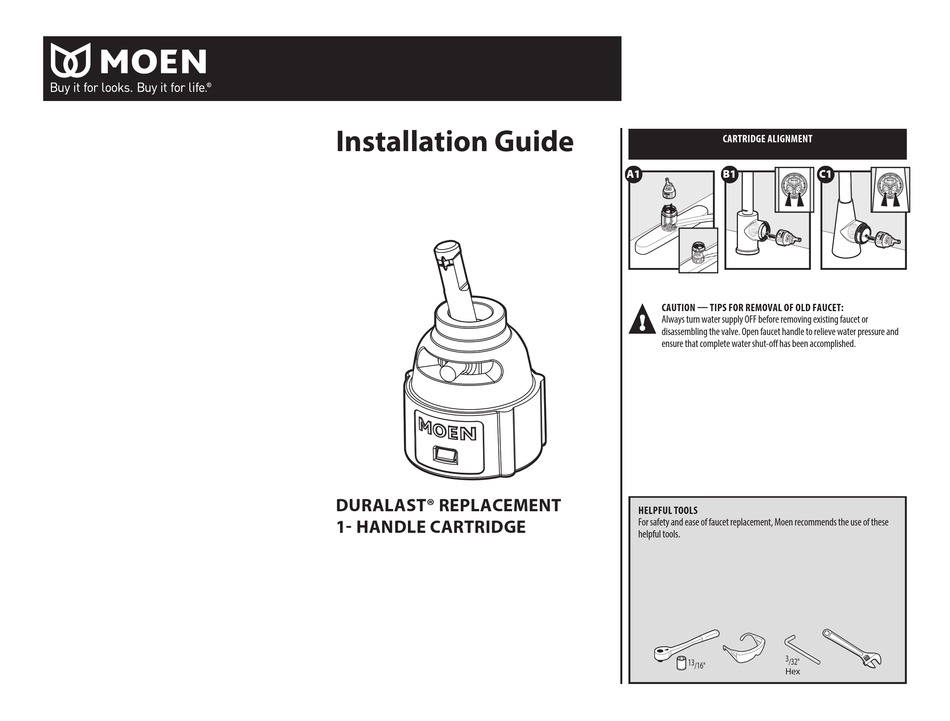 MOEN
Buy it for looks. Buy it for life.®

Installation Guide

MOEN

DURALAST® REPLACEMENT
1- HANDLE CARTRIDGE

CARTRIDGE ALIGNMENT

A1

B1

C1

CAUTION — TIPS FOR REMOVAL OF OLD FAUCET:
Always turn water supply OFF before removing existing faucet or disassembling the valve. Open faucet handle to relieve water pressure and ensure that complete water shut-off has been accomplished.

HELPFUL TOOLS
For safety and ease of faucet replacement, Moen recommends the use of these helpful tools.

$^{13}/_{16}$"

$^{3}/_{32}$"
Hex