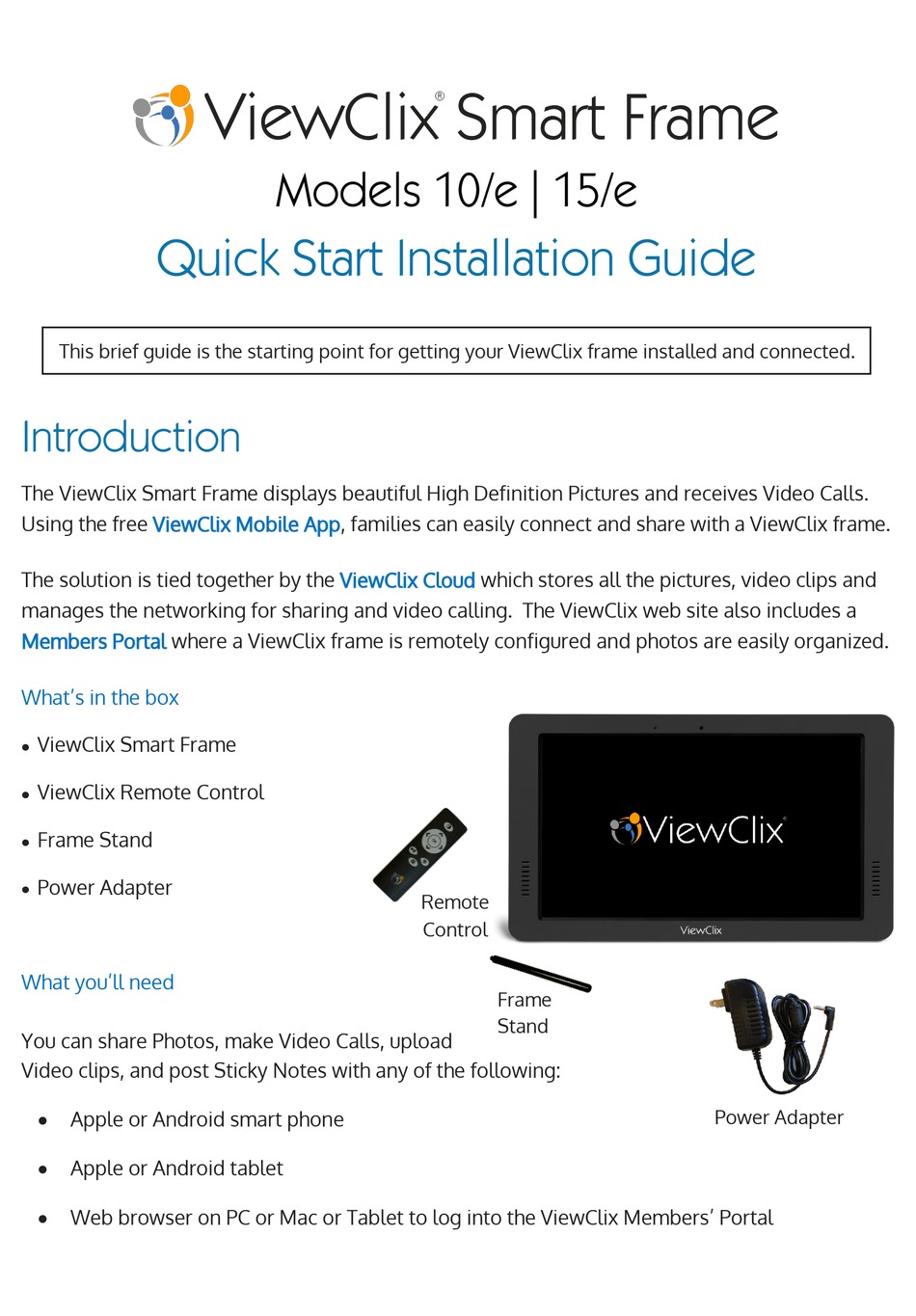 ViewClix® Smart Frame
Models 10/e | 15/e
Quick Start Installation Guide

This brief guide is the starting point for getting your ViewClix frame installed and connected.

Introduction

The ViewClix Smart Frame displays beautiful High Definition Pictures and receives Video Calls. Using the free ViewClix Mobile App, families can easily connect and share with a ViewClix frame.

The solution is tied together by the ViewClix Cloud which stores all the pictures, video clips and manages the networking for sharing and video calling. The ViewClix web site also includes a Members Portal where a ViewClix frame is remotely configured and photos are easily organized.

What's in the box

• ViewClix Smart Frame
• ViewClix Remote Control
• Frame Stand
• Power Adapter

ViewClix®
ViewClix

Remote Control

Frame Stand

Power Adapter

What you'll need

You can share Photos, make Video Calls, upload Video clips, and post Sticky Notes with any of the following:

• Apple or Android smart phone
• Apple or Android tablet
• Web browser on PC or Mac or Tablet to log into the ViewClix Members' Portal