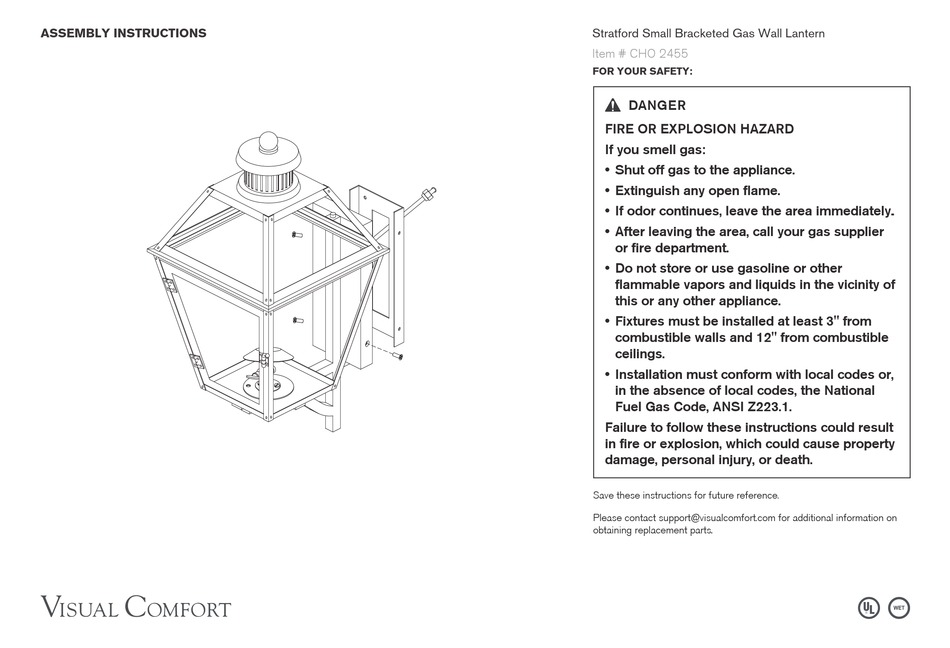 ASSEMBLY INSTRUCTIONS

Stratford Small Bracketed Gas Wall Lantern

Item # CHO 2455

FOR YOUR SAFETY:

DANGER

FIRE OR EXPLOSION HAZARD

If you smell gas:

• Shut off gas to the appliance.
• Extinguish any open flame.
• If odor continues, leave the area immediately.
• After leaving the area, call your gas supplier or fire department.
• Do not store or use gasoline or other flammable vapors and liquids in the vicinity of this or any other appliance.
• Fixtures must be installed at least 3" from combustible walls and 12" from combustible ceilings.
• Installation must conform with local codes or, in the absence of local codes, the National Fuel Gas Code, ANSI Z223.1.

Failure to follow these instructions could result in fire or explosion, which could cause property damage, personal injury, or death.

Save these instructions for future reference.

Please contact support@visualcomfort.com for additional information on obtaining replacement parts.

VISUAL COMFORT

UL

WET