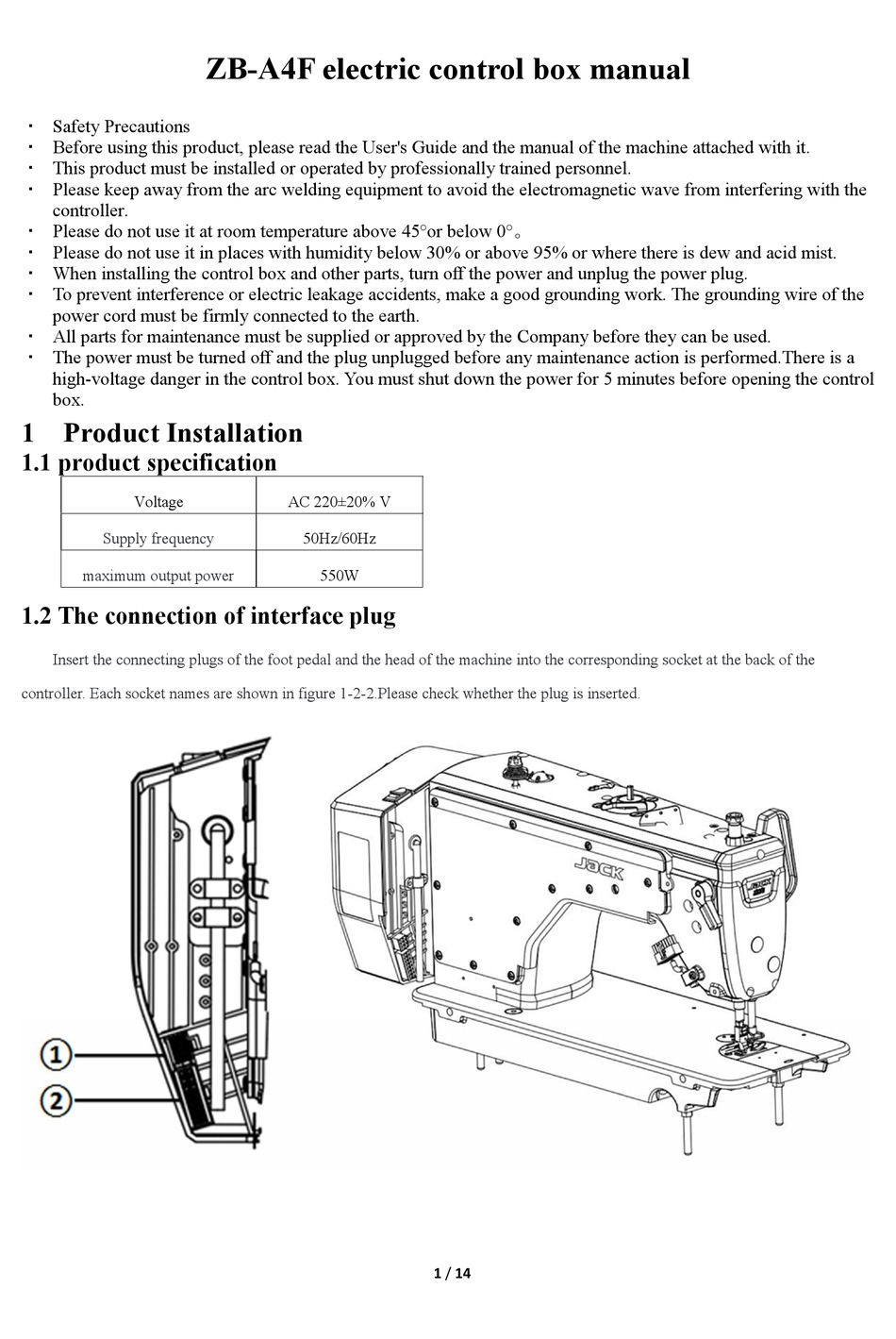 ZB-A4F electric control box manual

· Safety Precautions
· Before using this product, please read the User's Guide and the manual of the machine attached with it.
· This product must be installed or operated by professionally trained personnel.
· Please keep away from the arc welding equipment to avoid the electromagnetic wave from interfering with the controller.
· Please do not use it at room temperature above 45°or below 0°。
· Please do not use it in places with humidity below 30% or above 95% or where there is dew and acid mist.
· When installing the control box and other parts, turn off the power and unplug the power plug.
· To prevent interference or electric leakage accidents, make a good grounding work. The grounding wire of the power cord must be firmly connected to the earth.
· All parts for maintenance must be supplied or approved by the Company before they can be used.
· The power must be turned off and the plug unplugged before any maintenance action is performed.There is a high-voltage danger in the control box. You must shut down the power for 5 minutes before opening the control box.

1 Product Installation

1.1 product specification

| Voltage | AC 220±20% V |
|---|---|
| Supply frequency | 50Hz/60Hz |
| maximum output power | 550W |

1.2 The connection of interface plug

Insert the connecting plugs of the foot pedal and the head of the machine into the corresponding socket at the back of the controller. Each socket names are shown in figure 1-2-2.Please check whether the plug is inserted.

①
②
JACK

1 / 14