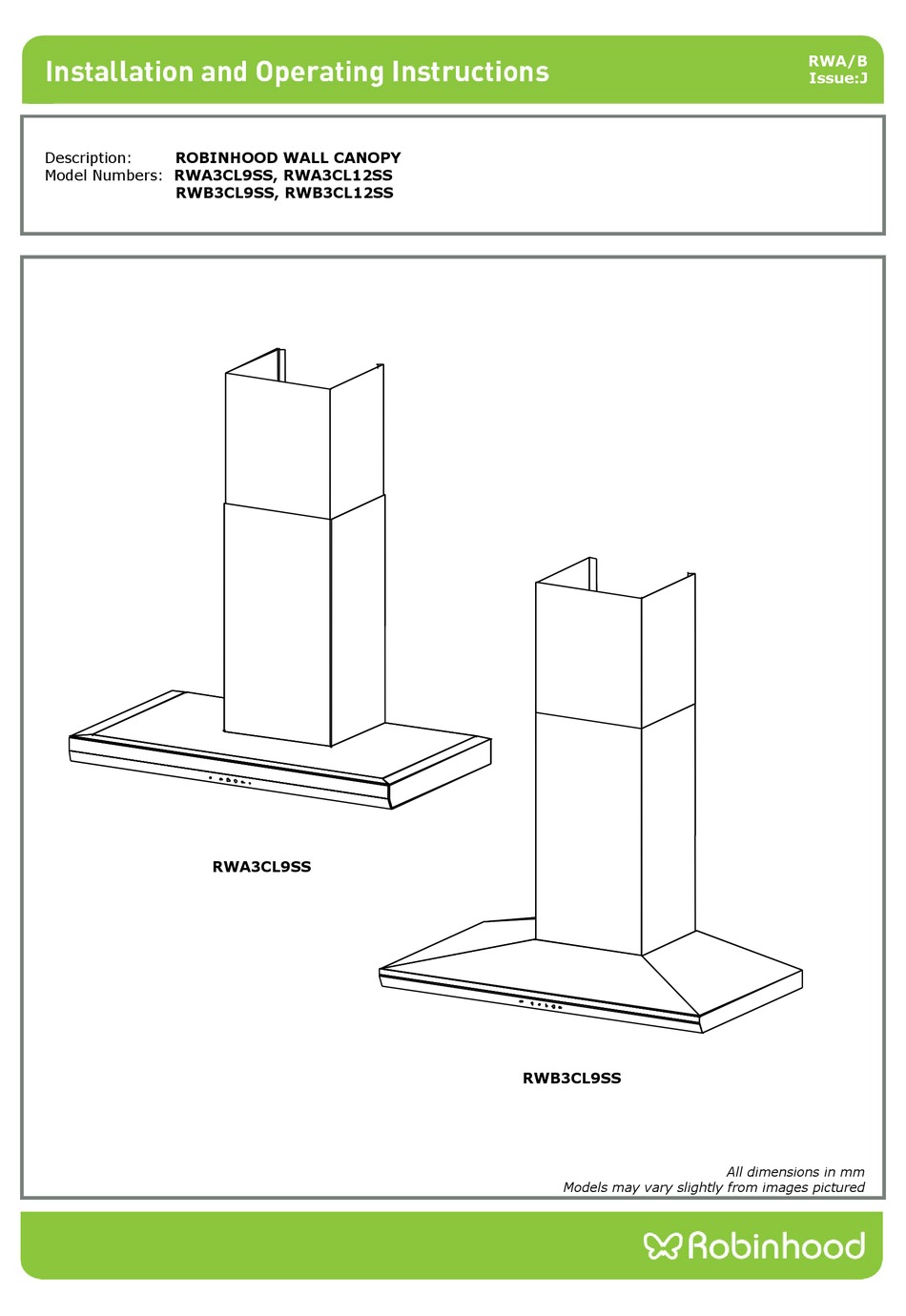 Installation and Operating Instructions

RWA/B
Issue:J

Description: ROBINHOOD WALL CANOPY
Model Numbers: RWA3CL9SS, RWA3CL12SS
RWB3CL9SS, RWB3CL12SS

RWA3CL9SS

RWB3CL9SS

All dimensions in mm
Models may vary slightly from images pictured

Robinhood