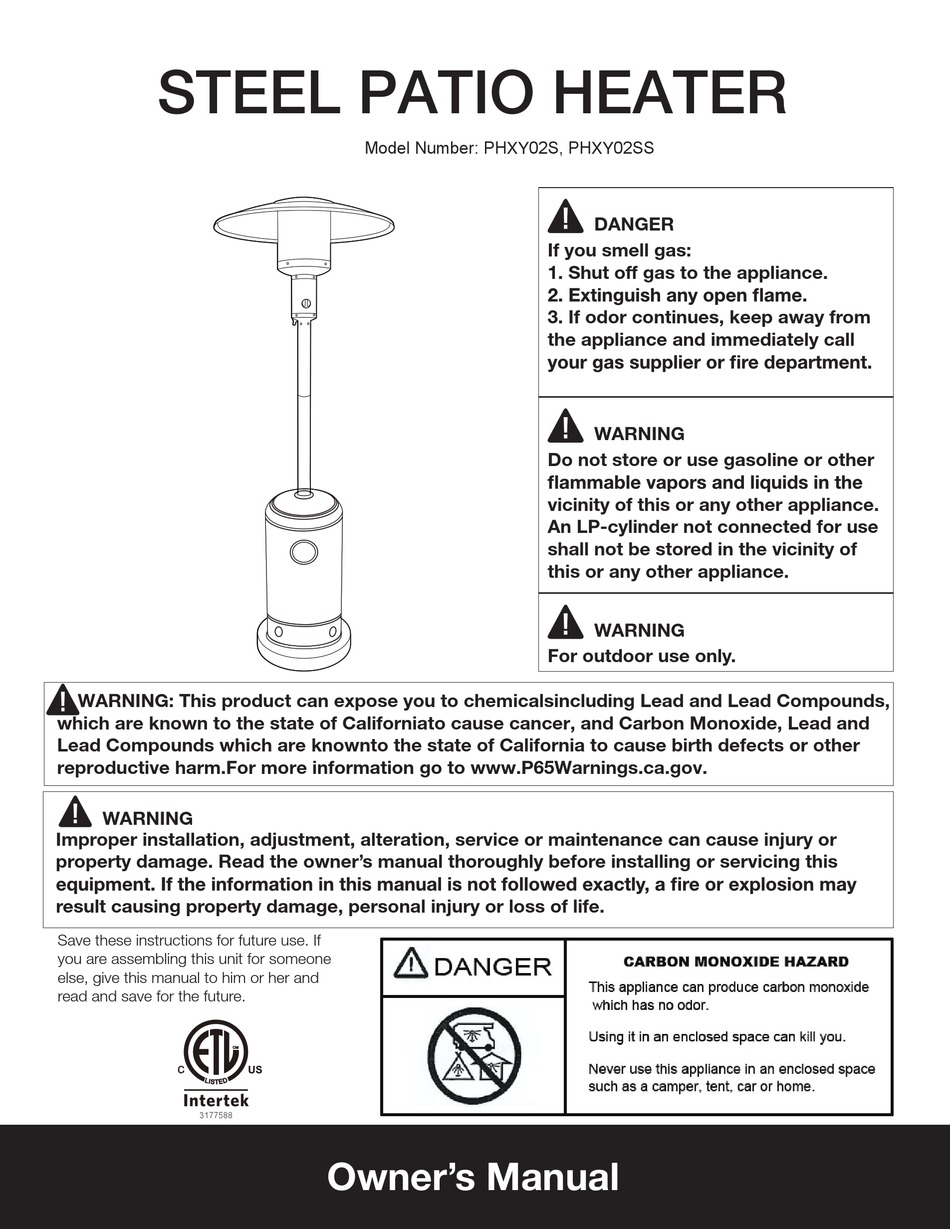 STEEL PATIO HEATER

Model Number: PHXY02S, PHXY02SS

DANGER
If you smell gas:
1. Shut off gas to the appliance.
2. Extinguish any open flame.
3. If odor continues, keep away from the appliance and immediately call your gas supplier or fire department.

WARNING
Do not store or use gasoline or other flammable vapors and liquids in the vicinity of this or any other appliance. An LP-cylinder not connected for use shall not be stored in the vicinity of this or any other appliance.

WARNING
For outdoor use only.

WARNING: This product can expose you to chemicalsincluding Lead and Lead Compounds, which are known to the state of Californiato cause cancer, and Carbon Monoxide, Lead and Lead Compounds which are knownto the state of California to cause birth defects or other reproductive harm.For more information go to www.P65Warnings.ca.gov.

WARNING
Improper installation, adjustment, alteration, service or maintenance can cause injury or property damage. Read the owner's manual thoroughly before installing or servicing this equipment. If the information in this manual is not followed exactly, a fire or explosion may result causing property damage, personal injury or loss of life.

Save these instructions for future use. If you are assembling this unit for someone else, give this manual to him or her and read and save for the future.

C ETL LISTED US
Intertek
3177588

DANGER

CARBON MONOXIDE HAZARD
This appliance can produce carbon monoxide which has no odor.
Using it in an enclosed space can kill you.
Never use this appliance in an enclosed space such as a camper, tent, car or home.

Owner's Manual