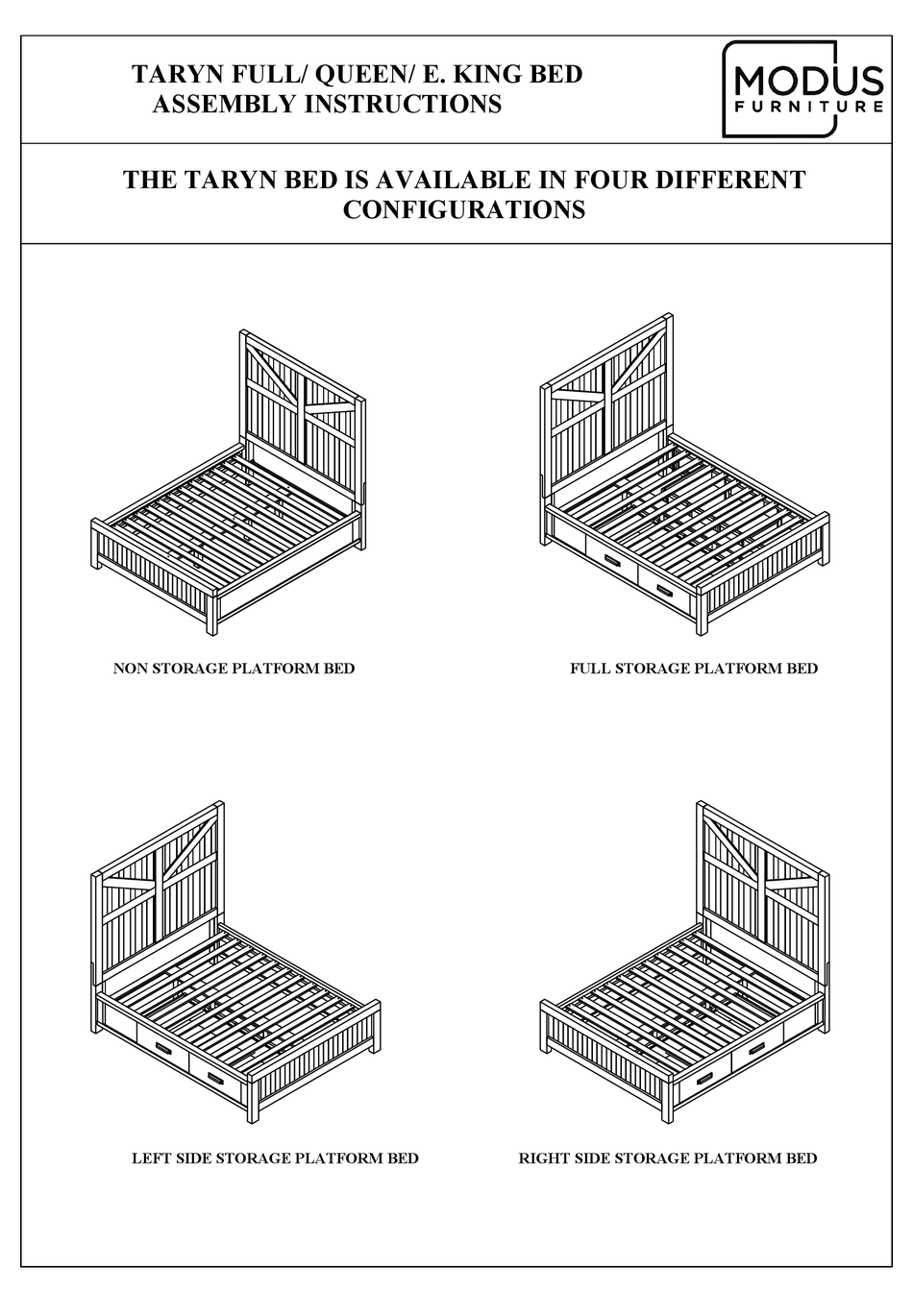 TARYN FULL/ QUEEN/ E. KING BED
ASSEMBLY INSTRUCTIONS

MODUS
FURNITURE

THE TARYN BED IS AVAILABLE IN FOUR DIFFERENT CONFIGURATIONS

NON STORAGE PLATFORM BED

FULL STORAGE PLATFORM BED

LEFT SIDE STORAGE PLATFORM BED

RIGHT SIDE STORAGE PLATFORM BED