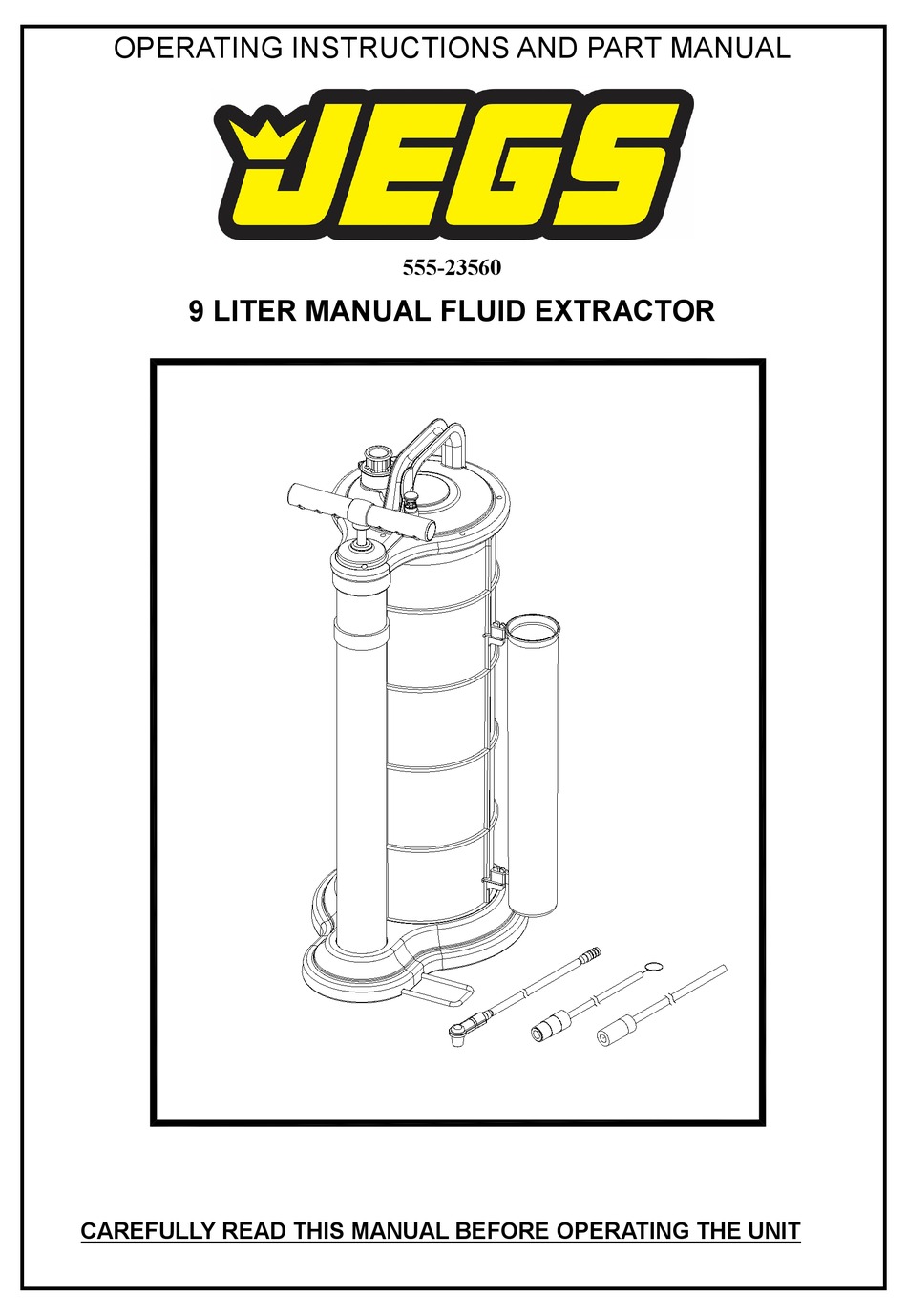 OPERATING INSTRUCTIONS AND PART MANUAL

JEGS

555-23560

9 LITER MANUAL FLUID EXTRACTOR

CAREFULLY READ THIS MANUAL BEFORE OPERATING THE UNIT