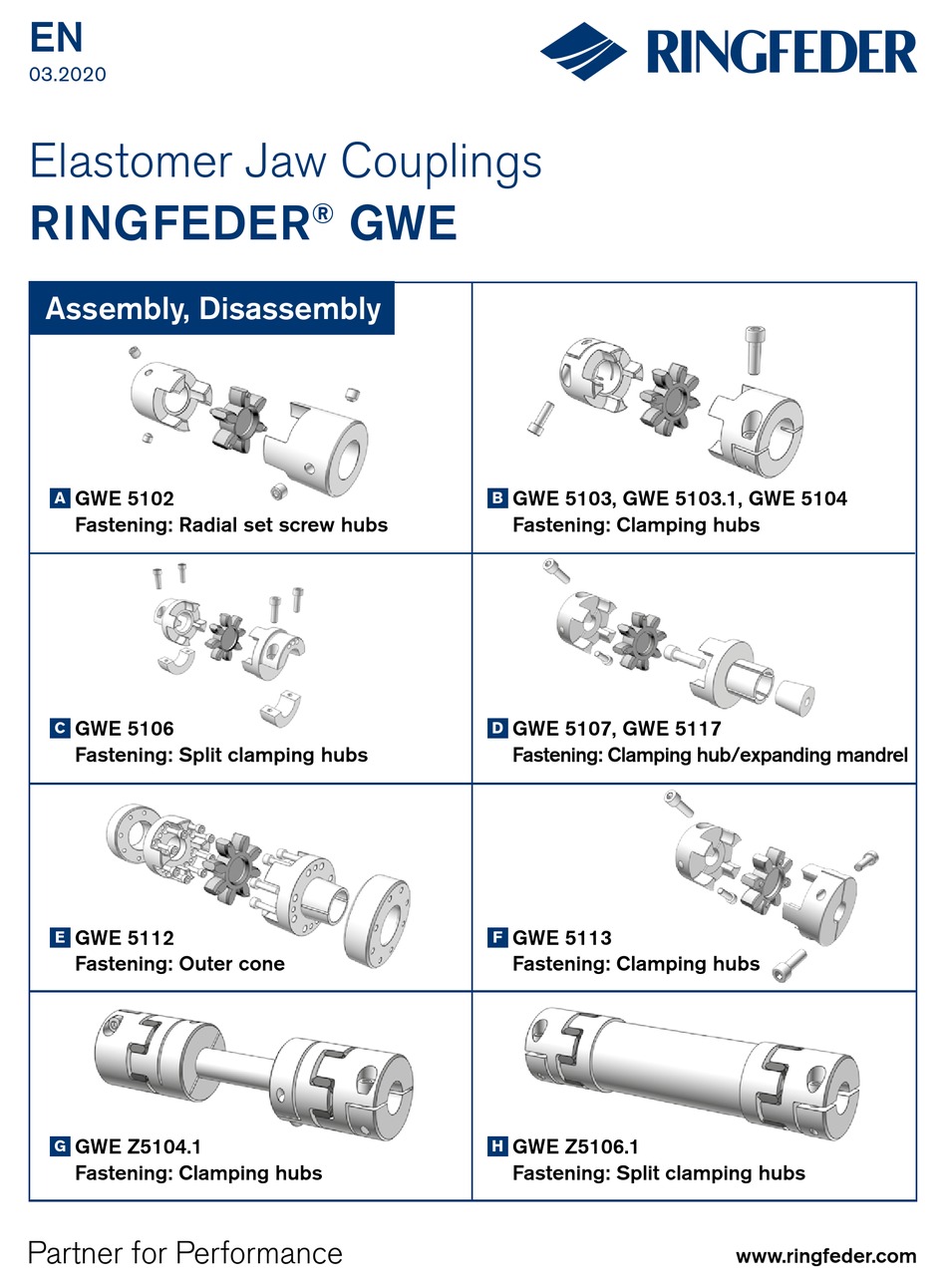 EN
03.2020

RINGFEDER

Elastomer Jaw Couplings
RINGFEDER® GWE

Assembly, Disassembly

A GWE 5102
Fastening: Radial set screw hubs

B GWE 5103, GWE 5103.1, GWE 5104
Fastening: Clamping hubs

C GWE 5106
Fastening: Split clamping hubs

D GWE 5107, GWE 5117
Fastening: Clamping hub/expanding mandrel

E GWE 5112
Fastening: Outer cone

F GWE 5113
Fastening: Clamping hubs

G GWE Z5104.1
Fastening: Clamping hubs

H GWE Z5106.1
Fastening: Split clamping hubs

Partner for Performance

www.ringfeder.com