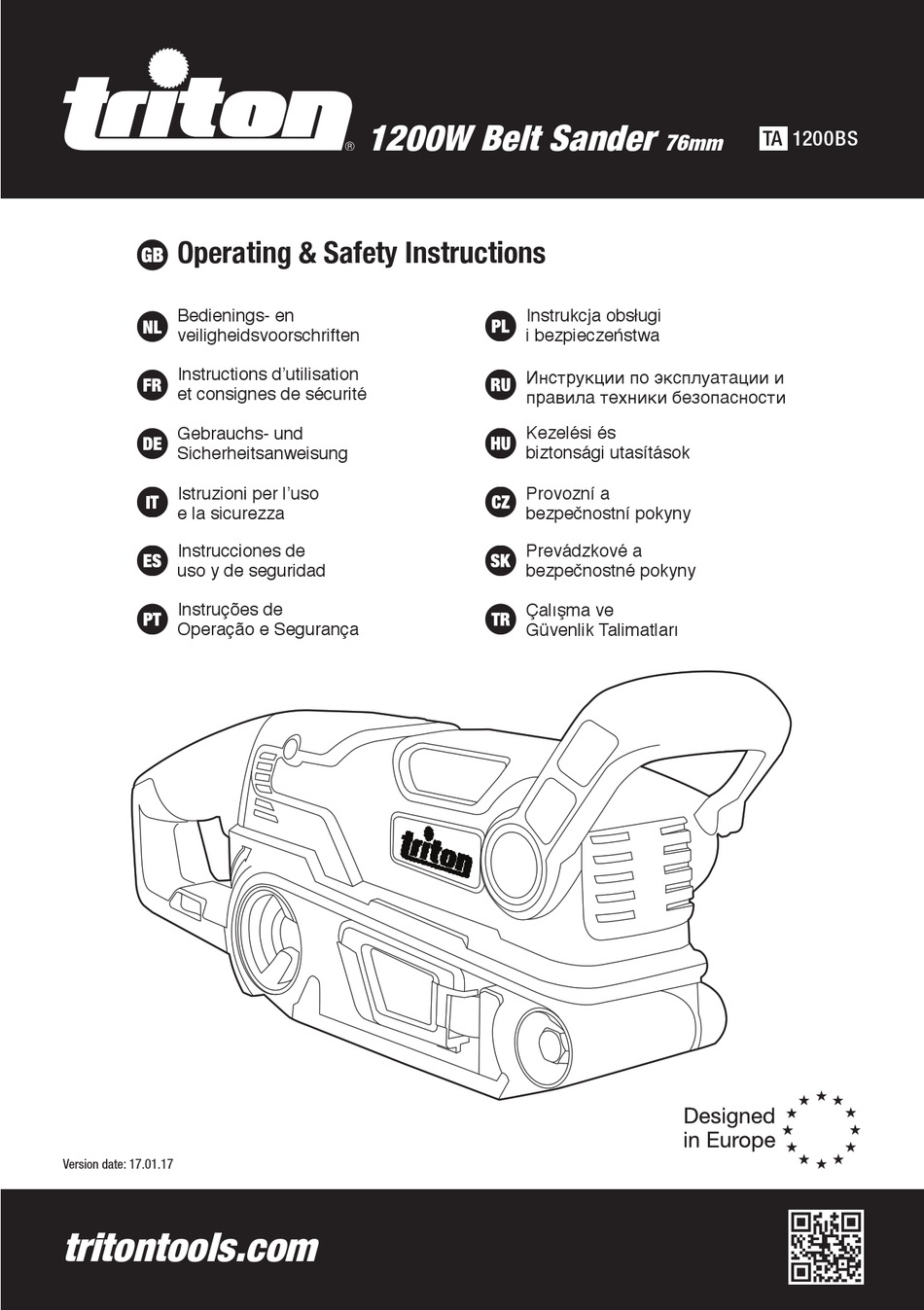 triton® 1200W Belt Sander 76mm TA 1200BS

GB Operating & Safety Instructions

NL Bedienings- en veiligheidsvoorschriften

FR Instructions d'utilisation et consignes de sécurité

DE Gebrauchs- und Sicherheitsanweisung

IT Istruzioni per l'uso e la sicurezza

ES Instrucciones de uso y de seguridad

PT Instruções de Operação e Segurança

PL Instrukcja obsługi i bezpieczeństwa

RU Инструкции по эксплуатации и правила техники безопасности

HU Kezelési és biztonsági utasítások

CZ Provozní a bezpečnostní pokyny

SK Prevádzkové a bezpečnostné pokyny

TR Çalışma ve Güvenlik Talimatları

triton

Designed in Europe

Version date: 17.01.17

tritontools.com