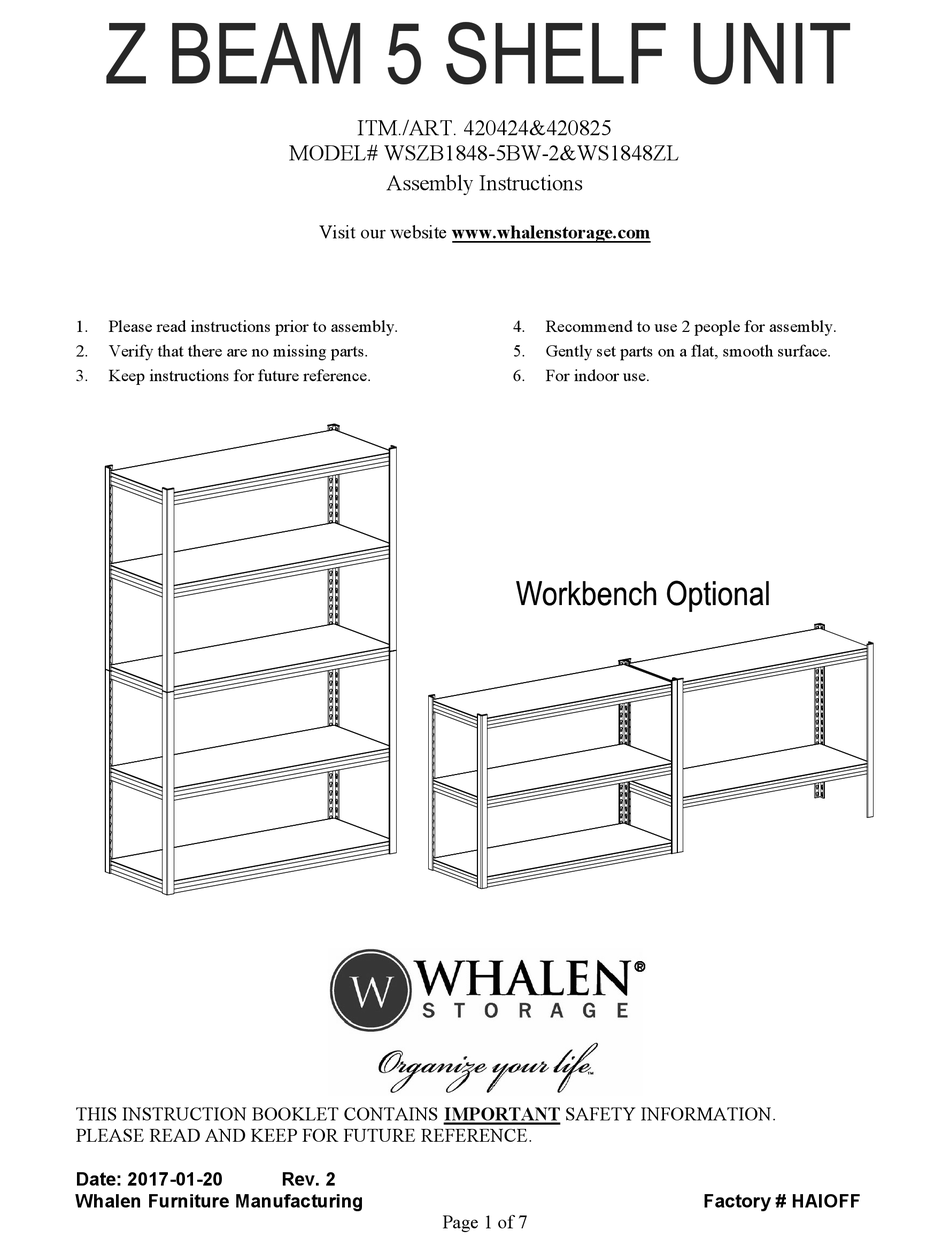 Z BEAM 5 SHELF UNIT

ITM./ART. 420424&420825
MODEL# WSZB1848-5BW-2&WS1848ZL
Assembly Instructions

Visit our website www.whalenstorage.com

1. Please read instructions prior to assembly.
2. Verify that there are no missing parts.
3. Keep instructions for future reference.

4. Recommend to use 2 people for assembly.
5. Gently set parts on a flat, smooth surface.
6. For indoor use.

Workbench Optional

W WHALEN®
STORAGE

Organize your life™

THIS INSTRUCTION BOOKLET CONTAINS IMPORTANT SAFETY INFORMATION.
PLEASE READ AND KEEP FOR FUTURE REFERENCE.

Date: 2017-01-20 Rev. 2
Whalen Furniture Manufacturing Factory # HAIOFF

Page 1 of 7