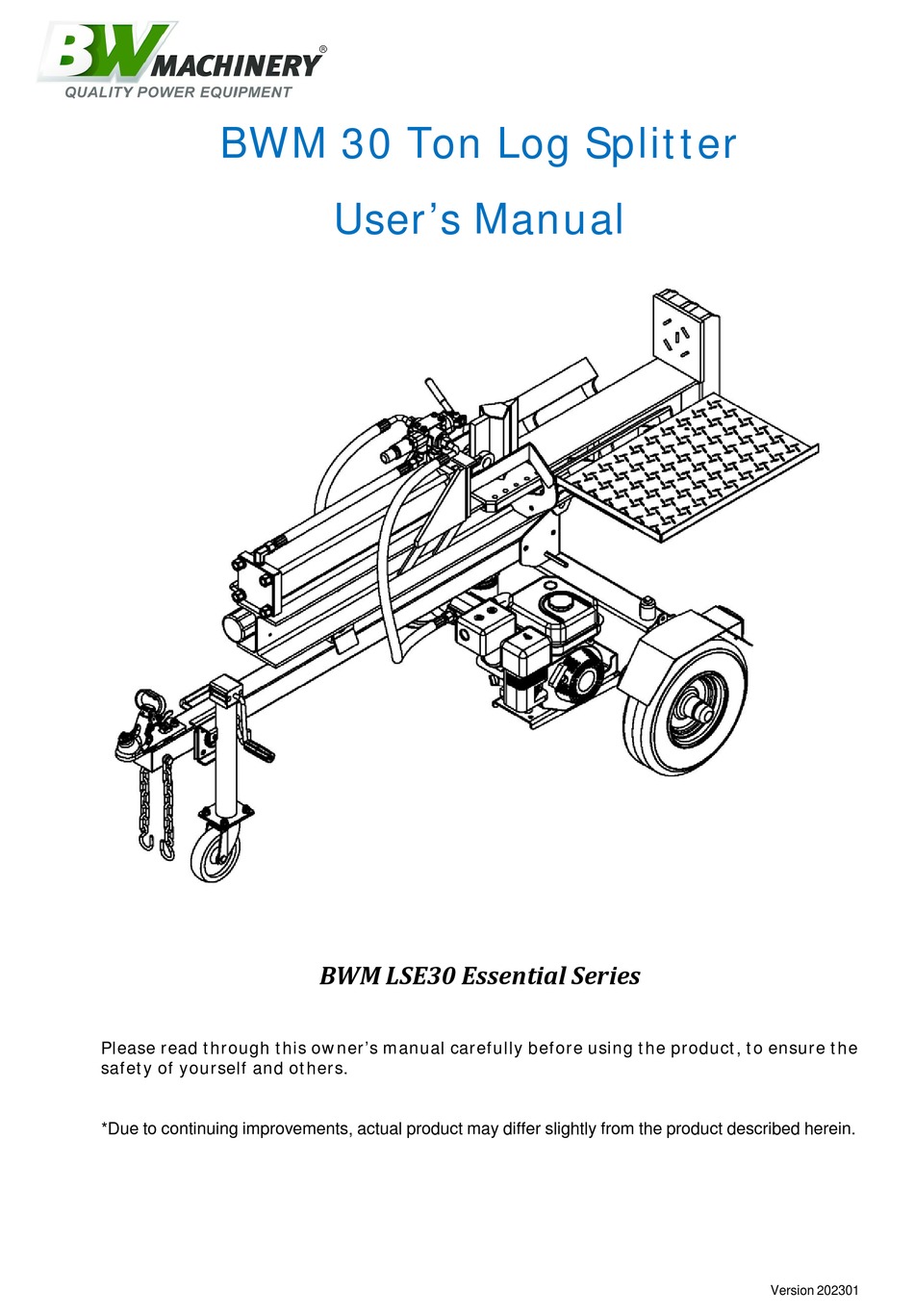 BW MACHINERY®
QUALITY POWER EQUIPMENT

BWM 30 Ton Log Splitter

User's Manual

BWM LSE30 Essential Series

Please read through this owner's manual carefully before using the product, to ensure the safety of yourself and others.

*Due to continuing improvements, actual product may differ slightly from the product described herein.

Version 202301