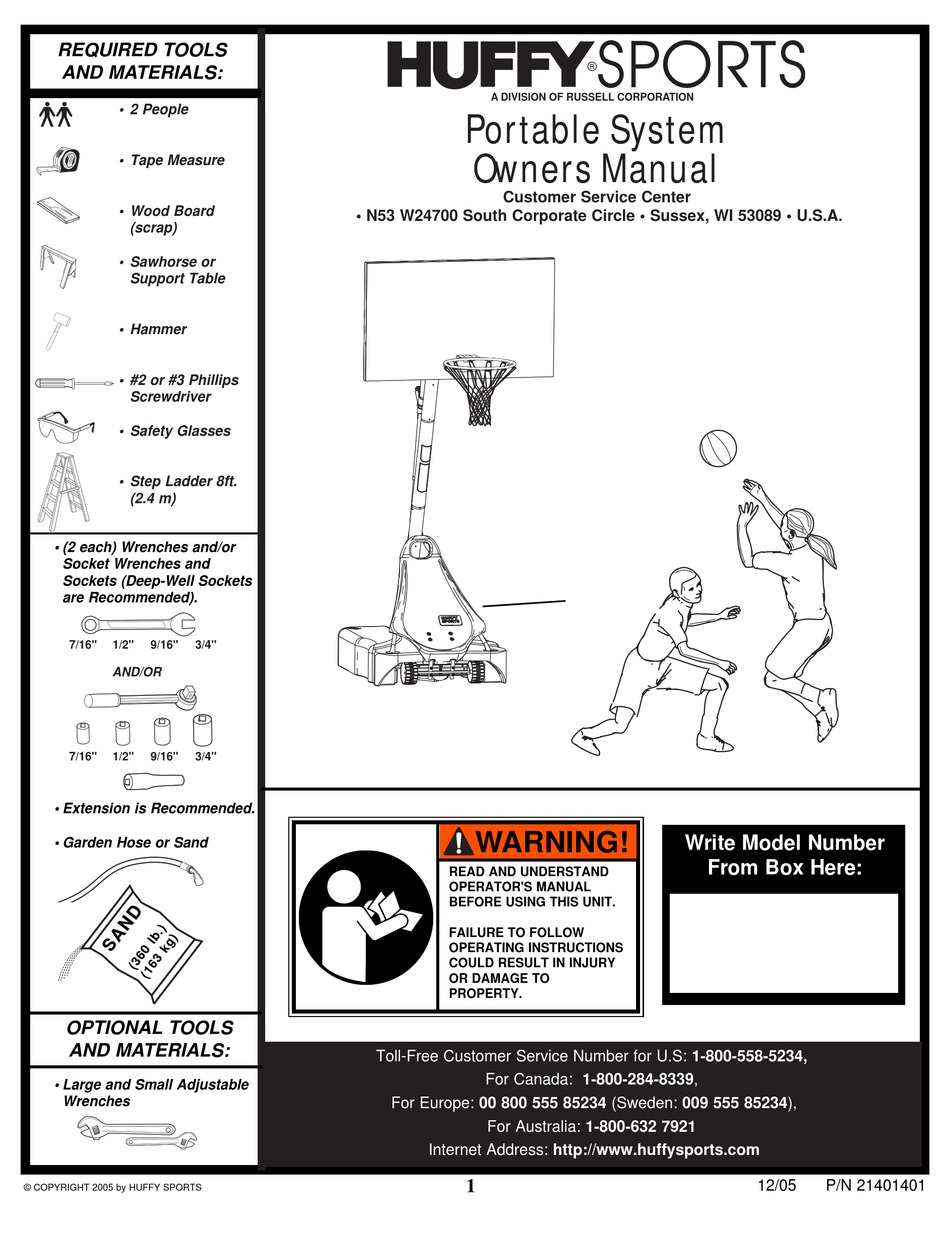 REQUIRED TOOLS AND MATERIALS:

• 2 People

• Tape Measure

• Wood Board (scrap)

• Sawhorse or Support Table

• Hammer

• #2 or #3 Phillips Screwdriver

• Safety Glasses

• Step Ladder 8ft. (2.4 m)

• (2 each) Wrenches and/or Socket Wrenches and Sockets (Deep-Well Sockets are Recommended).

7/16" 1/2" 9/16" 3/4"

AND/OR

7/16" 1/2" 9/16" 3/4"

• Extension is Recommended.

• Garden Hose or Sand

SAND (360 lb.) (163 kg)

OPTIONAL TOOLS AND MATERIALS:

• Large and Small Adjustable Wrenches

HUFFY® SPORTS
A DIVISION OF RUSSELL CORPORATION

Portable System Owners Manual

Customer Service Center
• N53 W24700 South Corporate Circle • Sussex, WI 53089 • U.S.A.

HUFFY SPORTS

WARNING!

READ AND UNDERSTAND OPERATOR'S MANUAL BEFORE USING THIS UNIT.

FAILURE TO FOLLOW OPERATING INSTRUCTIONS COULD RESULT IN INJURY OR DAMAGE TO PROPERTY.

Write Model Number From Box Here:

Toll-Free Customer Service Number for U.S: 1-800-558-5234,
For Canada: 1-800-284-8339,
For Europe: 00 800 555 85234 (Sweden: 009 555 85234),
For Australia: 1-800-632 7921
Internet Address: http://www.huffysports.com

© COPYRIGHT 2005 by HUFFY SPORTS 1 12/05 P/N 21401401