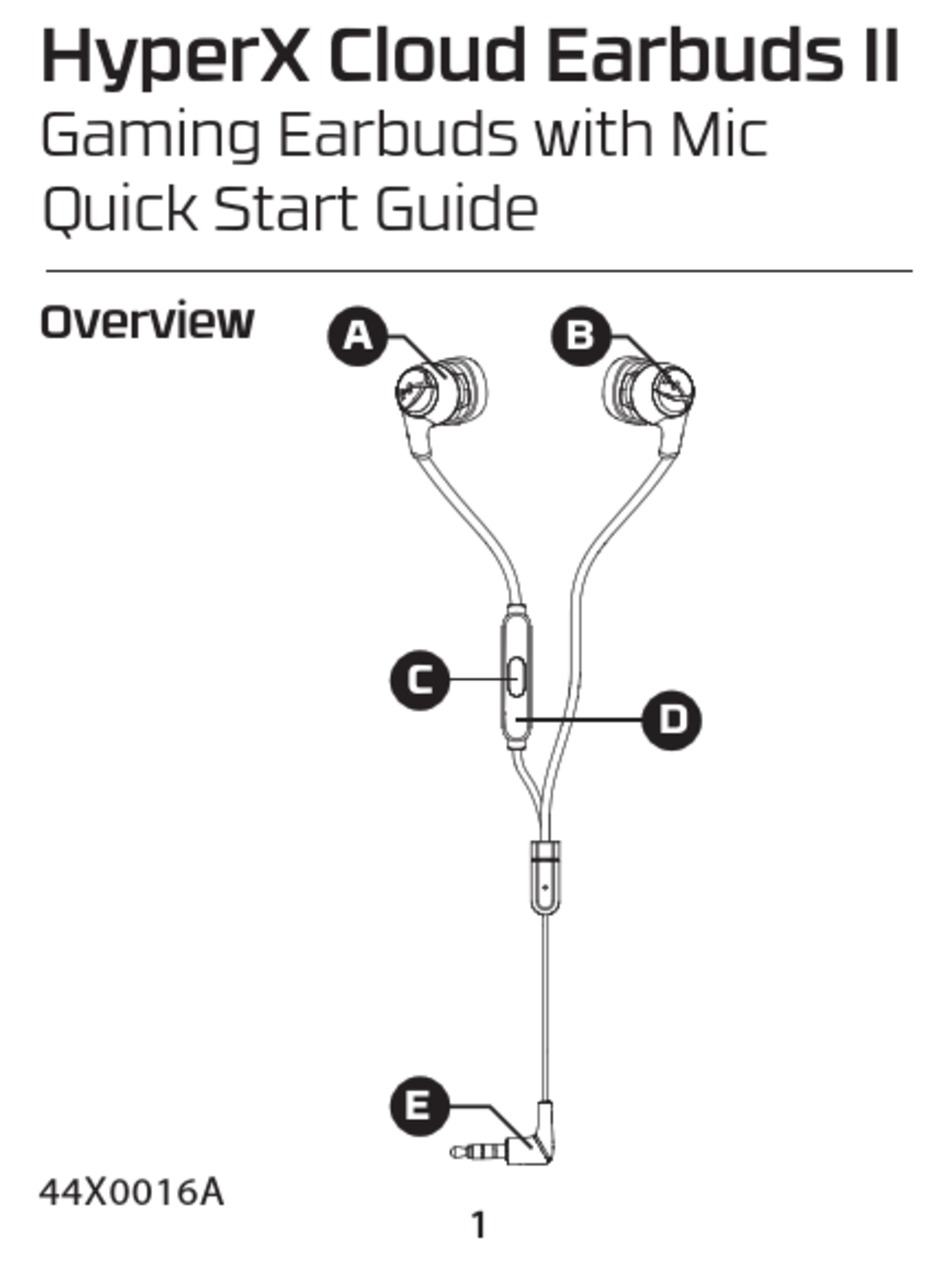 HyperX Cloud Earbuds II
Gaming Earbuds with Mic
Quick Start Guide

Overview

A
B
C
D
E

44X0016A

1