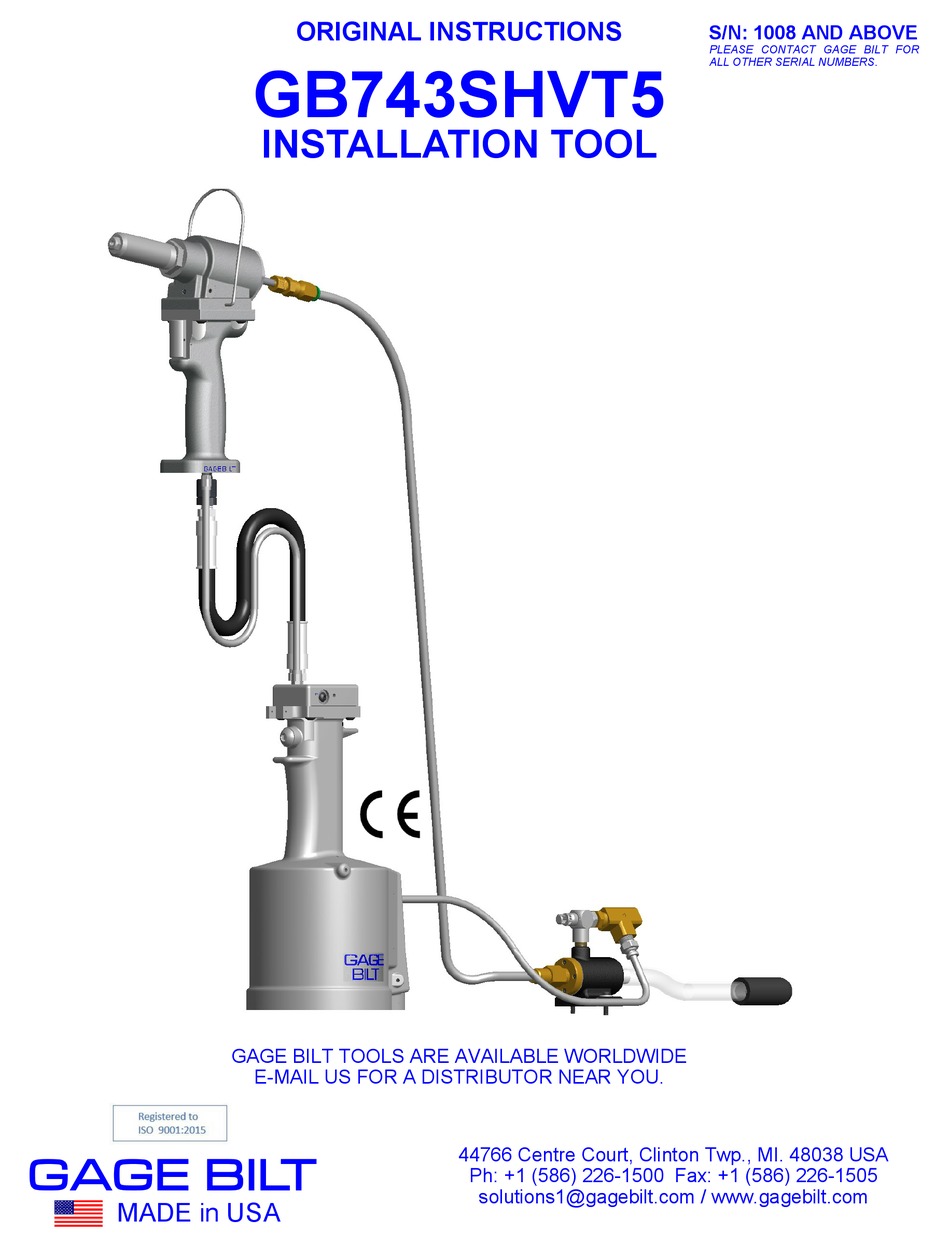 ORIGINAL INSTRUCTIONS

S/N: 1008 AND ABOVE
PLEASE CONTACT GAGE BILT FOR ALL OTHER SERIAL NUMBERS.

GB743SHVT5
INSTALLATION TOOL

GAGE BILT

CE

GAGE BILT

GAGE BILT TOOLS ARE AVAILABLE WORLDWIDE
E-MAIL US FOR A DISTRIBUTOR NEAR YOU.

Registered to
ISO 9001:2015

GAGE BILT
MADE in USA

44766 Centre Court, Clinton Twp., MI. 48038 USA
Ph: +1 (586) 226-1500 Fax: +1 (586) 226-1505
solutions1@gagebilt.com / www.gagebilt.com