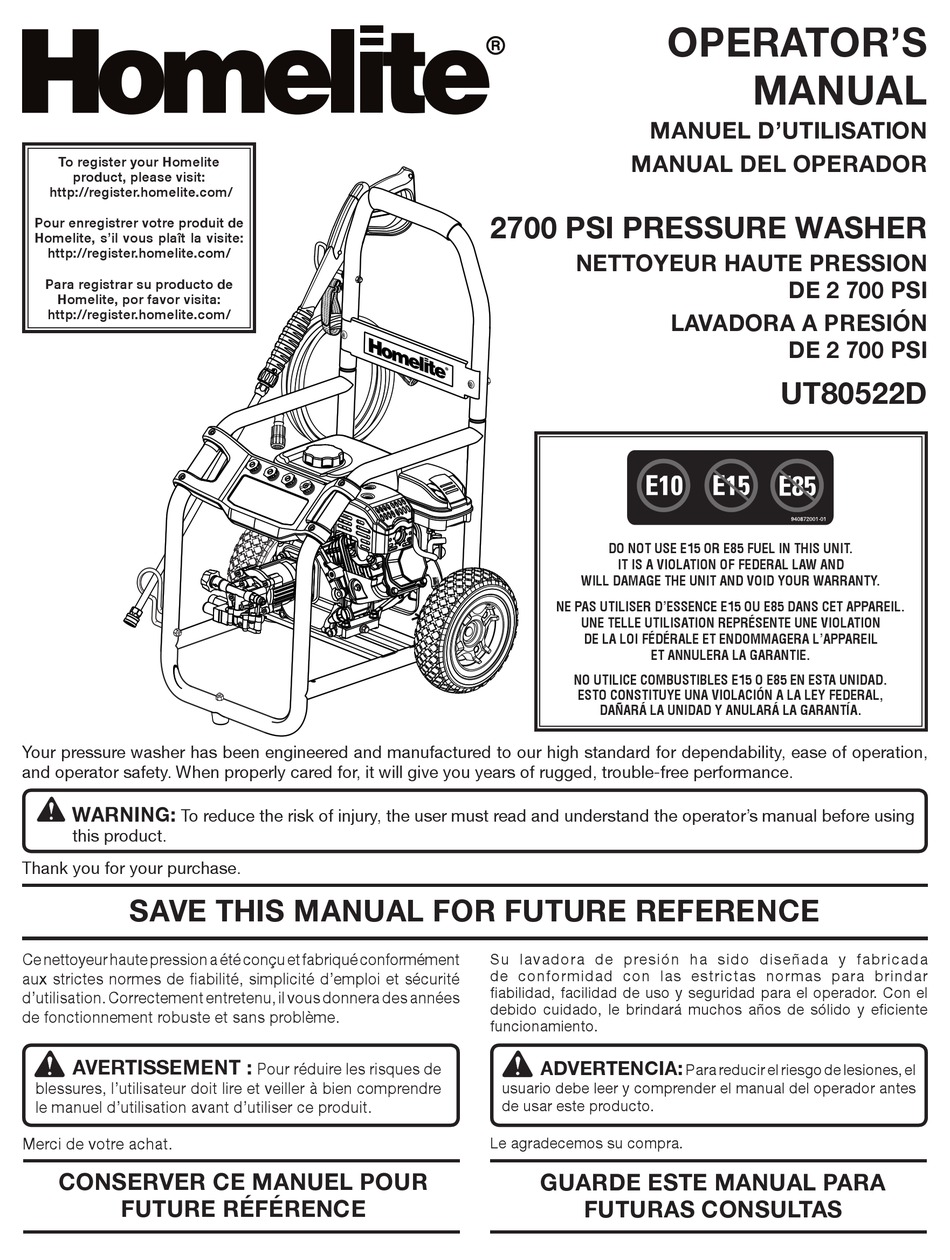 Homelite®

OPERATOR'S MANUAL
MANUEL D'UTILISATION
MANUAL DEL OPERADOR

To register your Homelite product, please visit: http://register.homelite.com/

Pour enregistrer votre produit de Homelite, s'il vous plaît la visite: http://register.homelite.com/

Para registrar su producto de Homelite, por favor visita: http://register.homelite.com/

2700 PSI PRESSURE WASHER
NETTOYEUR HAUTE PRESSION DE 2 700 PSI
LAVADORA A PRESIÓN DE 2 700 PSI
UT80522D

Homelite

E10 E15 E85
940872001-01

DO NOT USE E15 OR E85 FUEL IN THIS UNIT. IT IS A VIOLATION OF FEDERAL LAW AND WILL DAMAGE THE UNIT AND VOID YOUR WARRANTY.

NE PAS UTILISER D'ESSENCE E15 OU E85 DANS CET APPAREIL. UNE TELLE UTILISATION REPRÉSENTE UNE VIOLATION DE LA LOI FÉDÉRALE ET ENDOMMAGERA L'APPAREIL ET ANNULERA LA GARANTIE.

NO UTILICE COMBUSTIBLES E15 O E85 EN ESTA UNIDAD. ESTO CONSTITUYE UNA VIOLACIÓN A LA LEY FEDERAL, DAÑARÁ LA UNIDAD Y ANULARÁ LA GARANTÍA.

Your pressure washer has been engineered and manufactured to our high standard for dependability, ease of operation, and operator safety. When properly cared for, it will give you years of rugged, trouble-free performance.

WARNING: To reduce the risk of injury, the user must read and understand the operator's manual before using this product.

Thank you for your purchase.

SAVE THIS MANUAL FOR FUTURE REFERENCE

Ce nettoyeur haute pression a été conçu et fabriqué conformément aux strictes normes de fiabilité, simplicité d'emploi et sécurité d'utilisation. Correctement entretenu, il vous donnera des années de fonctionnement robuste et sans problème.

AVERTISSEMENT : Pour réduire les risques de blessures, l'utilisateur doit lire et veiller à bien comprendre le manuel d'utilisation avant d'utiliser ce produit.

Merci de votre achat.

CONSERVER CE MANUEL POUR FUTURE RÉFÉRENCE

Su lavadora de presión ha sido diseñada y fabricada de conformidad con las estrictas normas para brindar fiabilidad, facilidad de uso y seguridad para el operador. Con el debido cuidado, le brindará muchos años de sólido y eficiente funcionamiento.

ADVERTENCIA: Para reducir el riesgo de lesiones, el usuario debe leer y comprender el manual del operador antes de usar este producto.

Le agradecemos su compra.

GUARDE ESTE MANUAL PARA FUTURAS CONSULTAS