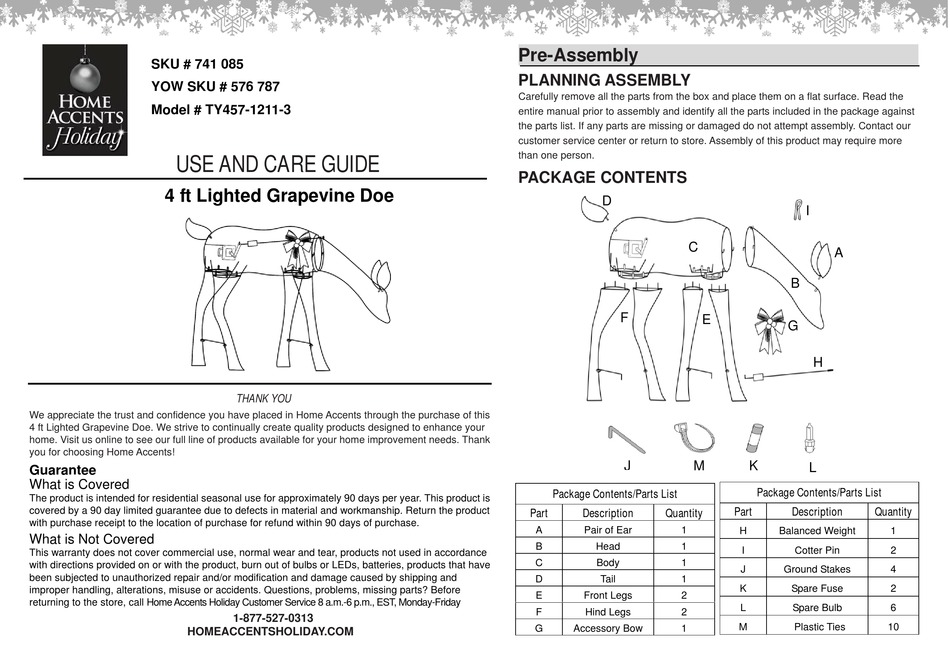 HOME ACCENTS Holiday

SKU # 741 085
YOW SKU # 576 787
Model # TY457-1211-3

USE AND CARE GUIDE

4 ft Lighted Grapevine Doe

THANK YOU

We appreciate the trust and confidence you have placed in Home Accents through the purchase of this 4 ft Lighted Grapevine Doe. We strive to continually create quality products designed to enhance your home. Visit us online to see our full line of products available for your home improvement needs. Thank you for choosing Home Accents!

Guarantee
What is Covered
The product is intended for residential seasonal use for approximately 90 days per year. This product is covered by a 90 day limited guarantee due to defects in material and workmanship. Return the product with purchase receipt to the location of purchase for refund within 90 days of purchase.

What is Not Covered
This warranty does not cover commercial use, normal wear and tear, products not used in accordance with directions provided on or with the product, burn out of bulbs or LEDs, batteries, products that have been subjected to unauthorized repair and/or modification and damage caused by shipping and improper handling, alterations, misuse or accidents. Questions, problems, missing parts? Before returning to the store, call Home Accents Holiday Customer Service 8 a.m.-6 p.m., EST, Monday-Friday

1-877-527-0313
HOMEACCENTSHOLIDAY.COM

Pre-Assembly

PLANNING ASSEMBLY
Carefully remove all the parts from the box and place them on a flat surface. Read the entire manual prior to assembly and identify all the parts included in the package against the parts list. If any parts are missing or damaged do not attempt assembly. Contact our customer service center or return to store. Assembly of this product may require more than one person.

PACKAGE CONTENTS

D I C A B F E G H J M K L

Package Contents/Parts List

| Part | Description | Quantity |
|---|---|---|
| A | Pair of Ear | 1 |
| B | Head | 1 |
| C | Body | 1 |
| D | Tail | 1 |
| E | Front Legs | 2 |
| F | Hind Legs | 2 |
| G | Accessory Bow | 1 |

Package Contents/Parts List

| Part | Description | Quantity |
|---|---|---|
| H | Balanced Weight | 1 |
| I | Cotter Pin | 2 |
| J | Ground Stakes | 4 |
| K | Spare Fuse | 2 |
| L | Spare Bulb | 6 |
| M | Plastic Ties | 10 |