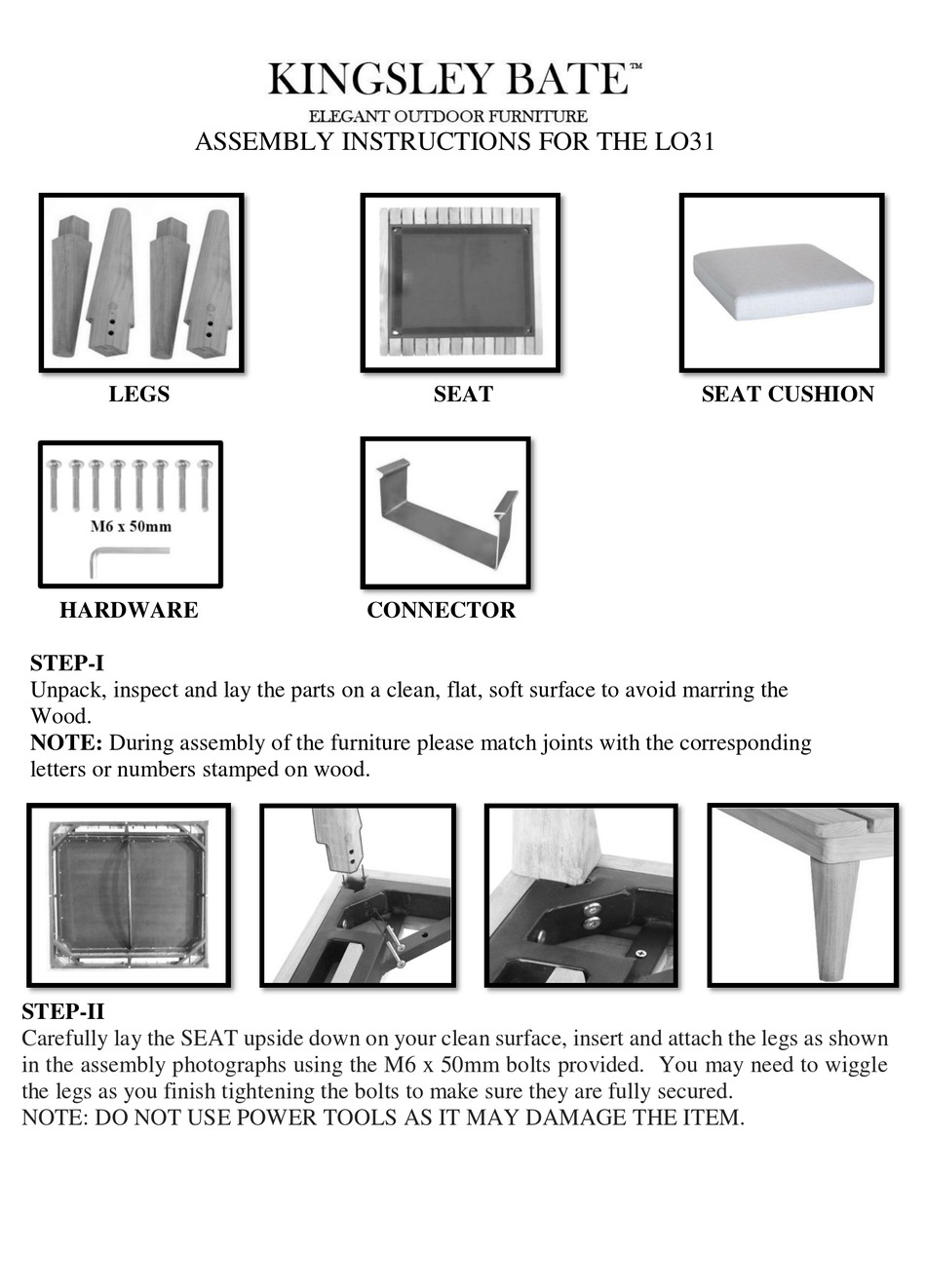 KINGSLEY BATE™
ELEGANT OUTDOOR FURNITURE
ASSEMBLY INSTRUCTIONS FOR THE LO31

LEGS

SEAT

SEAT CUSHION

M6 x 50mm

HARDWARE

CONNECTOR

STEP-I
Unpack, inspect and lay the parts on a clean, flat, soft surface to avoid marring the Wood.
NOTE: During assembly of the furniture please match joints with the corresponding letters or numbers stamped on wood.

STEP-II
Carefully lay the SEAT upside down on your clean surface, insert and attach the legs as shown in the assembly photographs using the M6 x 50mm bolts provided. You may need to wiggle the legs as you finish tightening the bolts to make sure they are fully secured.
NOTE: DO NOT USE POWER TOOLS AS IT MAY DAMAGE THE ITEM.