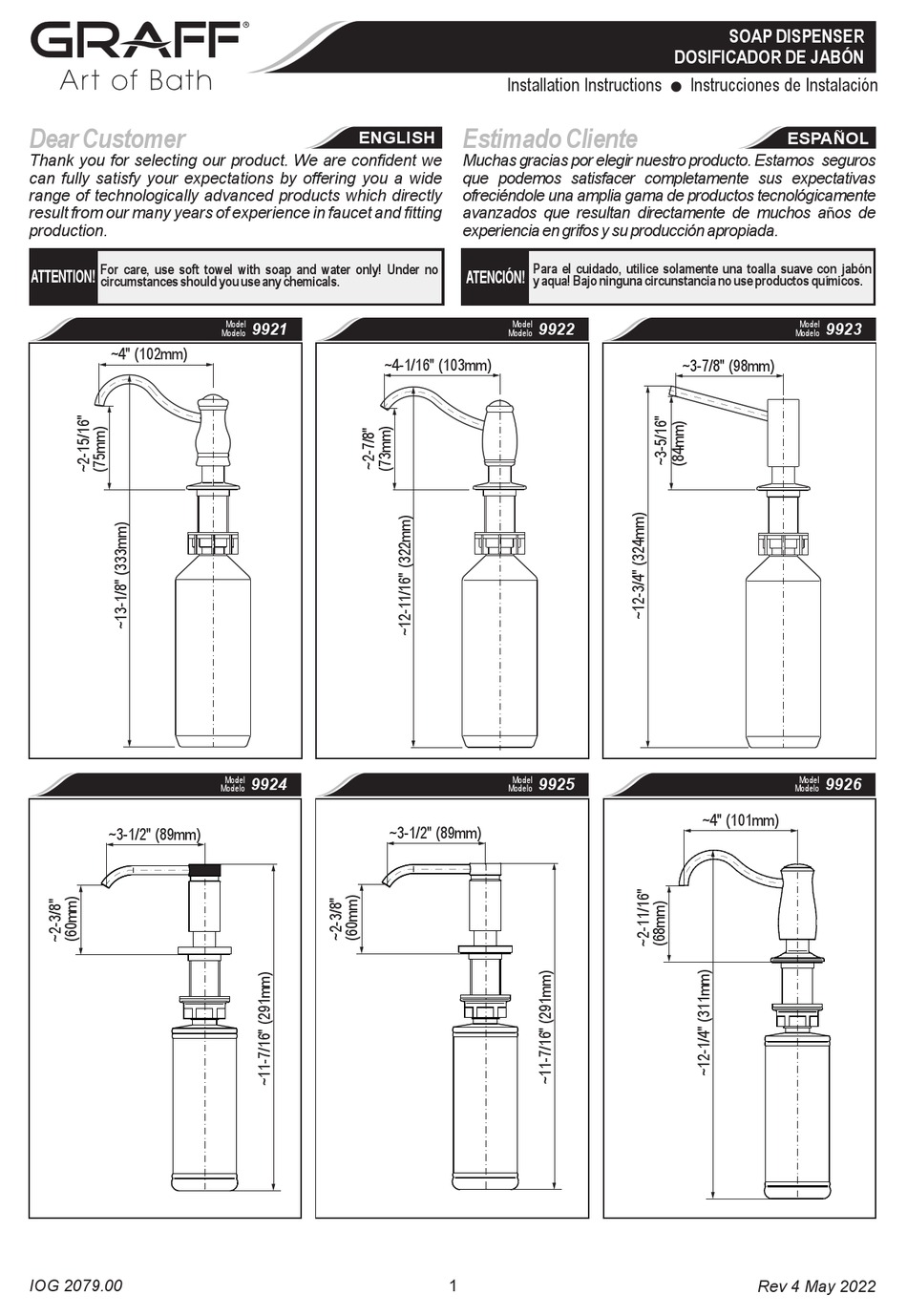 GRAFF®
Art of Bath

SOAP DISPENSER
DOSIFICADOR DE JABÓN

Installation Instructions ● Instrucciones de Instalación

Dear Customer
ENGLISH

Thank you for selecting our product. We are confident we can fully satisfy your expectations by offering you a wide range of technologically advanced products which directly result from our many years of experience in faucet and fitting production.

ATTENTION! For care, use soft towel with soap and water only! Under no circumstances should you use any chemicals.

Estimado Cliente
ESPAÑOL

Muchas gracias por elegir nuestro producto. Estamos seguros que podemos satisfacer completamente sus expectativas ofreciéndole una amplia gama de productos tecnológicamente avanzados que resultan directamente de muchos años de experiencia en grifos y su producción apropiada.

ATENCIÓN! Para el cuidado, utilice solamente una toalla suave con jabón y aqua! Bajo ninguna circunstancia no use productos químicos.

Model Modelo 9921
~4" (102mm)
~2-15/16" (75mm)
~13-1/8" (333mm)

Model Modelo 9922
~4-1/16" (103mm)
~2-7/8" (73mm)
~12-11/16" (322mm)

Model Modelo 9923
~3-7/8" (98mm)
~3-5/16" (84mm)
~12-3/4" (324mm)

Model Modelo 9924
~3-1/2" (89mm)
~2-3/8" (60mm)
~11-7/16" (291mm)

Model Modelo 9925
~3-1/2" (89mm)
~2-3/8" (60mm)
~11-7/16" (291mm)

Model Modelo 9926
~4" (101mm)
~2-11/16" (68mm)
~12-1/4" (311mm)

IOG 2079.00
1
Rev 4 May 2022