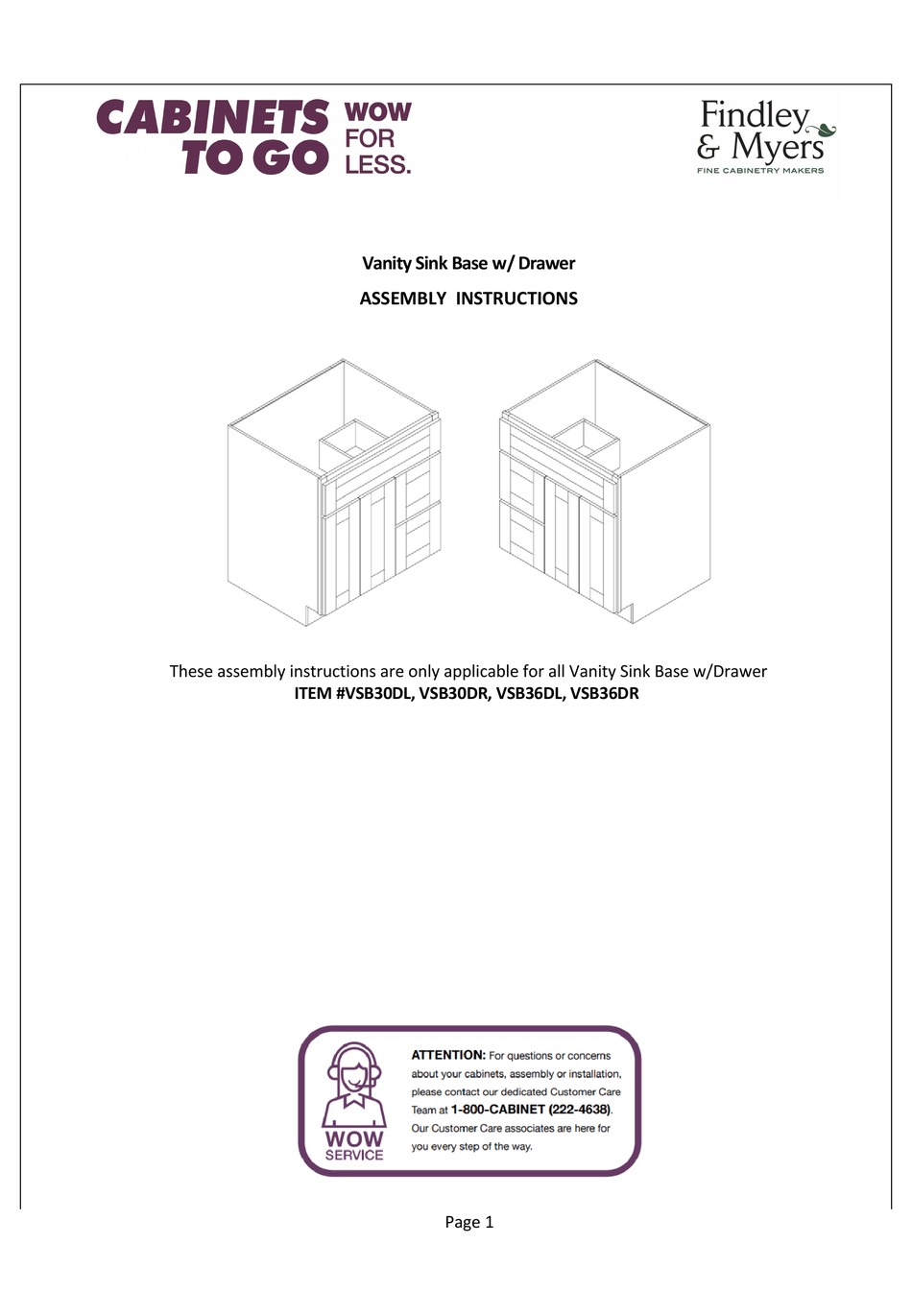 CABINETS TO GO WOW FOR LESS.

Findley & Myers
FINE CABINETRY MAKERS

Vanity Sink Base w/ Drawer

ASSEMBLY INSTRUCTIONS

These assembly instructions are only applicable for all Vanity Sink Base w/Drawer
ITEM #VSB30DL, VSB30DR, VSB36DL, VSB36DR

WOW SERVICE

ATTENTION: For questions or concerns about your cabinets, assembly or installation, please contact our dedicated Customer Care Team at 1-800-CABINET (222-4638). Our Customer Care associates are here for you every step of the way.

Page 1