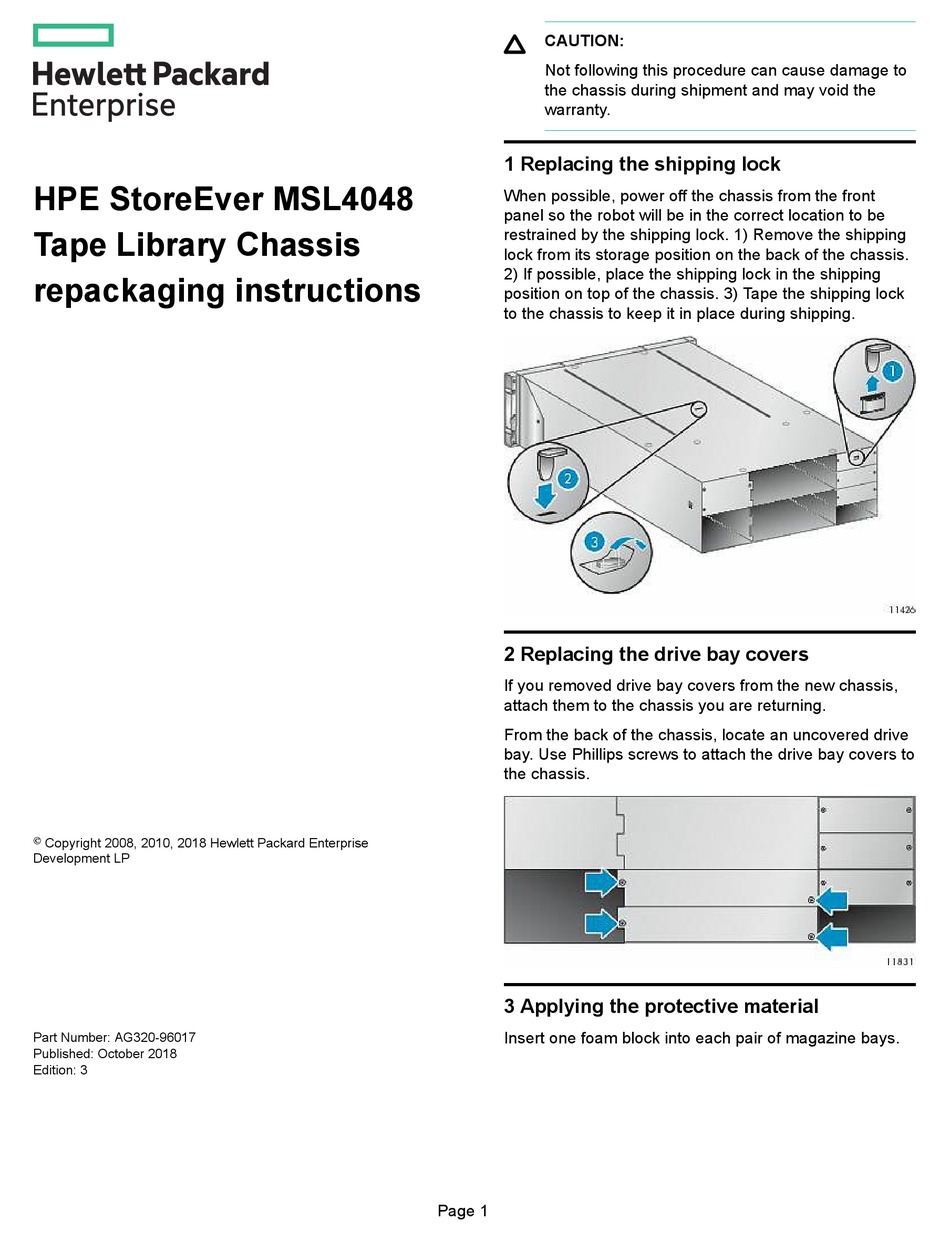 Hewlett Packard Enterprise

HPE StoreEver MSL4048 Tape Library Chassis repackaging instructions

© Copyright 2008, 2010, 2018 Hewlett Packard Enterprise Development LP

Part Number: AG320-96017
Published: October 2018
Edition: 3

CAUTION:

Not following this procedure can cause damage to the chassis during shipment and may void the warranty.

1 Replacing the shipping lock

When possible, power off the chassis from the front panel so the robot will be in the correct location to be restrained by the shipping lock. 1) Remove the shipping lock from its storage position on the back of the chassis. 2) If possible, place the shipping lock in the shipping position on top of the chassis. 3) Tape the shipping lock to the chassis to keep it in place during shipping.

1
2
3
11426

2 Replacing the drive bay covers

If you removed drive bay covers from the new chassis, attach them to the chassis you are returning.

From the back of the chassis, locate an uncovered drive bay. Use Phillips screws to attach the drive bay covers to the chassis.

11831

3 Applying the protective material

Insert one foam block into each pair of magazine bays.

Page 1