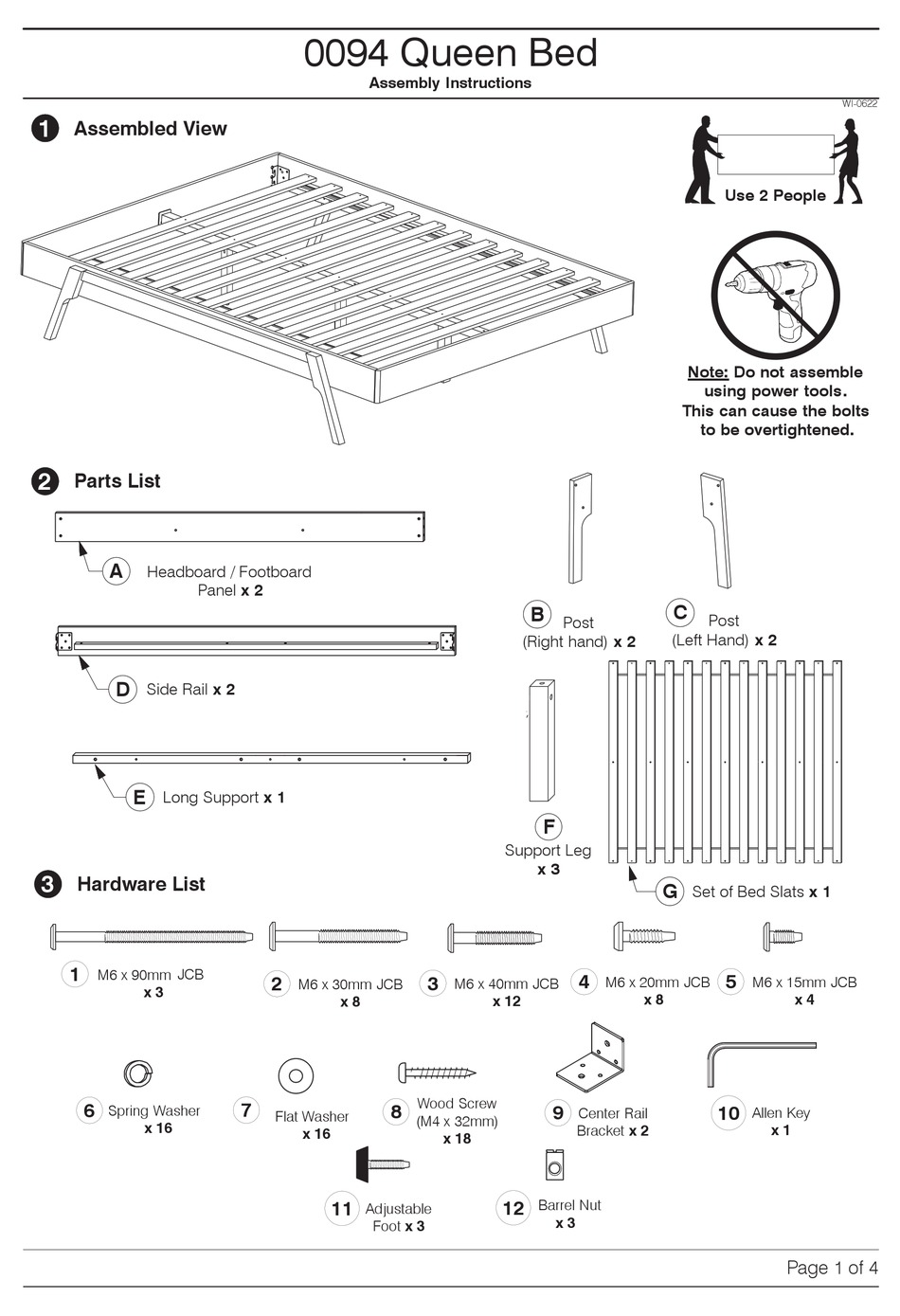 0094 Queen Bed
Assembly Instructions

WI-0622

1 Assembled View

Use 2 People

Note: Do not assemble using power tools. This can cause the bolts to be overtightened.

2 Parts List

A Headboard / Footboard Panel x 2

B Post (Right hand) x 2

C Post (Left Hand) x 2

D Side Rail x 2

E Long Support x 1

F Support Leg x 3

G Set of Bed Slats x 1

3 Hardware List

1 M6 x 90mm JCB x 3

2 M6 x 30mm JCB x 8

3 M6 x 40mm JCB x 12

4 M6 x 20mm JCB x 8

5 M6 x 15mm JCB x 4

6 Spring Washer x 16

7 Flat Washer x 16

8 Wood Screw (M4 x 32mm) x 18

9 Center Rail Bracket x 2

10 Allen Key x 1

11 Adjustable Foot x 3

12 Barrel Nut x 3

Page 1 of 4