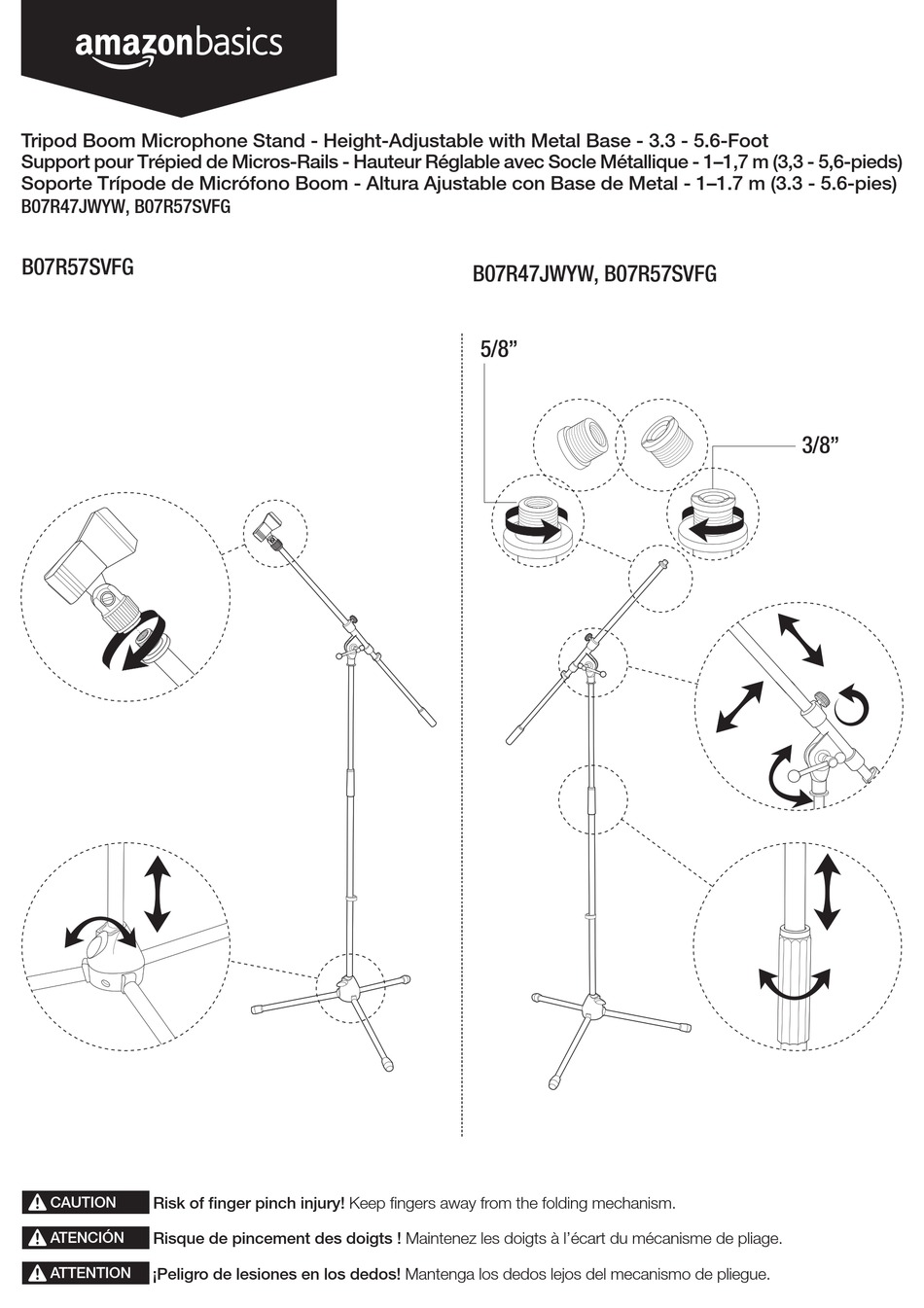 amazonbasics

Tripod Boom Microphone Stand - Height-Adjustable with Metal Base - 3.3 - 5.6-Foot
Support pour Trépied de Micros-Rails - Hauteur Réglable avec Socle Métallique - 1–1,7 m (3,3 - 5,6-pieds)
Soporte Trípode de Micrófono Boom - Altura Ajustable con Base de Metal - 1–1.7 m (3.3 - 5.6-pies)
B07R47JWYW, B07R57SVFG

B07R57SVFG

B07R47JWYW, B07R57SVFG

5/8"

3/8"

CAUTION Risk of finger pinch injury! Keep fingers away from the folding mechanism.

ATENCIÓN Risque de pincement des doigts ! Maintenez les doigts à l'écart du mécanisme de pliage.

ATTENTION ¡Peligro de lesiones en los dedos! Mantenga los dedos lejos del mecanismo de pliegue.