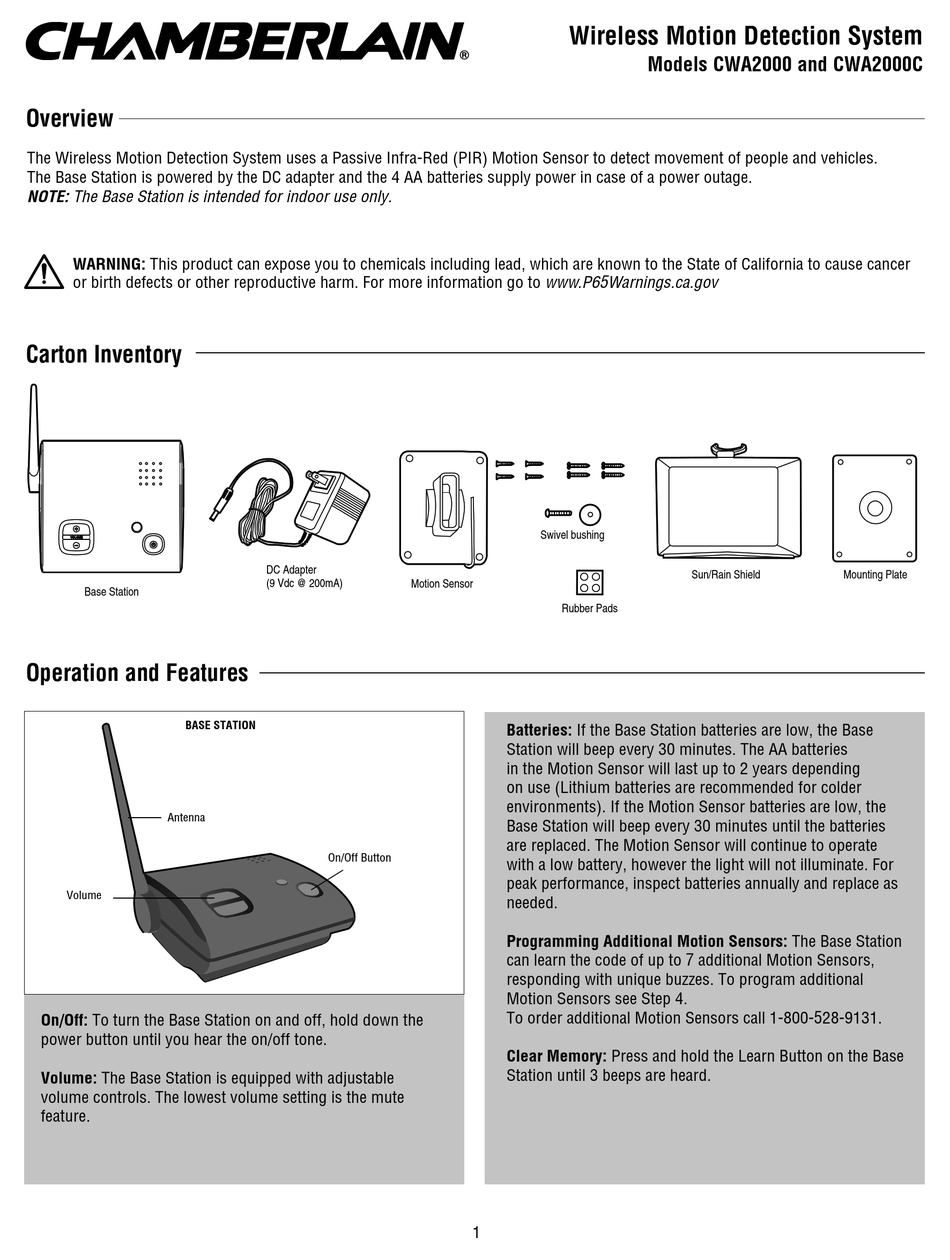 CHAMBERLAIN®

Wireless Motion Detection System
Models CWA2000 and CWA2000C

Overview

The Wireless Motion Detection System uses a Passive Infra-Red (PIR) Motion Sensor to detect movement of people and vehicles. The Base Station is powered by the DC adapter and the 4 AA batteries supply power in case of a power outage.
NOTE: The Base Station is intended for indoor use only.

WARNING: This product can expose you to chemicals including lead, which are known to the State of California to cause cancer or birth defects or other reproductive harm. For more information go to www.P65Warnings.ca.gov

Carton Inventory

Base Station

DC Adapter
(9 Vdc @ 200mA)

Motion Sensor

Swivel bushing

Rubber Pads

Sun/Rain Shield

Mounting Plate

Operation and Features

BASE STATION

Antenna

On/Off Button

Volume

On/Off: To turn the Base Station on and off, hold down the power button until you hear the on/off tone.

Volume: The Base Station is equipped with adjustable volume controls. The lowest volume setting is the mute feature.

Batteries: If the Base Station batteries are low, the Base Station will beep every 30 minutes. The AA batteries in the Motion Sensor will last up to 2 years depending on use (Lithium batteries are recommended for colder environments). If the Motion Sensor batteries are low, the Base Station will beep every 30 minutes until the batteries are replaced. The Motion Sensor will continue to operate with a low battery, however the light will not illuminate. For peak performance, inspect batteries annually and replace as needed.

Programming Additional Motion Sensors: The Base Station can learn the code of up to 7 additional Motion Sensors, responding with unique buzzes. To program additional Motion Sensors see Step 4.
To order additional Motion Sensors call 1-800-528-9131.

Clear Memory: Press and hold the Learn Button on the Base Station until 3 beeps are heard.

1