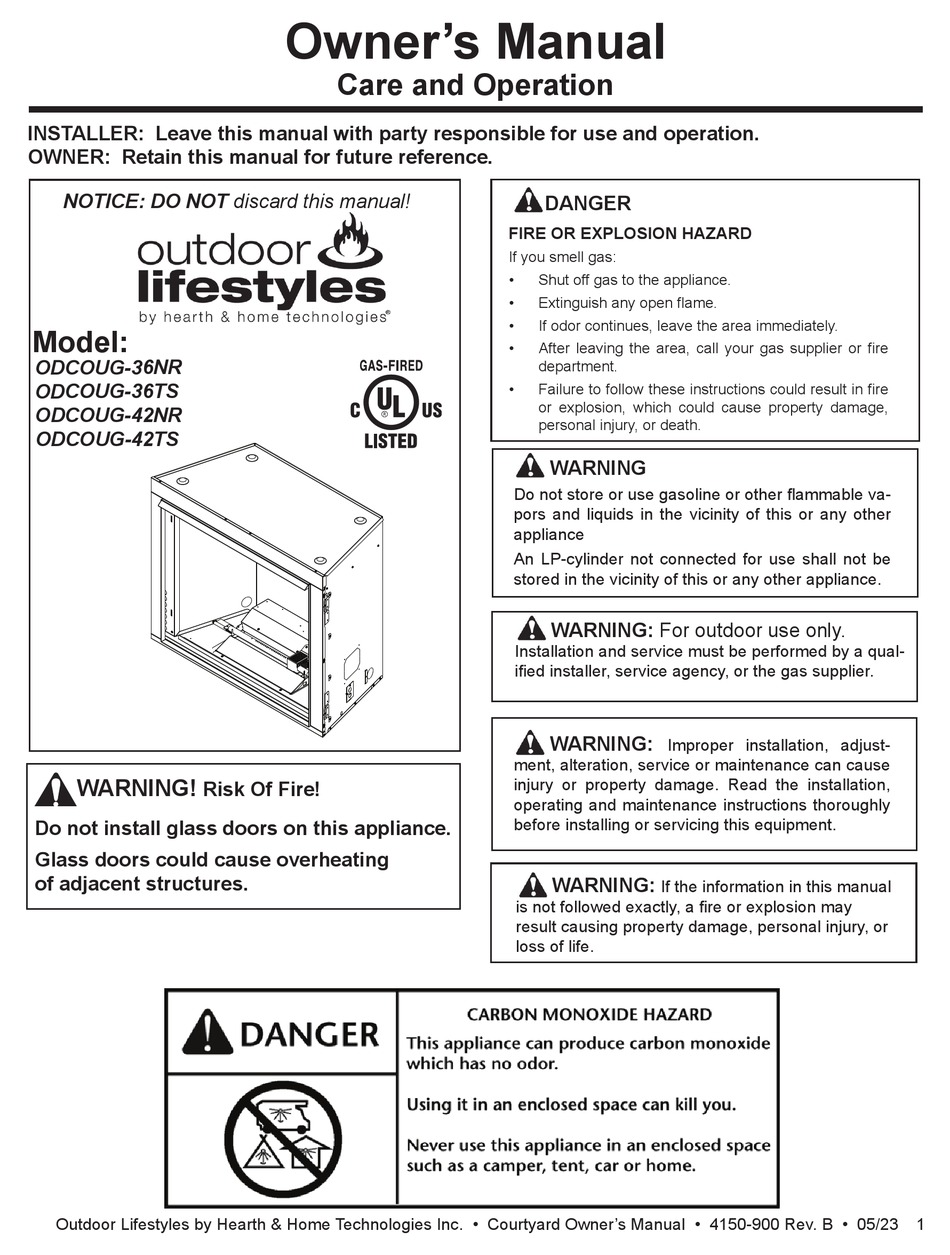 Owner's Manual
Care and Operation

INSTALLER: Leave this manual with party responsible for use and operation.
OWNER: Retain this manual for future reference.

NOTICE: DO NOT discard this manual!

outdoor lifestyles
by hearth & home technologies®

Model:
ODCOUG-36NR
ODCOUG-36TS
ODCOUG-42NR
ODCOUG-42TS

GAS-FIRED
C UL US
LISTED

WARNING! Risk Of Fire!

Do not install glass doors on this appliance.

Glass doors could cause overheating of adjacent structures.

DANGER

FIRE OR EXPLOSION HAZARD

If you smell gas:

• Shut off gas to the appliance.
• Extinguish any open flame.
• If odor continues, leave the area immediately.
• After leaving the area, call your gas supplier or fire department.
• Failure to follow these instructions could result in fire or explosion, which could cause property damage, personal injury, or death.

WARNING

Do not store or use gasoline or other flammable vapors and liquids in the vicinity of this or any other appliance

An LP-cylinder not connected for use shall not be stored in the vicinity of this or any other appliance.

WARNING: For outdoor use only.

Installation and service must be performed by a qualified installer, service agency, or the gas supplier.

WARNING: Improper installation, adjustment, alteration, service or maintenance can cause injury or property damage. Read the installation, operating and maintenance instructions thoroughly before installing or servicing this equipment.

WARNING: If the information in this manual is not followed exactly, a fire or explosion may result causing property damage, personal injury, or loss of life.

DANGER

CARBON MONOXIDE HAZARD

This appliance can produce carbon monoxide which has no odor.

Using it in an enclosed space can kill you.

Never use this appliance in an enclosed space such as a camper, tent, car or home.

Outdoor Lifestyles by Hearth & Home Technologies Inc. • Courtyard Owner's Manual • 4150-900 Rev. B • 05/23 1