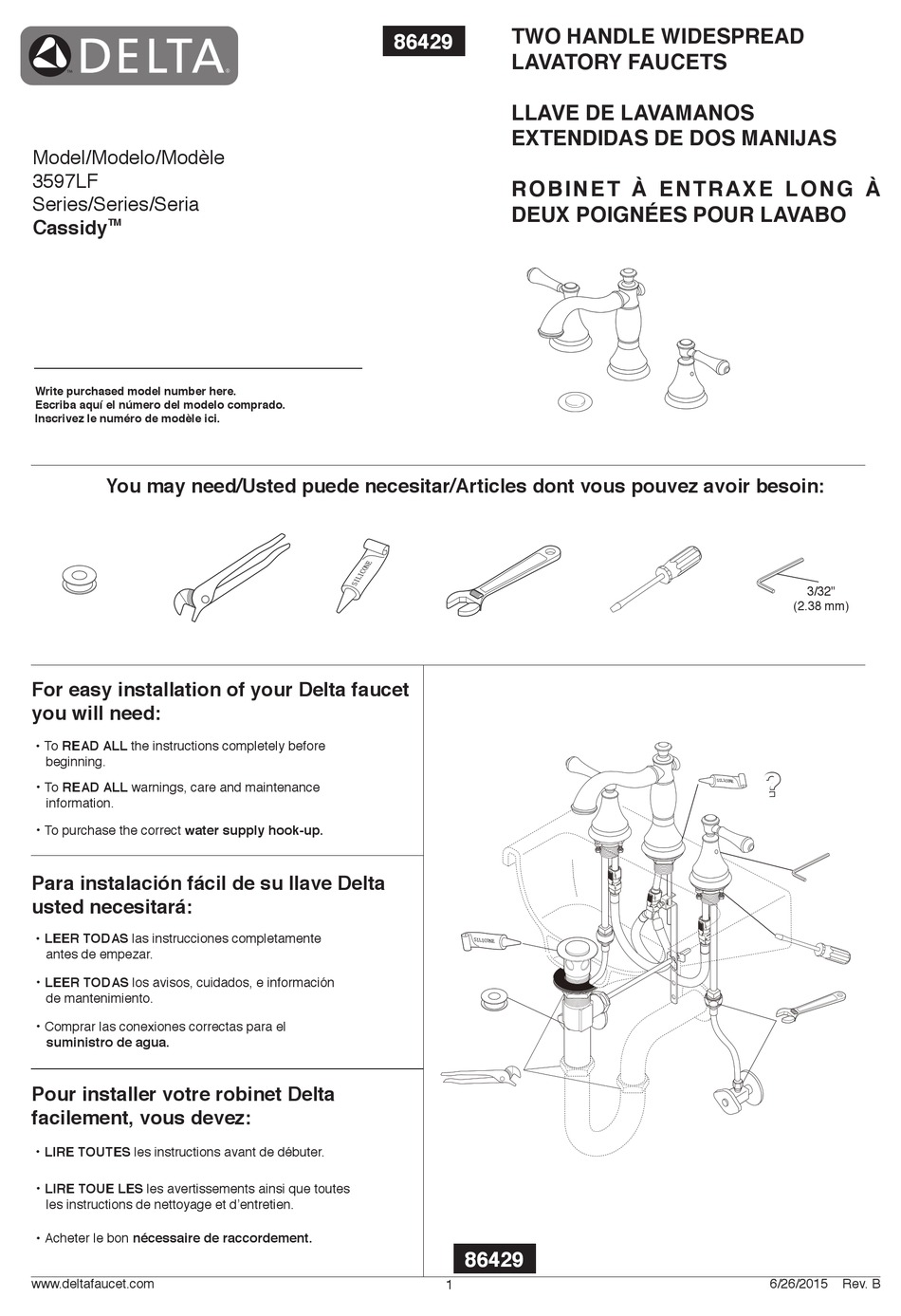 DELTA

86429

TWO HANDLE WIDESPREAD LAVATORY FAUCETS

LLAVE DE LAVAMANOS EXTENDIDAS DE DOS MANIJAS

ROBINET À ENTRAXE LONG À DEUX POIGNÉES POUR LAVABO

Model/Modelo/Modèle
3597LF
Series/Series/Seria
Cassidy™

Write purchased model number here.
Escriba aquí el número del modelo comprado.
Inscrivez le numéro de modèle ici.

You may need/Usted puede necesitar/Articles dont vous pouvez avoir besoin:

SILICONE

3/32"
(2.38 mm)

For easy installation of your Delta faucet you will need:

• To READ ALL the instructions completely before beginning.

• To READ ALL warnings, care and maintenance information.

• To purchase the correct water supply hook-up.

Para instalación fácil de su llave Delta usted necesitará:

• LEER TODAS las instrucciones completamente antes de empezar.

• LEER TODAS los avisos, cuidados, e información de mantenimiento.

• Comprar las conexiones correctas para el suministro de agua.

Pour installer votre robinet Delta facilement, vous devez:

• LIRE TOUTES les instructions avant de débuter.

• LIRE TOUE LES les avertissements ainsi que toutes les instructions de nettoyage et d'entretien.

• Acheter le bon nécessaire de raccordement.

SILICONE

SILICONE

86429

www.deltafaucet.com 1 6/26/2015 Rev. B