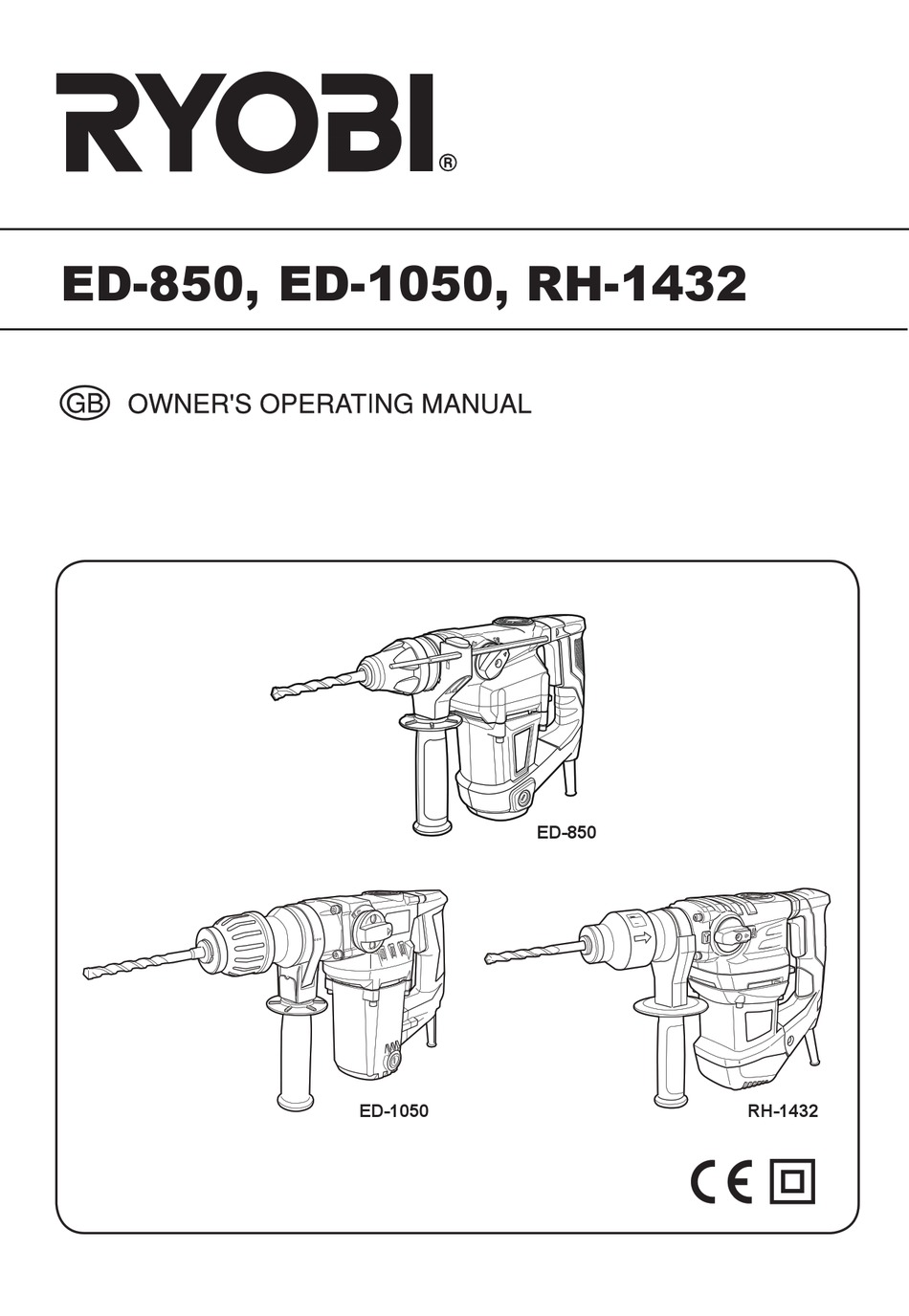 RYOBI®

ED-850, ED-1050, RH-1432

GB OWNER'S OPERATING MANUAL

ED-850

ED-1050

RH-1432

CE