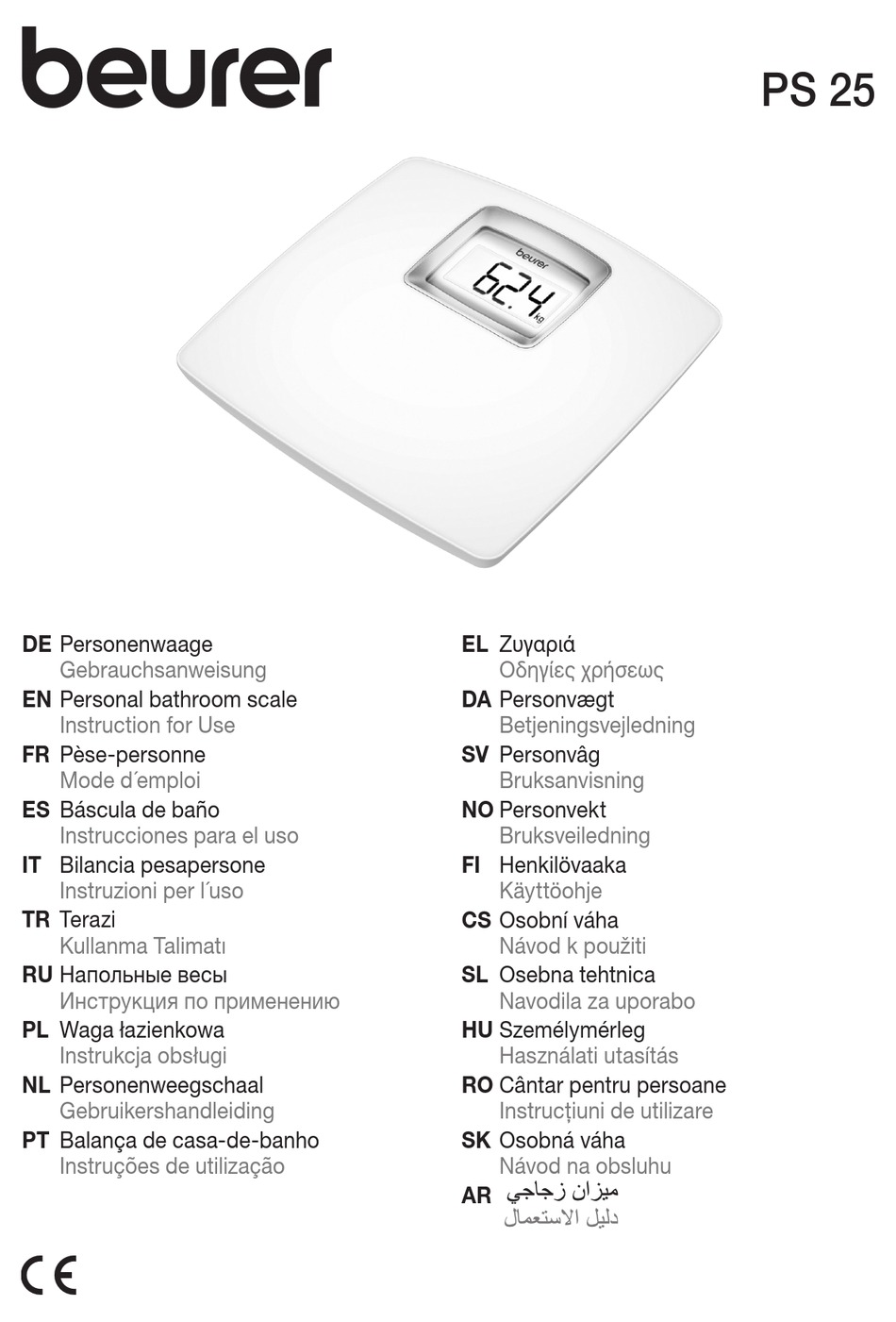 beurer

PS 25

beurer
62.4
kg

DE Personenwaage
Gebrauchsanweisung
EN Personal bathroom scale
Instruction for Use
FR Pèse-personne
Mode d´emploi
ES Báscula de baño
Instrucciones para el uso
IT Bilancia pesapersone
Instruzioni per l´uso
TR Terazi
Kullanma Talimatı
RU Напольные весы
Инструкция по применению
PL Waga łazienkowa
Instrukcja obsługi
NL Personenweegschaal
Gebruikershandleiding
PT Balança de casa-de-banho
Instruções de utilização

EL Ζυγαριά
Οδηγίες χρήσεως
DA Personvægt
Betjeningsvejledning
SV Personvåg
Bruksanvisning
NO Personvekt
Bruksveiledning
FI Henkilövaaka
Käyttöohje
CS Osobní váha
Návod k použiti
SL Osebna tehtnica
Navodila za uporabo
HU Személymérleg
Használati utasítás
RO Cântar pentru persoane
Instrucțiuni de utilizare
SK Osobná váha
Návod na obsluhu
AR ميزان زجاجي
دليل الاستعمال

CE